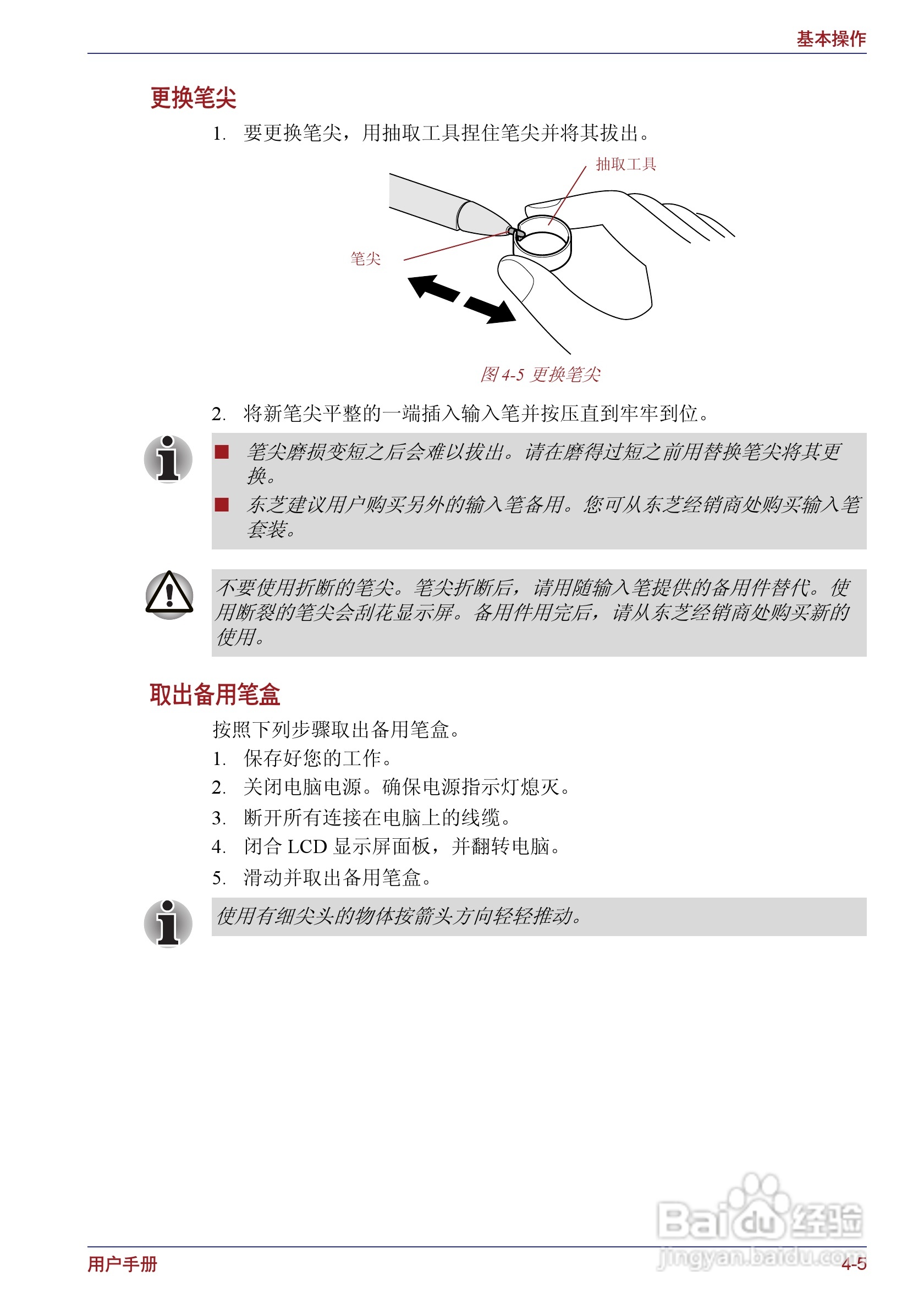 基本操作

更换笔尖

1. 要更换笔尖，用抽取工具捏住笔尖并将其拔出。

抽取工具

笔尖

图 4-5 更换笔尖

2. 将新笔尖平整的一端插入输入笔并按压直到牢牢到位。

■ 笔尖磨损变短之后会难以拔出。请在磨得过短之前用替换笔尖将其更换。

■ 东芝建议用户购买另外的输入笔备用。您可从东芝经销商处购买输入笔套装。

不要使用折断的笔尖。笔尖折断后，请用随输入笔提供的备用件替代。使用断裂的笔尖会刮花显示屏。备用件用完后，请从东芝经销商处购买新的使用。

取出备用笔盒

按照下列步骤取出备用笔盒。

1. 保存好您的工作。

2. 关闭电脑电源。确保电源指示灯熄灭。

3. 断开所有连接在电脑上的线缆。

4. 闭合 LCD 显示屏面板，并翻转电脑。

5. 滑动并取出备用笔盒。

使用有细尖头的物体按箭头方向轻轻推动。

Baidu 经验
jingyan.baidu.com

用户手册

4-5