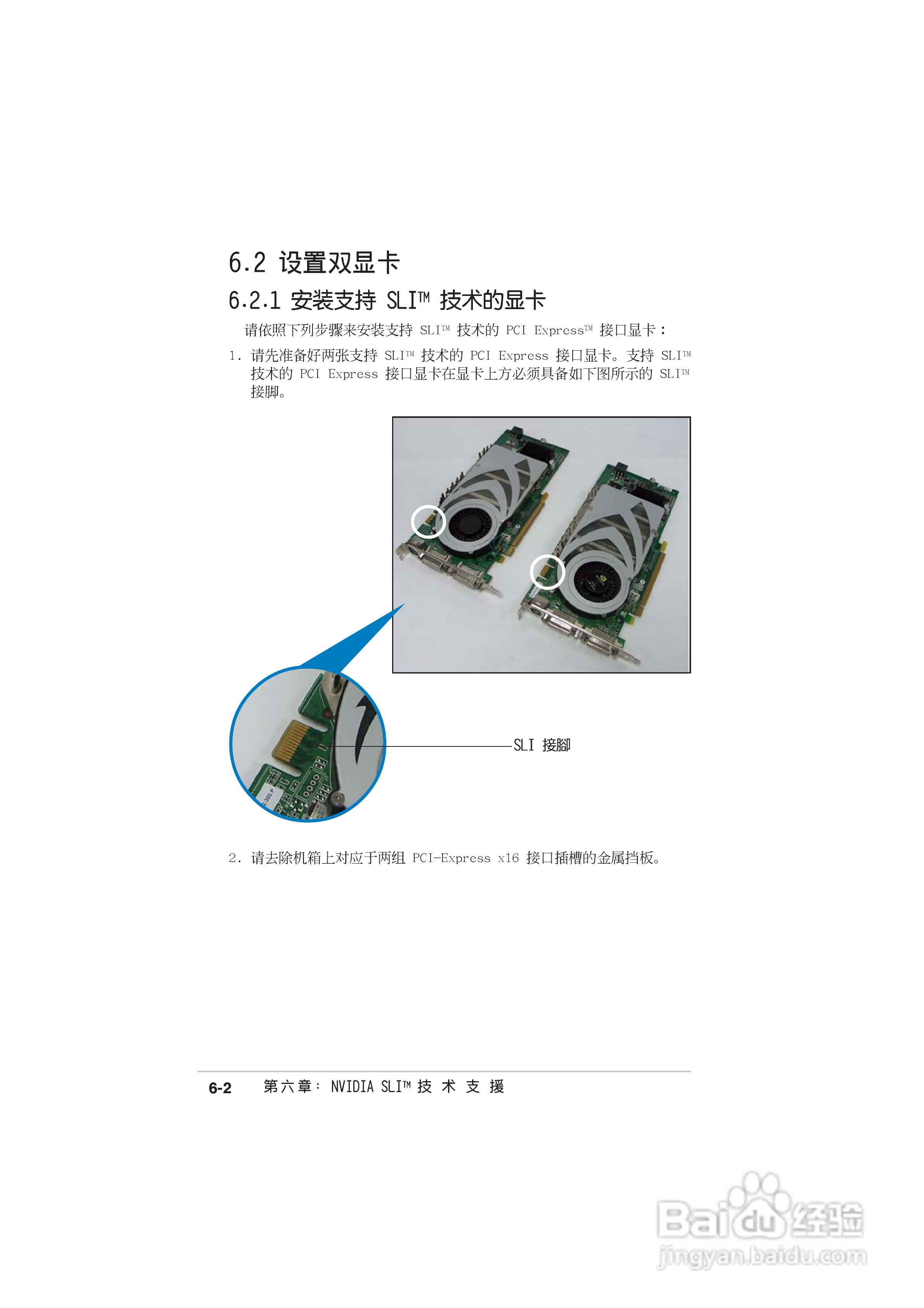 6.2 设置双显卡

6.2.1 安装支持 SLI™ 技术的显卡

请依照下列步骤来安装支持 SLI™ 技术的 PCI Express™ 接口显卡：

1. 请先准备好两张支持 SLI™ 技术的 PCI Express 接口显卡。支持 SLI™ 技术的 PCI Express 接口显卡在显卡上方必须具备如下图所示的 SLI™ 接脚。

SLI 接脚

2. 请去除机箱上对应于两组 PCI-Express x16 接口插槽的金属挡板。

6-2 第六章： NVIDIA SLI™ 技 术 支 援

Baidu 经验
jingyan.baidu.com