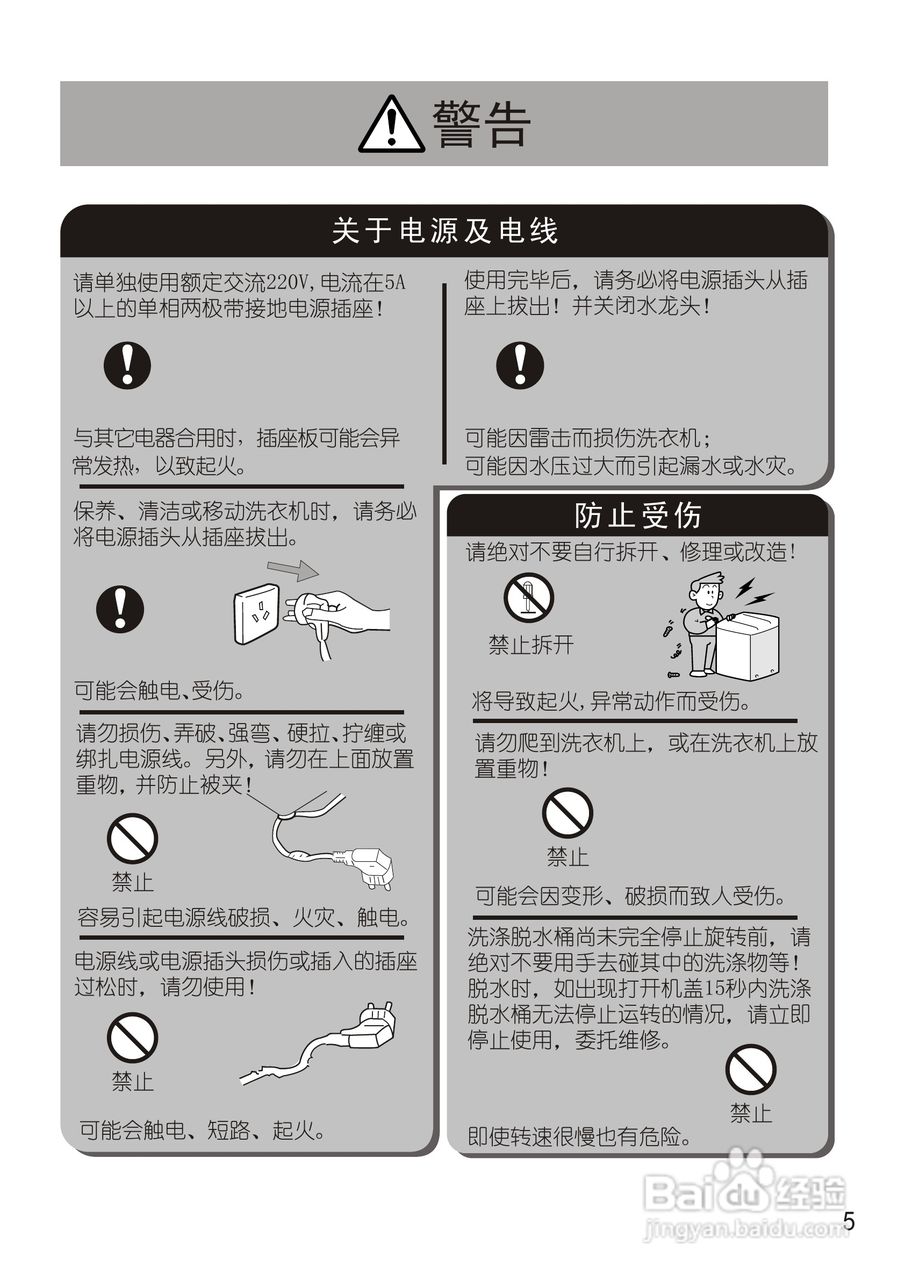 警告

关于电源及电线

请单独使用额定交流220V,电流在5A以上的单相两极带接地电源插座!

与其它电器合用时，插座板可能会异常发热，以致起火。

保养、清洁或移动洗衣机时，请务必将电源插头从插座拔出。

可能会触电、受伤。

请勿损伤、弄破、强弯、硬拉、拧缠或绑扎电源线。另外，请勿在上面放置重物，并防止被夹!

禁止

容易引起电源线破损、火灾、触电。

电源线或电源插头损伤或插入的插座过松时，请勿使用!

禁止

可能会触电、短路、起火。

使用完毕后，请务必将电源插头从插座上拔出！并关闭水龙头!

可能因雷击而损伤洗衣机；
可能因水压过大而引起漏水或水灾。

防止受伤

请绝对不要自行拆开、修理或改造!

禁止拆开

将导致起火,异常动作而受伤。

请勿爬到洗衣机上，或在洗衣机上放置重物!

禁止

可能会因变形、破损而致人受伤。

洗涤脱水桶尚未完全停止旋转前，请绝对不要用手去碰其中的洗涤物等！脱水时，如出现打开机盖15秒内洗涤脱水桶无法停止运转的情况，请立即停止使用，委托维修。

禁止

即使转速很慢也有危险。

Baidu经验
jingyan.baidu.com

5