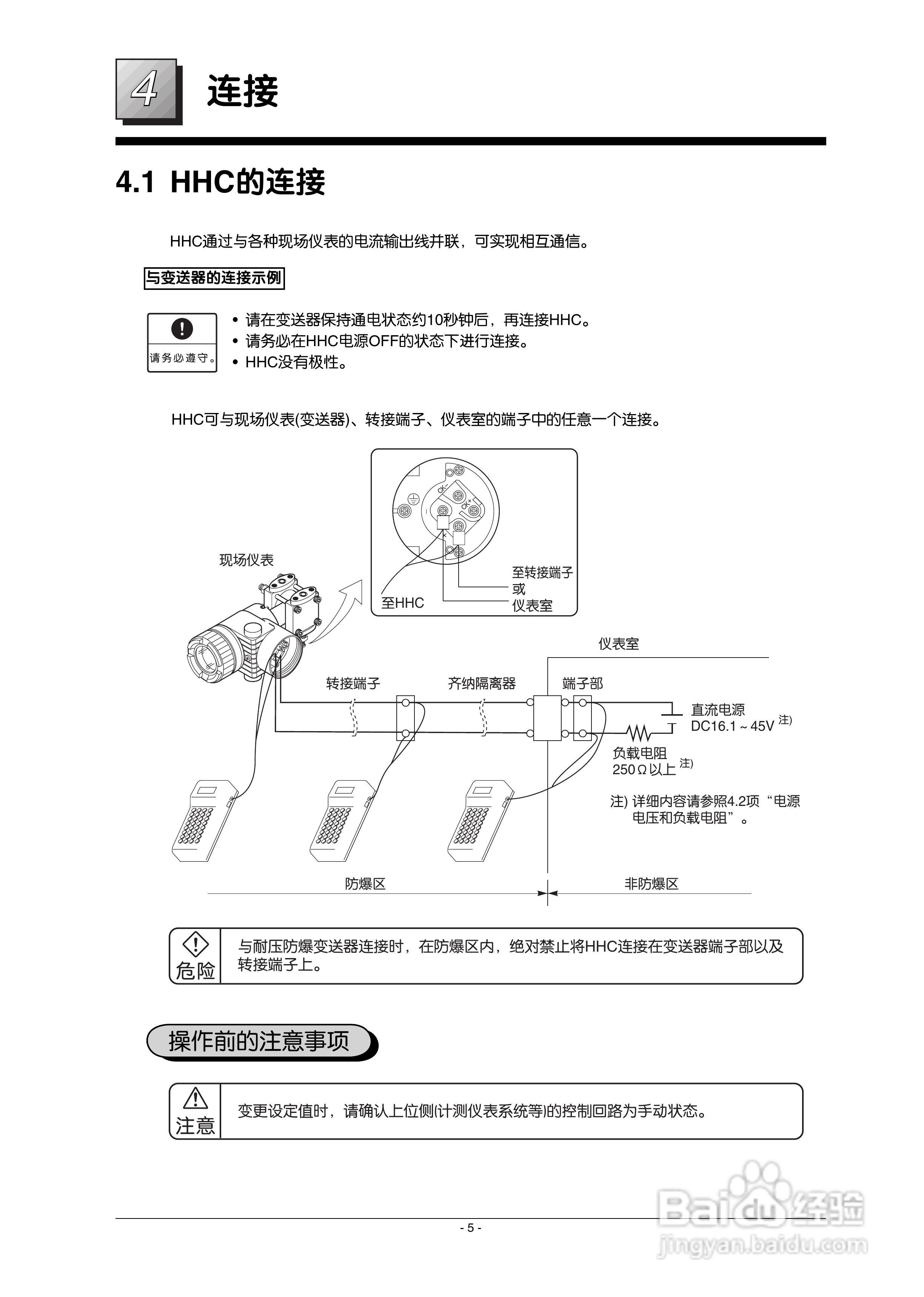 4 连接

4.1 HHC的连接

HHC通过与各种现场仪表的电流输出线并联，可实现相互通信。

与变送器的连接示例

请务必遵守。

• 请在变送器保持通电状态约10秒钟后，再连接HHC。
• 请务必在HHC电源OFF的状态下进行连接。
• HHC没有极性。

HHC可与现场仪表(变送器)、转接端子、仪表室的端子中的任意一个连接。

现场仪表

至HHC

至转接端子
或
仪表室

仪表室

转接端子

齐纳隔离器

端子部

直流电源
DC16.1 ~ 45V 注)

负载电阻
250Ω以上 注)

注) 详细内容请参照4.2项“电源电压和负载电阻”。

防爆区

非防爆区

危险

与耐压防爆变送器连接时，在防爆区内，绝对禁止将HHC连接在变送器端子部以及转接端子上。

操作前的注意事项

注意

变更设定值时，请确认上位侧(计测仪表系统等)的控制回路为手动状态。

- 5 -

Baidu经验
jingyan.baidu.com