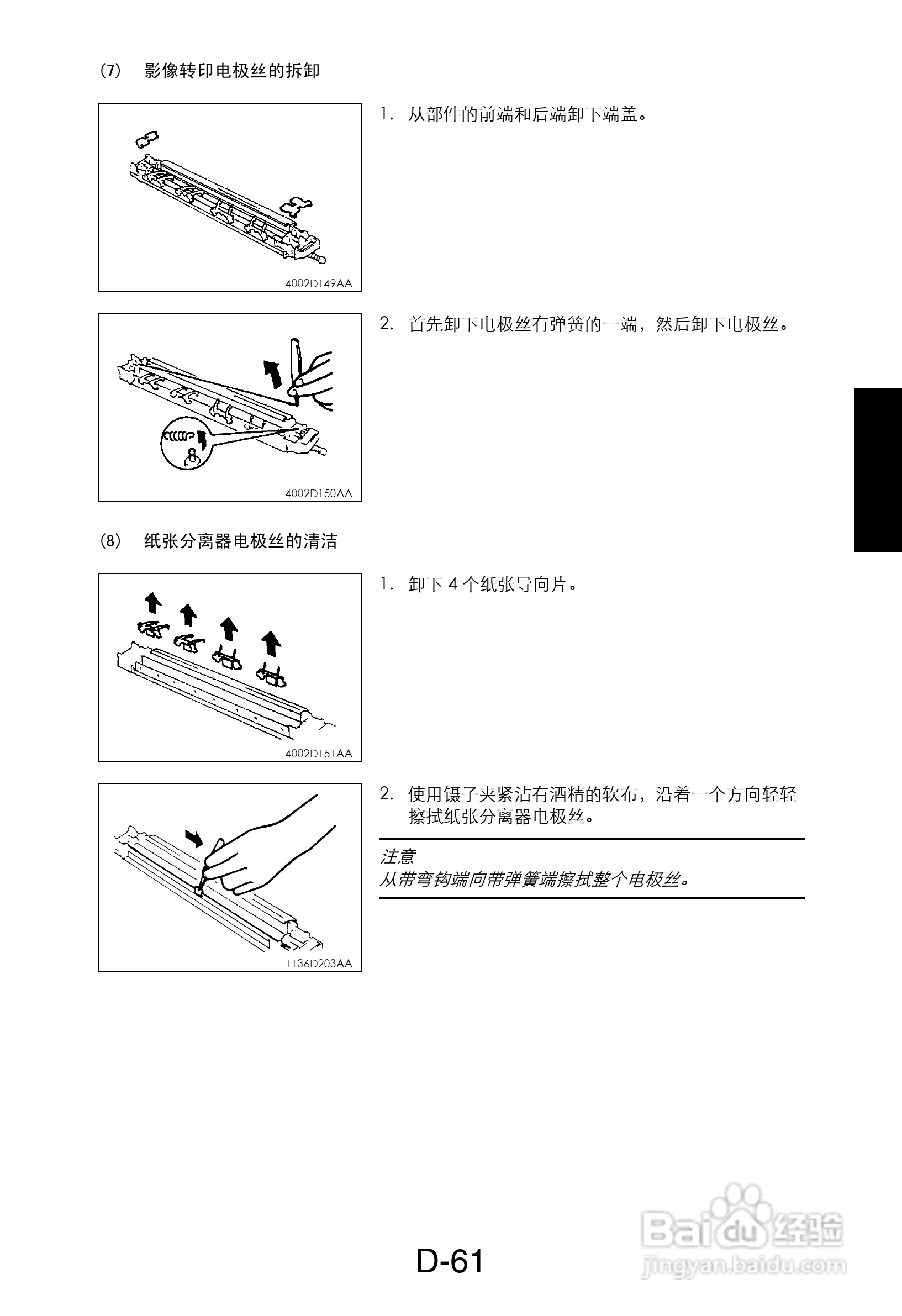 (7) 影像转印电极丝的拆卸

4002D149AA

1. 从部件的前端和后端卸下端盖。

4002D150AA

2. 首先卸下电极丝有弹簧的一端，然后卸下电极丝。

(8) 纸张分离器电极丝的清洁

4002D151AA

1. 卸下 4 个纸张导向片。

1136D203AA

2. 使用镊子夹紧沾有酒精的软布，沿着一个方向轻轻擦拭纸张分离器电极丝。

注意
从带弯钩端向带弹簧端擦拭整个电极丝。

D-61

Baidu 经验
jingyan.baidu.com