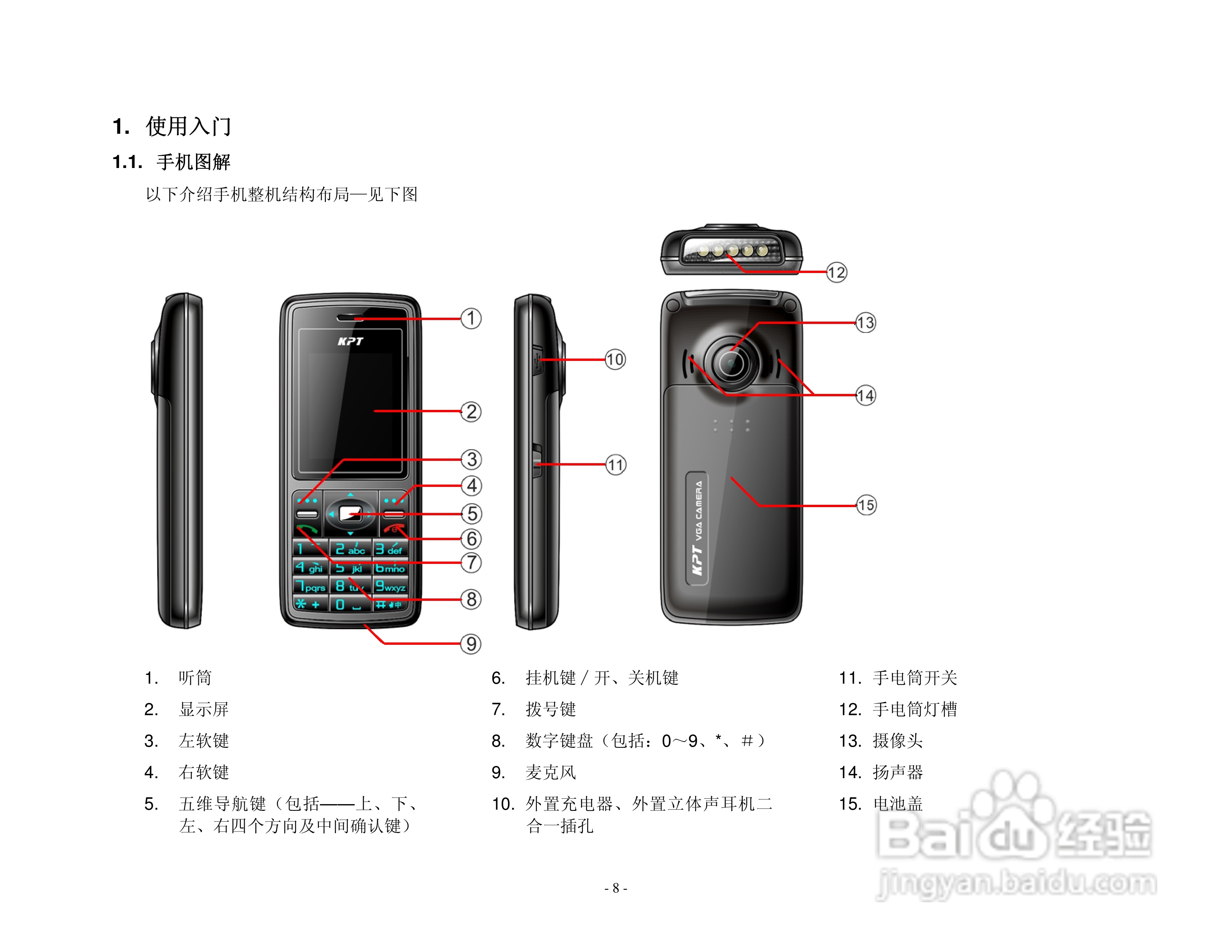 1. 使用入门

1.1. 手机图解

以下介绍手机整机结构布局—见下图

KPT

1 2 abc 3 def 4 ghi 5 jkl 6 mno 7 pqrs 8 tuv 9 wxyz * + 0 # 

KPT VGA CAMERA

1
2
3
4
5
6
7
8
9
10
11
12
13
14
15

1. 听筒
2. 显示屏
3. 左软键
4. 右软键
5. 五维导航键（包括——上、下、左、右四个方向及中间确认键）

6. 挂机键 / 开、关机键
7. 拨号键
8. 数字键盘（包括：0~9、*、#）
9. 麦克风
10. 外置充电器、外置立体声耳机二合一插孔

11. 手电筒开关
12. 手电筒灯槽
13. 摄像头
14. 扬声器
15. 电池盖

- 8 -

Baidu 经验
jingyan.baidu.com