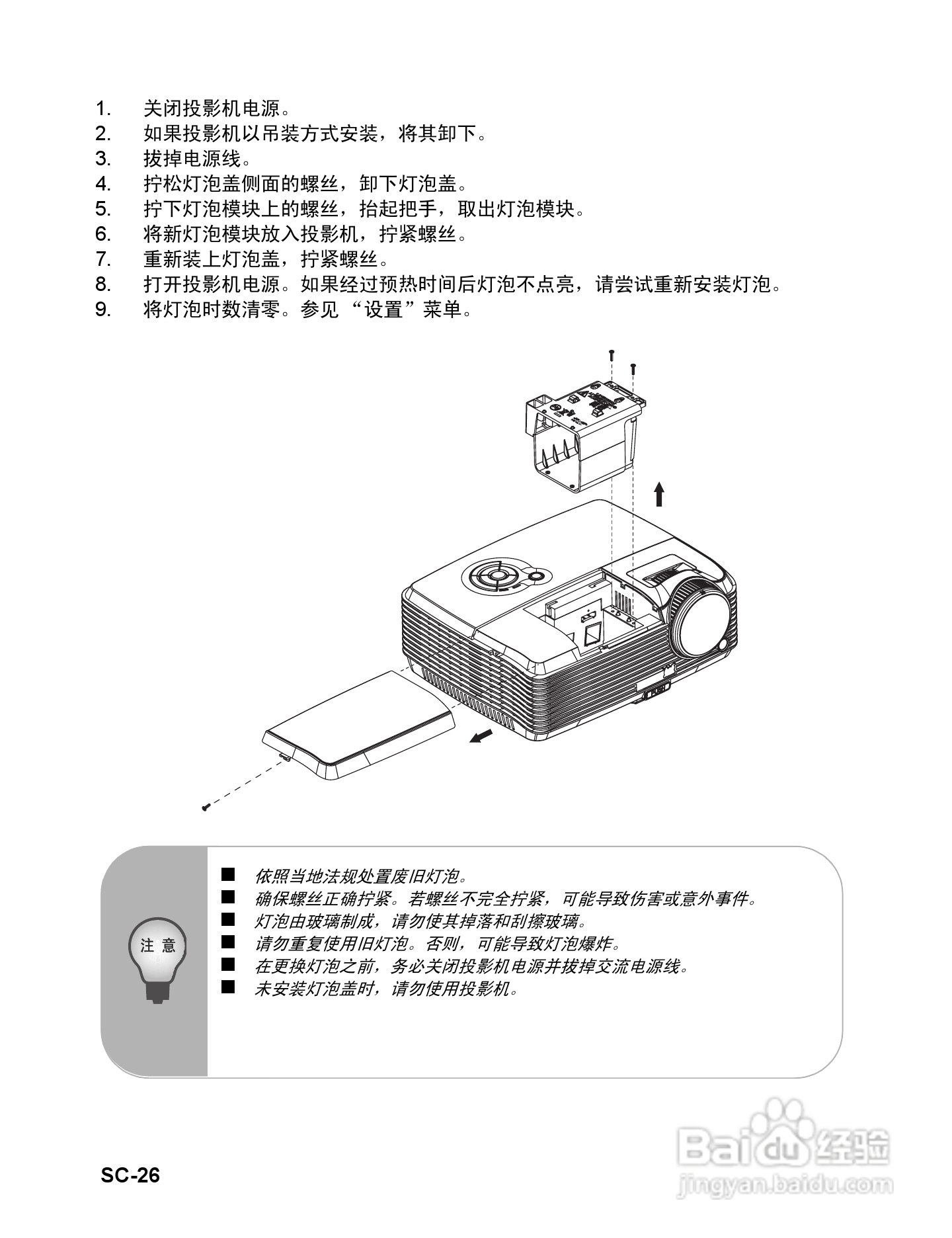 1. 关闭投影机电源。
2. 如果投影机以吊装方式安装，将其卸下。
3. 拔掉电源线。
4. 拧松灯泡盖侧面的螺丝，卸下灯泡盖。
5. 拧下灯泡模块上的螺丝，抬起把手，取出灯泡模块。
6. 将新灯泡模块放入投影机，拧紧螺丝。
7. 重新装上灯泡盖，拧紧螺丝。
8. 打开投影机电源。如果经过预热时间后灯泡不点亮，请尝试重新安装灯泡。
9. 将灯泡时数清零。参见 “设置”菜单。

注 意

■ 依照当地法规处置废旧灯泡。
■ 确保螺丝正确拧紧。若螺丝不完全拧紧，可能导致伤害或意外事件。
■ 灯泡由玻璃制成，请勿使其掉落和刮擦玻璃。
■ 请勿重复使用旧灯泡。否则，可能导致灯泡爆炸。
■ 在更换灯泡之前，务必关闭投影机电源并拔掉交流电源线。
■ 未安装灯泡盖时，请勿使用投影机。

SC-26

Baidu 经验
jingyan.baidu.com