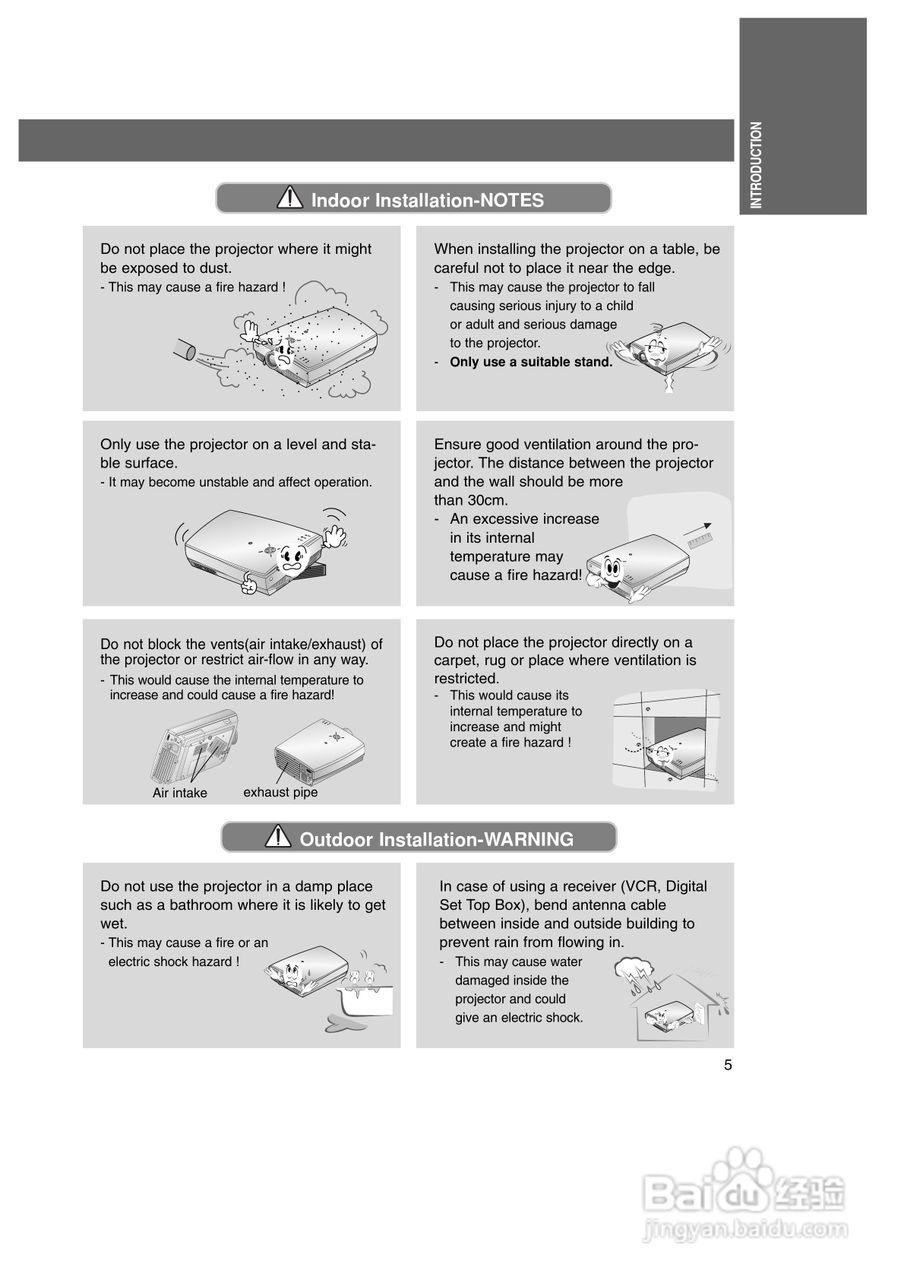 INTRODUCTION

Indoor Installation-NOTES

Do not place the projector where it might be exposed to dust.
- This may cause a fire hazard !

When installing the projector on a table, be careful not to place it near the edge.
- This may cause the projector to fall causing serious injury to a child or adult and serious damage to the projector.
- Only use a suitable stand.

Only use the projector on a level and stable surface.
- It may become unstable and affect operation.

Ensure good ventilation around the projector. The distance between the projector and the wall should be more than 30cm.
- An excessive increase in its internal temperature may cause a fire hazard!

Do not block the vents(air intake/exhaust) of the projector or restrict air-flow in any way.
- This would cause the internal temperature to increase and could cause a fire hazard!

Air intake

exhaust pipe

Do not place the projector directly on a carpet, rug or place where ventilation is restricted.
- This would cause its internal temperature to increase and might create a fire hazard !

Outdoor Installation-WARNING

Do not use the projector in a damp place such as a bathroom where it is likely to get wet.
- This may cause a fire or an electric shock hazard !

In case of using a receiver (VCR, Digital Set Top Box), bend antenna cable between inside and outside building to prevent rain from flowing in.
- This may cause water damaged inside the projector and could give an electric shock.

5

Baidu 经验
jingyan.baidu.com