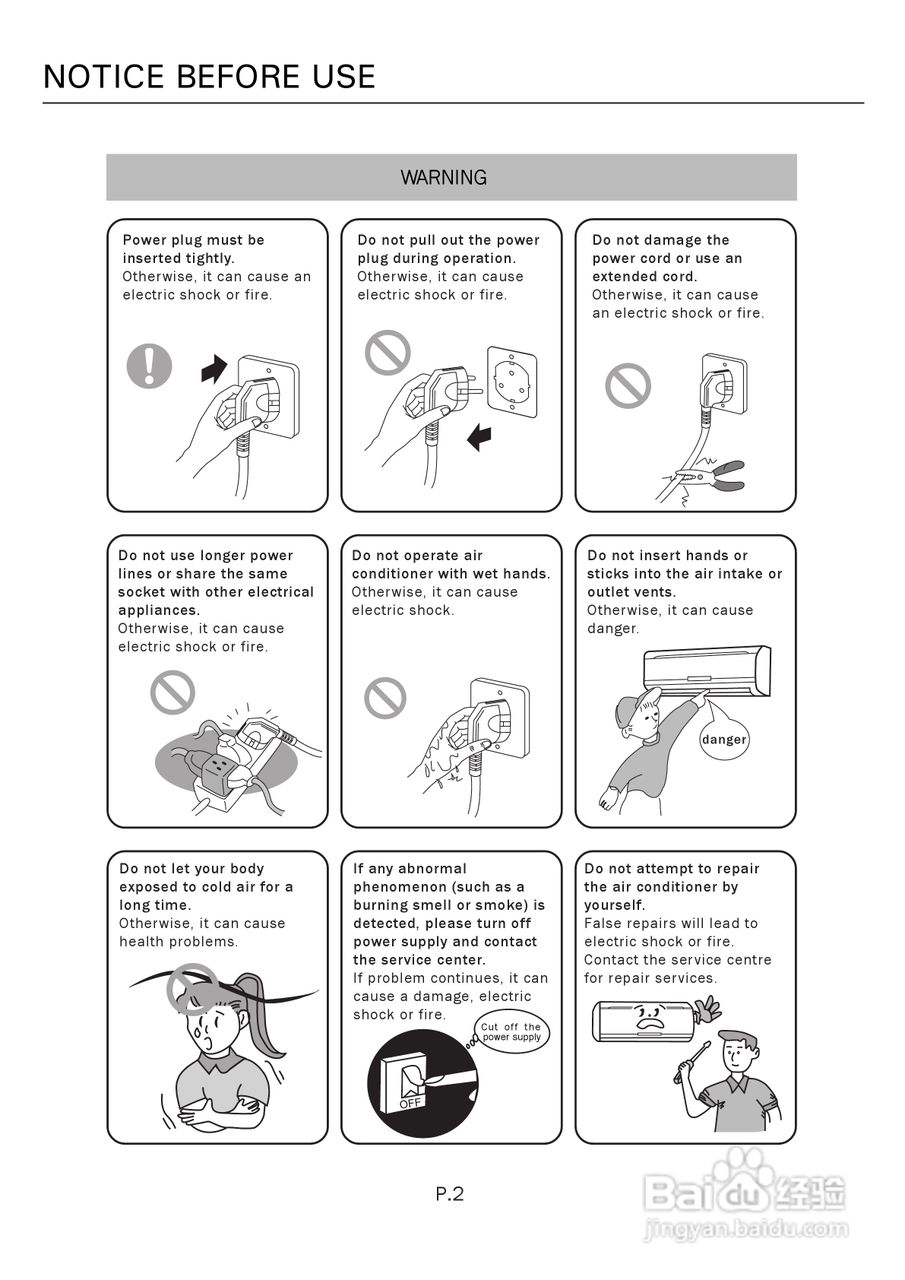 NOTICE BEFORE USE

WARNING

Power plug must be inserted tightly.
Otherwise, it can cause an electric shock or fire.

Do not pull out the power plug during operation.
Otherwise, it can cause electric shock or fire.

Do not damage the power cord or use an extended cord.
Otherwise, it can cause an electric shock or fire.

Do not use longer power lines or share the same socket with other electrical appliances.
Otherwise, it can cause electric shock or fire.

Do not operate air conditioner with wet hands.
Otherwise, it can cause electric shock.

Do not insert hands or sticks into the air intake or outlet vents.
Otherwise, it can cause danger.

danger

Do not let your body exposed to cold air for a long time.
Otherwise, it can cause health problems.

If any abnormal phenomenon (such as a burning smell or smoke) is detected, please turn off power supply and contact the service center.
If problem continues, it can cause a damage, electric shock or fire.

Cut off the power supply

OFF

Do not attempt to repair the air conditioner by yourself.
False repairs will lead to electric shock or fire.
Contact the service centre for repair services.

P.2

Baidu经验
jingyan.baidu.com