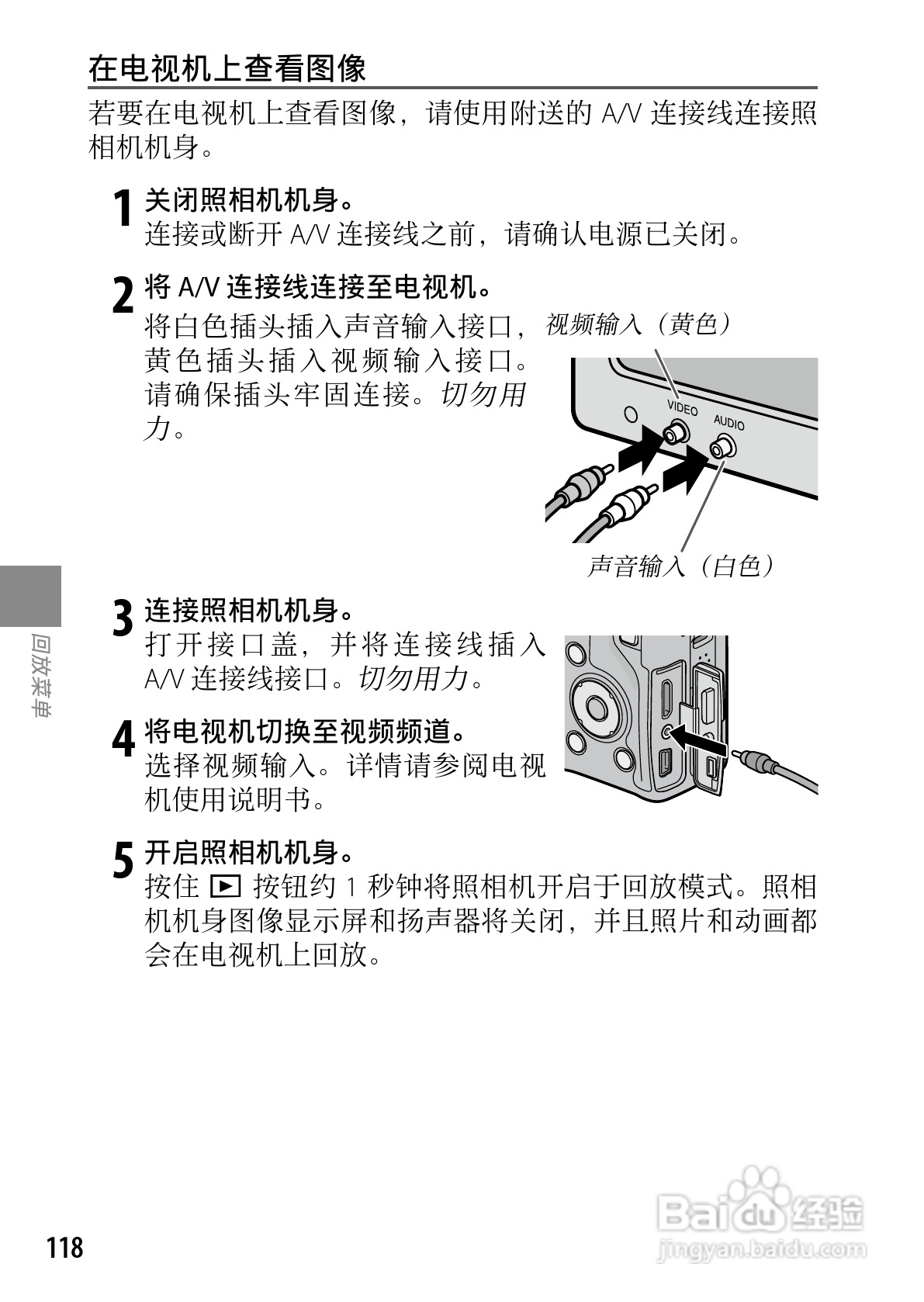 在电视机上查看图像

若要在电视机上查看图像，请使用附送的 A/V 连接线连接照相机机身。

1 关闭照相机机身。
连接或断开 A/V 连接线之前，请确认电源已关闭。

2 将 A/V 连接线连接至电视机。
将白色插头插入声音输入接口，黄色插头插入视频输入接口。请确保插头牢固连接。切勿用力。

视频输入（黄色）

VIDEO

AUDIO

声音输入（白色）

3 连接照相机机身。
打开接口盖，并将连接线插入 A/V 连接线接口。切勿用力。

4 将电视机切换至视频频道。
选择视频输入。详情请参阅电视机使用说明书。

5 开启照相机机身。
按住 ▶ 按钮约 1 秒钟将照相机开启于回放模式。照相机机身图像显示屏和扬声器将关闭，并且照片和动画都会在电视机上回放。

回放菜单

118

Baidu 经验
jingyan.baidu.com