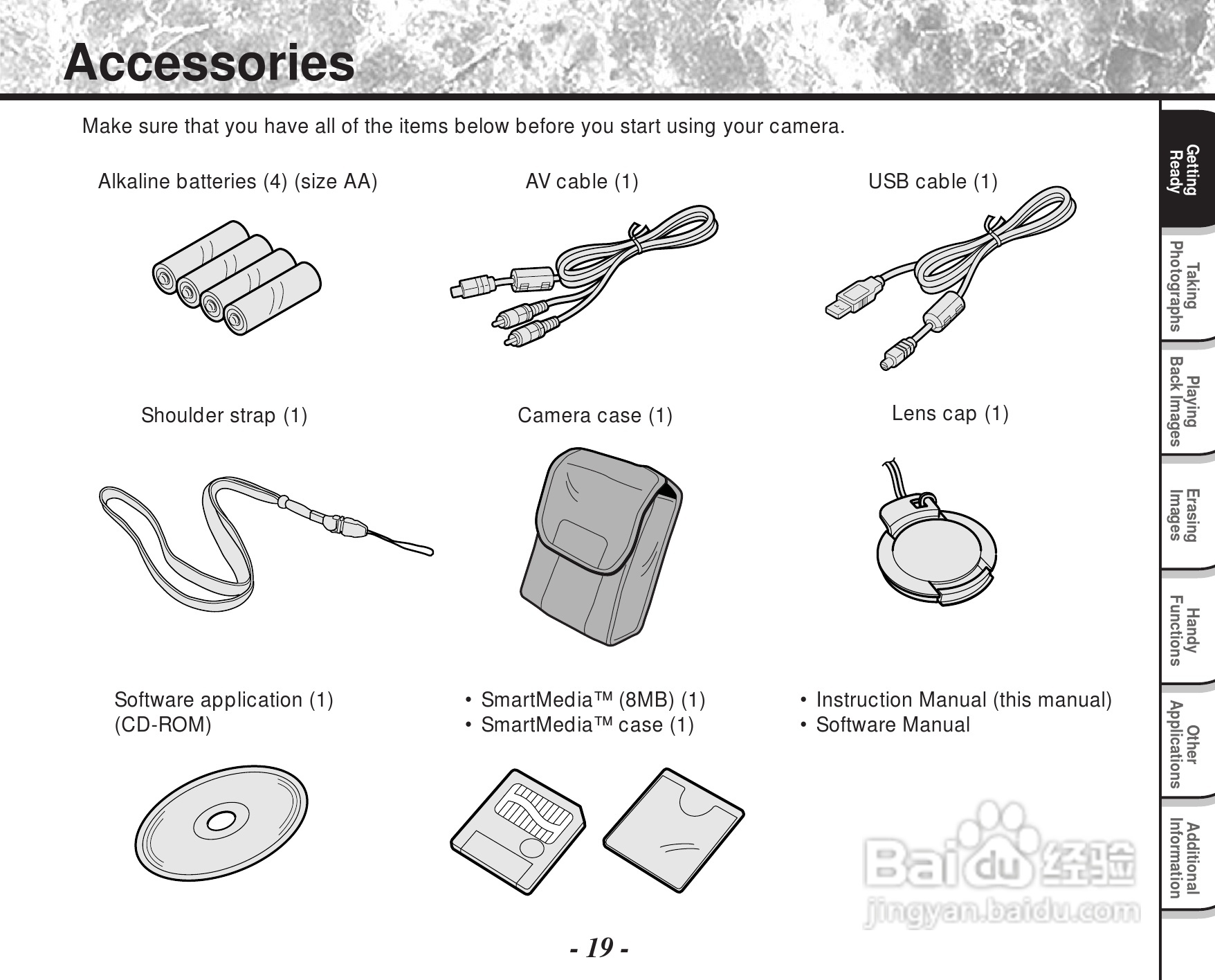 Accessories

Make sure that you have all of the items below before you start using your camera.

Alkaline batteries (4) (size AA)

AV cable (1)

USB cable (1)

Shoulder strap (1)

Camera case (1)

Lens cap (1)

Software application (1) (CD-ROM)

• SmartMedia™ (8MB) (1)
• SmartMedia™ case (1)

• Instruction Manual (this manual)
• Software Manual

Getting Ready

Taking Photographs

Playing Back Images

Erasing Images

Handy Functions

Other Applications

Additional Information

Baidu 经验
jingyan.baidu.com

- 19 -