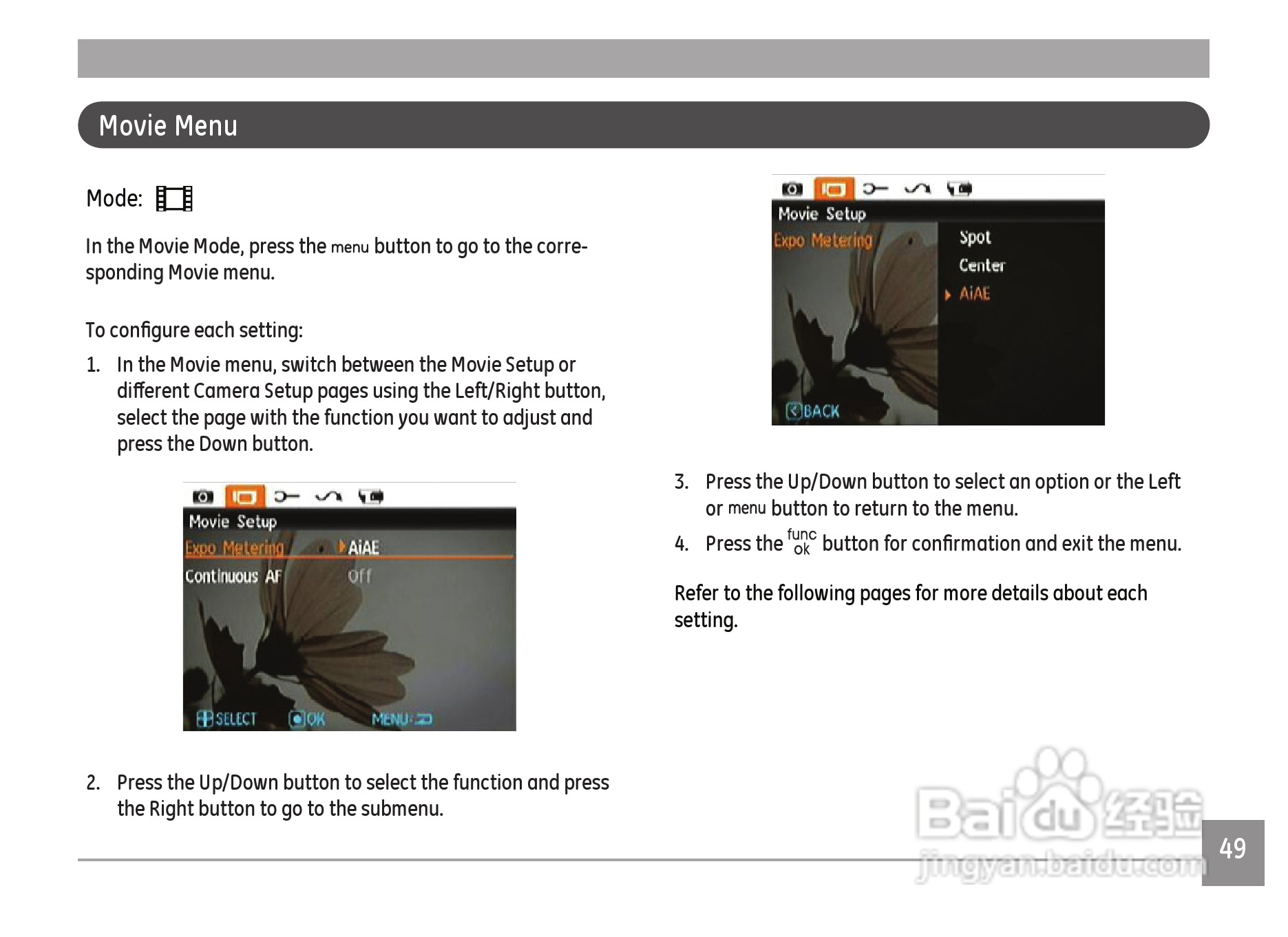 Movie Menu

Mode:

In the Movie Mode, press the menu button to go to the corresponding Movie menu.

To configure each setting:

1. In the Movie menu, switch between the Movie Setup or different Camera Setup pages using the Left/Right button, select the page with the function you want to adjust and press the Down button.

Movie Setup
Expo Metering AiAE
Continuous AF Off
SELECT OK MENU:

2. Press the Up/Down button to select the function and press the Right button to go to the submenu.

Movie Setup
Expo Metering
Spot
Center
AiAE
BACK

3. Press the Up/Down button to select an option or the Left or menu button to return to the menu.

4. Press the func ok button for confirmation and exit the menu.

Refer to the following pages for more details about each setting.

Baidu 经验
jingyan.baidu.com

49