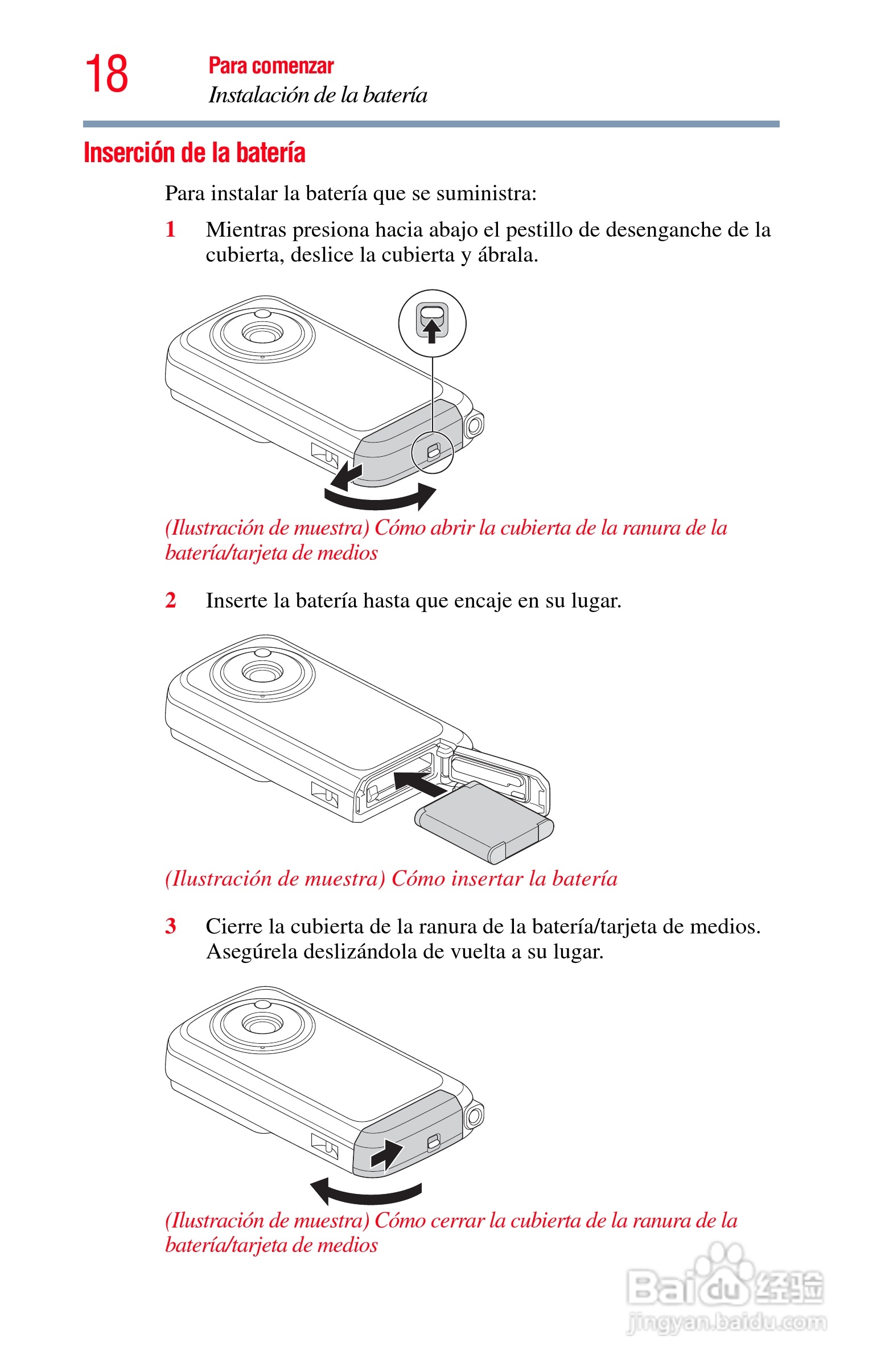 18

Para comenzar
Instalación de la batería

Inserción de la batería

Para instalar la batería que se suministra:

1 Mientras presiona hacia abajo el pestillo de desenganche de la cubierta, deslice la cubierta y ábrala.

(Ilustración de muestra) Cómo abrir la cubierta de la ranura de la batería/tarjeta de medios

2 Inserte la batería hasta que encaje en su lugar.

(Ilustración de muestra) Cómo insertar la batería

3 Cierre la cubierta de la ranura de la batería/tarjeta de medios. Asegúrela deslizándola de vuelta a su lugar.

(Ilustración de muestra) Cómo cerrar la cubierta de la ranura de la batería/tarjeta de medios

Baidu 经验
jingyan.baidu.com