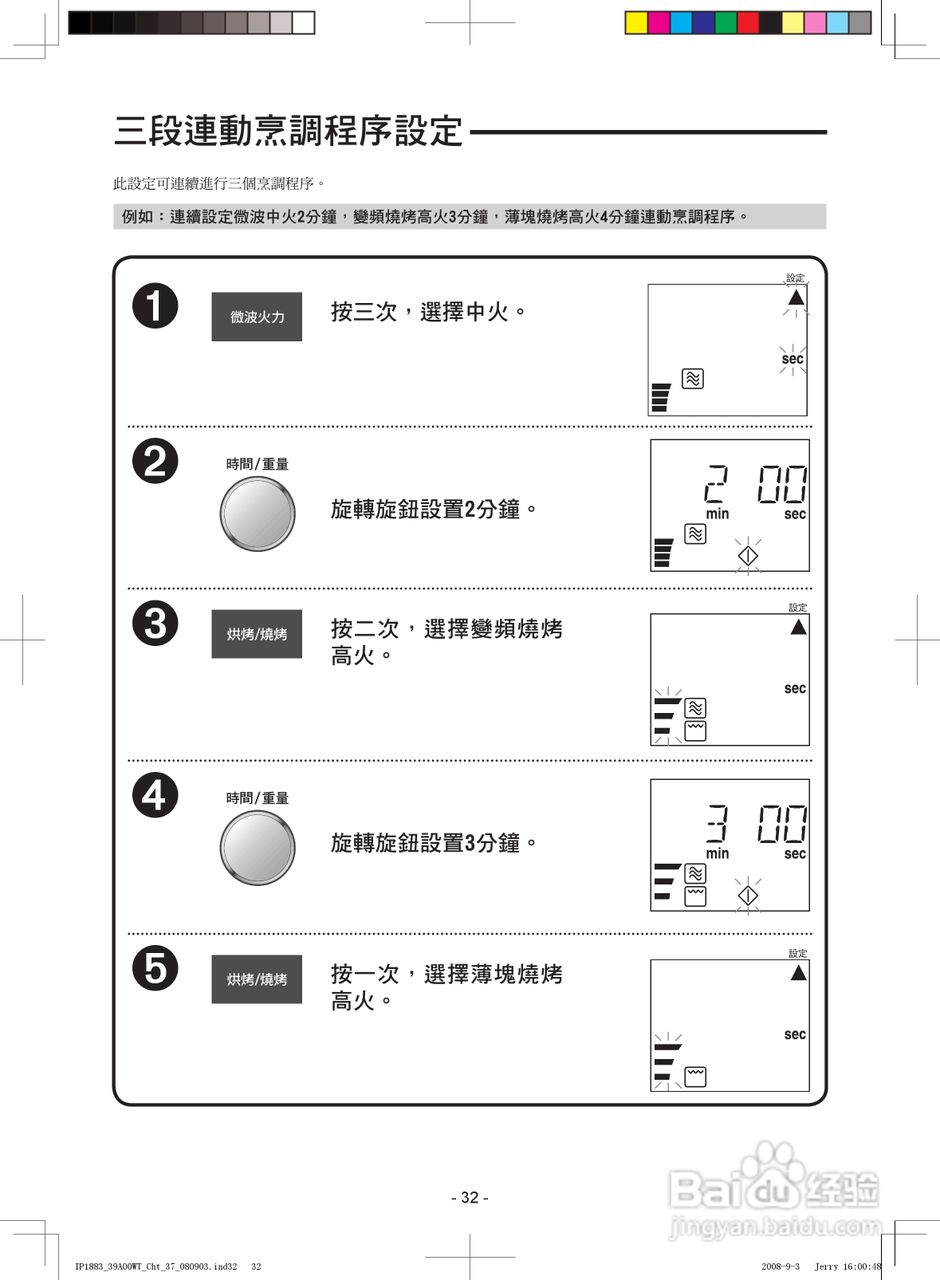 三段連動烹調程序設定

此設定可連續進行三個烹調程序。

例如：連續設定微波中火2分鐘，變頻燒烤高火3分鐘，薄塊燒烤高火4分鐘連動烹調程序。

1

微波火力

按三次，選擇中火。

設定

sec

2

時間/重量

旋轉旋鈕設置2分鐘。

2 00
min sec

3

烘烤/燒烤

按二次，選擇變頻燒烤高火。

設定

sec

4

時間/重量

旋轉旋鈕設置3分鐘。

3 00
min sec

5

烘烤/燒烤

按一次，選擇薄塊燒烤高火。

設定

sec

- 32 -

Baidu 经验
jingyan.baidu.com

IP1883_39A00WT_Cht_37_080903.ind32 32 2008-9-3 Jerry 16:00:48