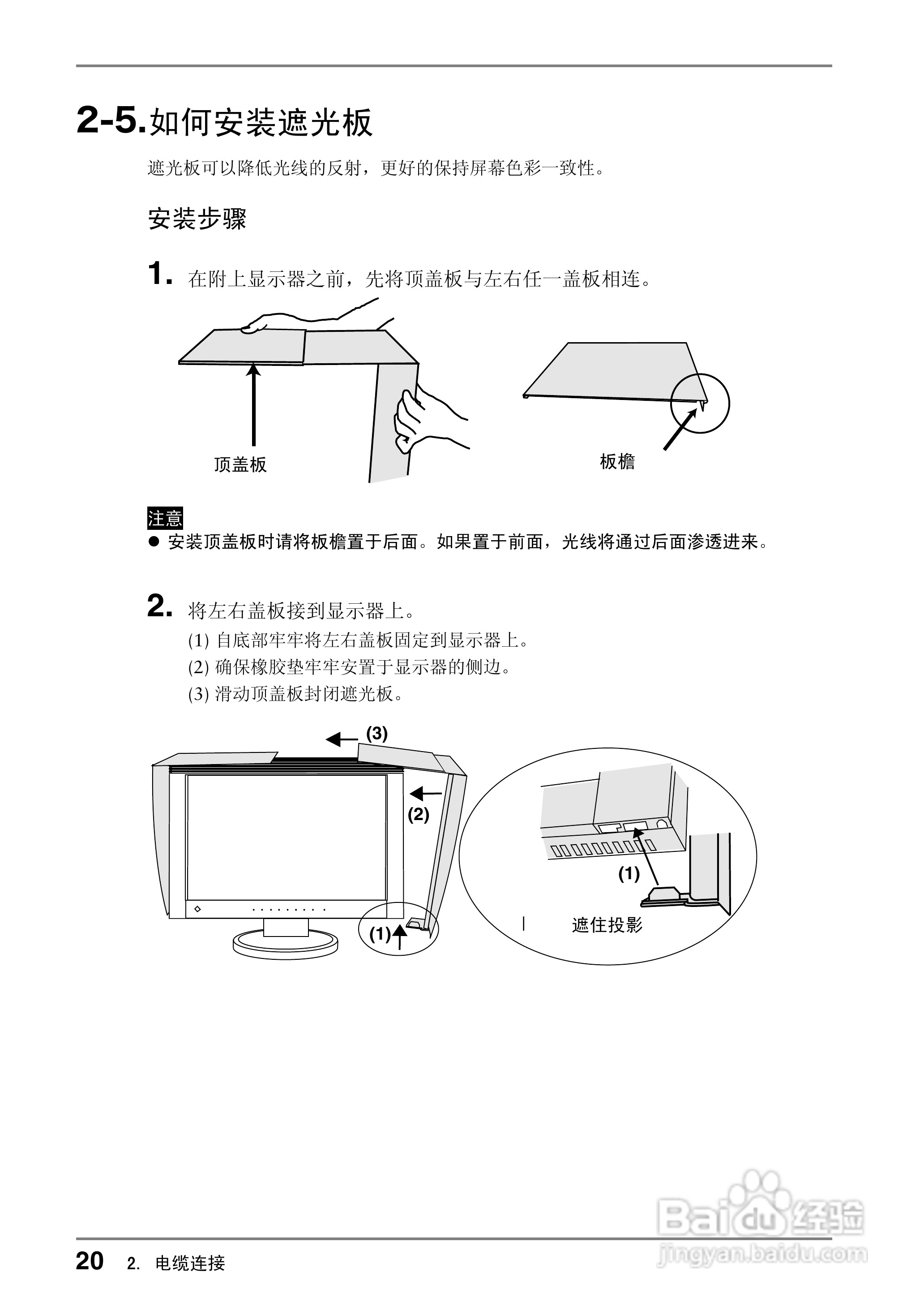 2-5.如何安装遮光板

遮光板可以降低光线的反射，更好的保持屏幕色彩一致性。

安装步骤

1. 在附上显示器之前，先将顶盖板与左右任一盖板相连。

顶盖板

板檐

注意

● 安装顶盖板时请将板檐置于后面。如果置于前面，光线将通过后面渗透进来。

2. 将左右盖板接到显示器上。

(1) 自底部牢牢将左右盖板固定到显示器上。

(2) 确保橡胶垫牢牢安置于显示器的侧边。

(3) 滑动顶盖板封闭遮光板。

(3)

(2)

(1)

(1)

遮住投影

Baidu经验
jingyan.baidu.com

20 2. 电缆连接