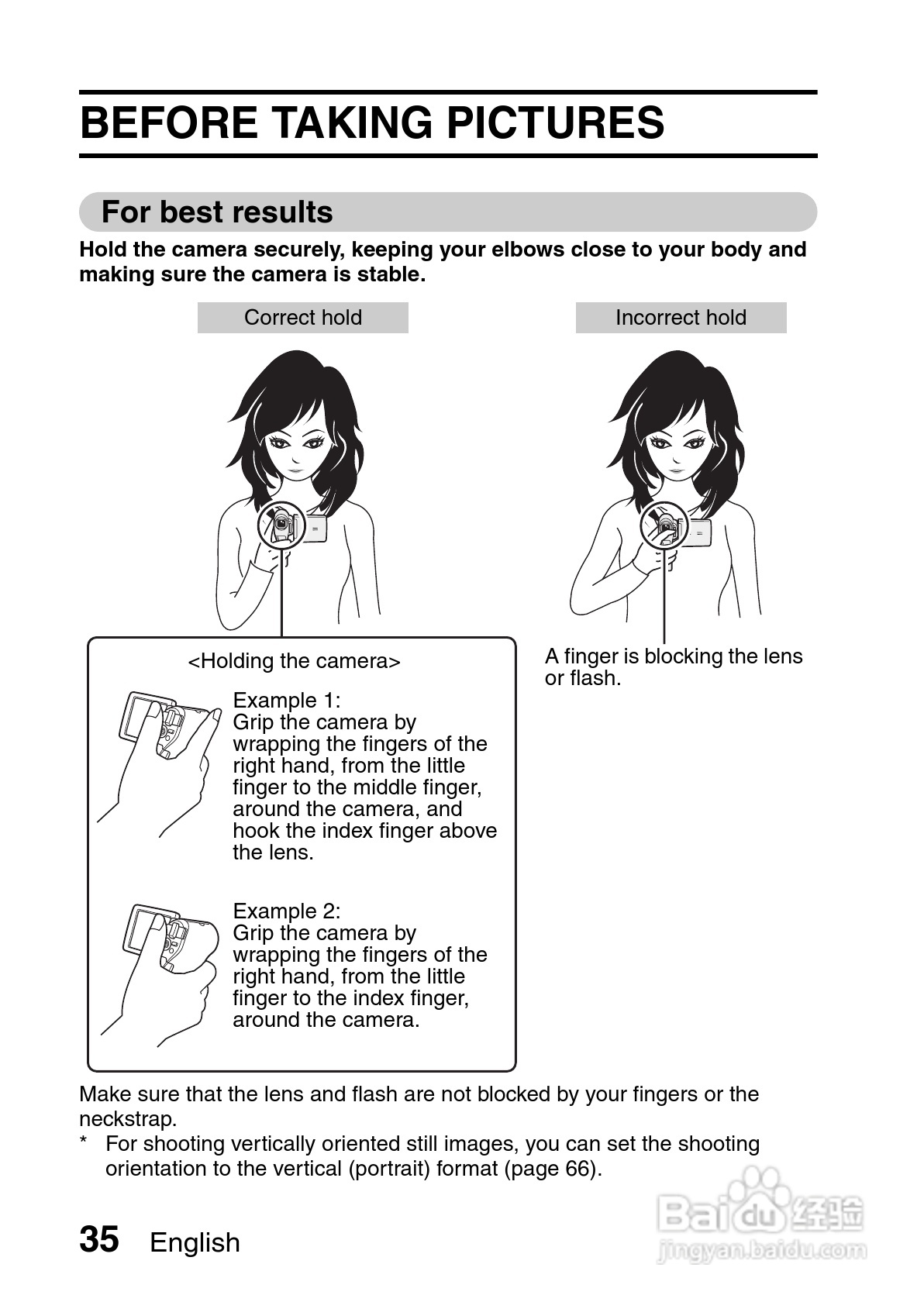 BEFORE TAKING PICTURES

For best results

Hold the camera securely, keeping your elbows close to your body and making sure the camera is stable.

Correct hold

Incorrect hold

<Holding the camera>

Example 1:
Grip the camera by wrapping the fingers of the right hand, from the little finger to the middle finger, around the camera, and hook the index finger above the lens.

Example 2:
Grip the camera by wrapping the fingers of the right hand, from the little finger to the index finger, around the camera.

A finger is blocking the lens or flash.

Make sure that the lens and flash are not blocked by your fingers or the neckstrap.

* For shooting vertically oriented still images, you can set the shooting orientation to the vertical (portrait) format (page 66).

35 English

Baidu 经验
jingyan.baidu.com