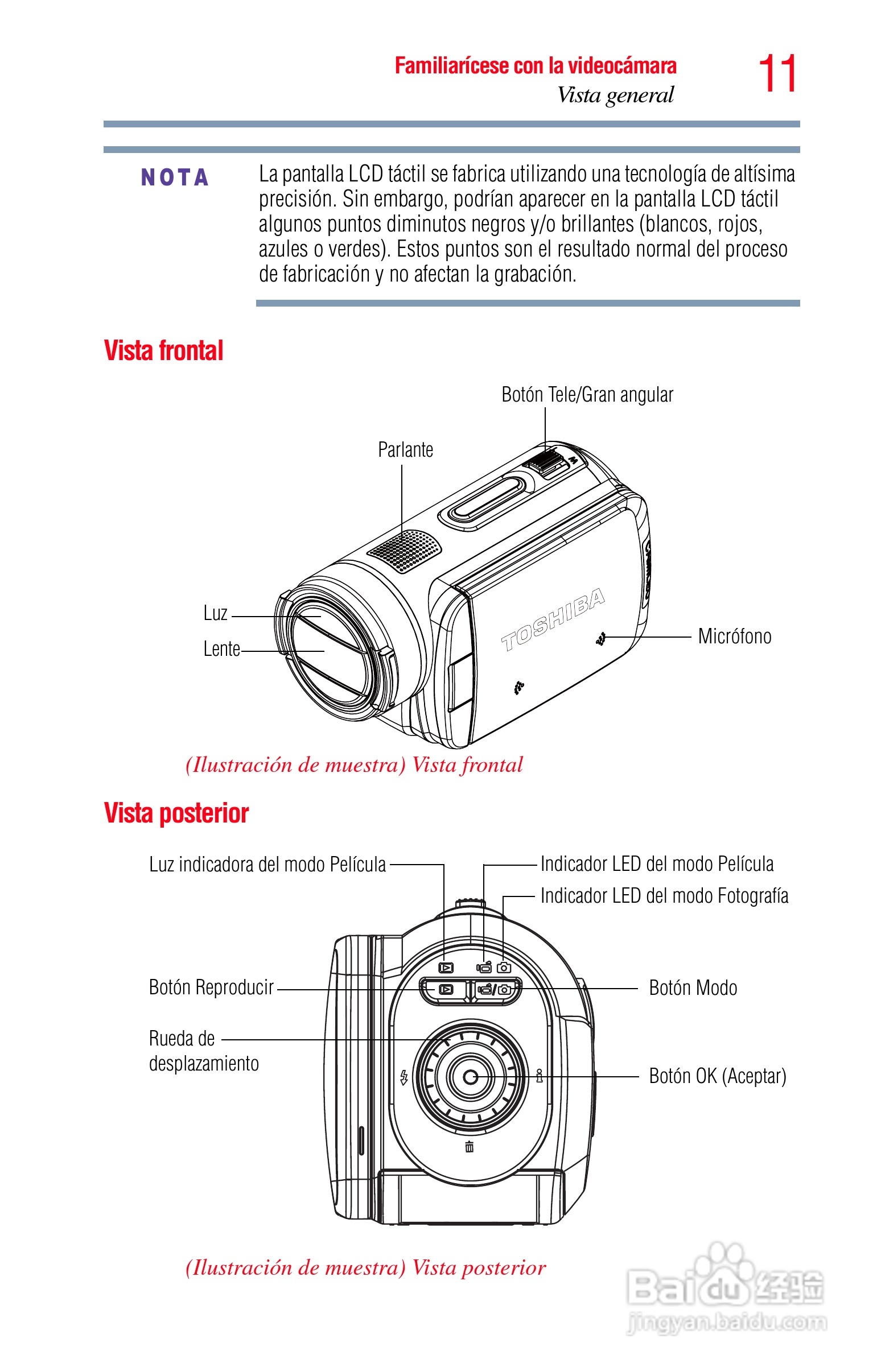 Familiarícese con la videocámara
Vista general
11

NOTA

La pantalla LCD táctil se fabrica utilizando una tecnología de altísima precisión. Sin embargo, podrían aparecer en la pantalla LCD táctil algunos puntos diminutos negros y/o brillantes (blancos, rojos, azules o verdes). Estos puntos son el resultado normal del proceso de fabricación y no afectan la grabación.

Vista frontal

Botón Tele/Gran angular
Parlante
Luz
Lente
TOSHIBA
Micrófono

(Ilustración de muestra) Vista frontal

Vista posterior

Luz indicadora del modo Película
Indicador LED del modo Película
Indicador LED del modo Fotografía
Botón Reproducir
Botón Modo
Rueda de desplazamiento
Botón OK (Aceptar)

(Ilustración de muestra) Vista posterior

Baidu 经验
jingyan.baidu.com