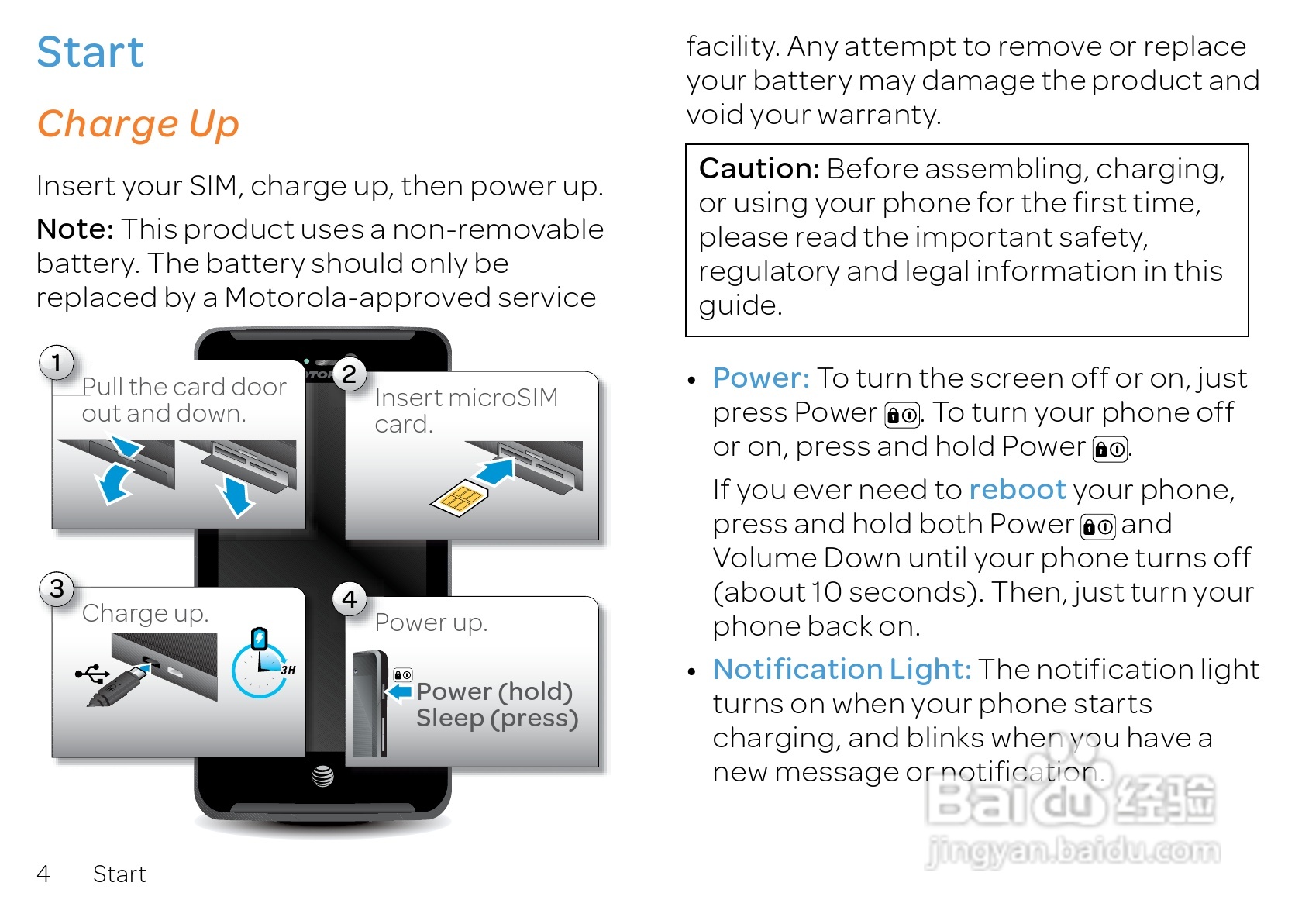 Start

Charge Up

Insert your SIM, charge up, then power up.

Note: This product uses a non-removable battery. The battery should only be replaced by a Motorola-approved service

1 Pull the card door out and down.

2 Insert microSIM card.

3 Charge up.

3H

4 Power up.

Power (hold)
Sleep (press)

4 Start

facility. Any attempt to remove or replace your battery may damage the product and void your warranty.

Caution: Before assembling, charging, or using your phone for the first time, please read the important safety, regulatory and legal information in this guide.

• Power: To turn the screen off or on, just press Power. To turn your phone off or on, press and hold Power.

If you ever need to reboot your phone, press and hold both Power and Volume Down until your phone turns off (about 10 seconds). Then, just turn your phone back on.

• Notification Light: The notification light turns on when your phone starts charging, and blinks when you have a new message or notification.

Baidu 经验
jingyan.baidu.com