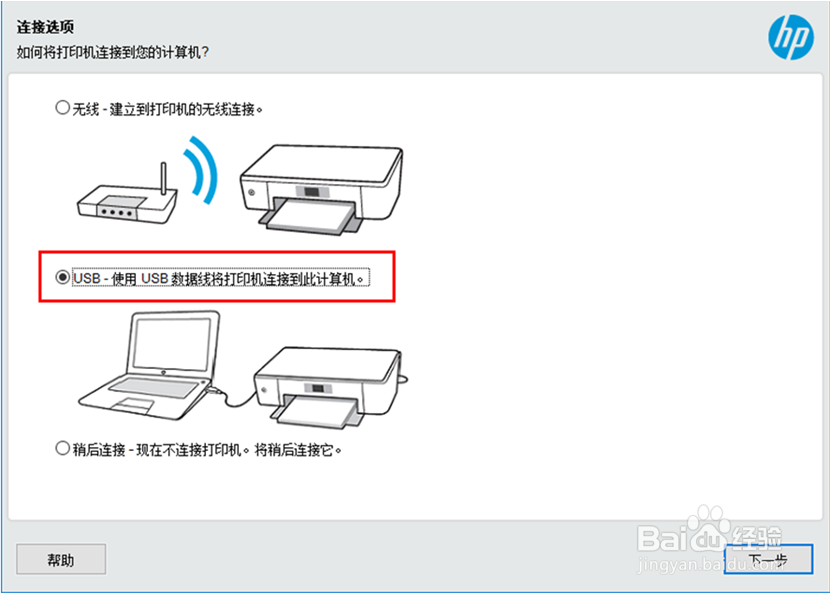 连接选项
如何将打印机连接到您的计算机?

hp

无线 - 建立到打印机的无线连接。

USB - 使用 USB 数据线将打印机连接到此计算机。

稍后连接 - 现在不连接打印机。将稍后连接它。

帮助

下一步

Baidu经验
jingyan.baidu.com