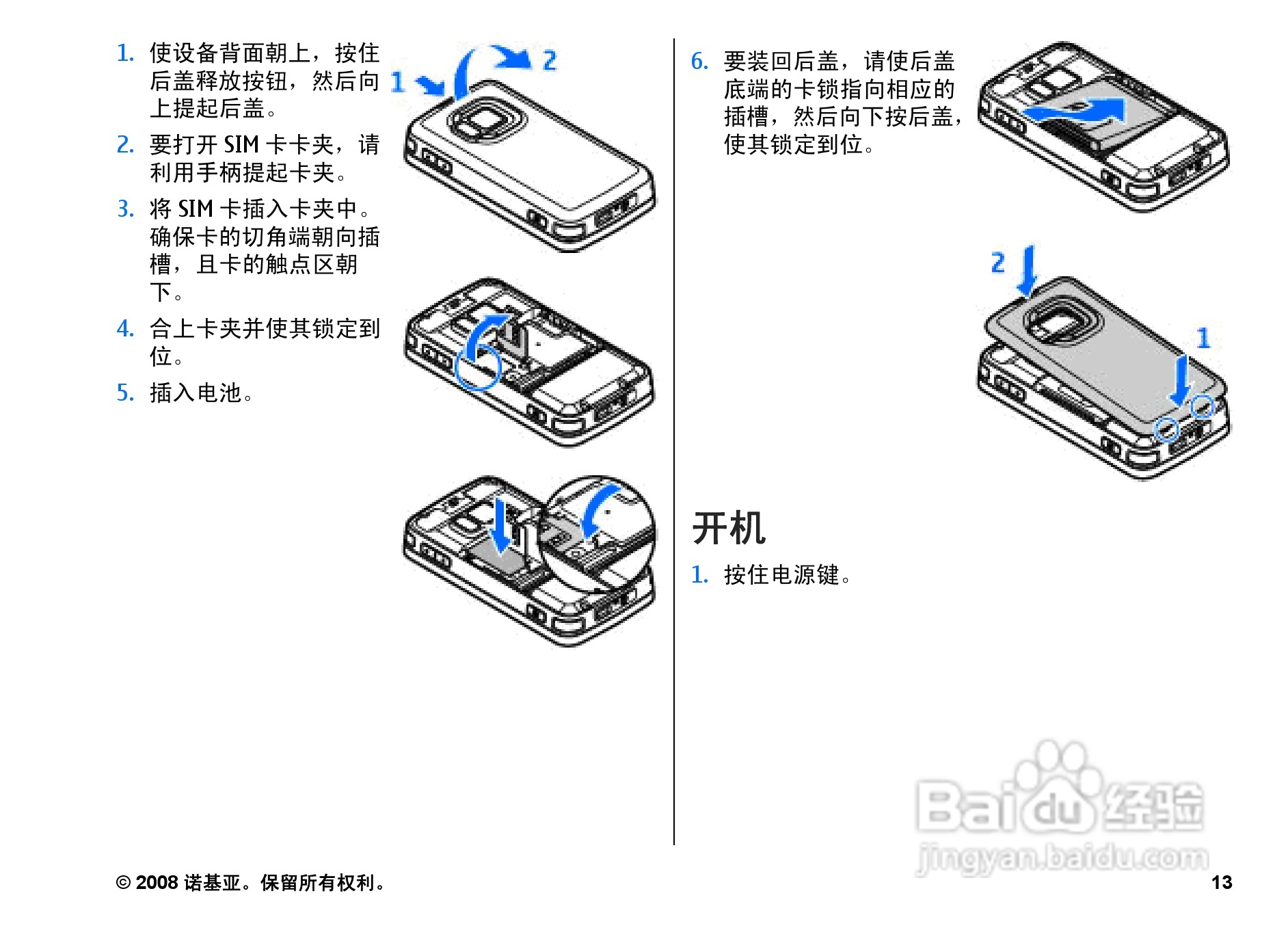 1. 使设备背面朝上，按住后盖释放按钮，然后向上提起后盖。

2. 要打开 SIM 卡卡夹，请利用手柄提起卡夹。

3. 将 SIM 卡插入卡夹中。确保卡的切角端朝向插槽，且卡的触点区朝下。

4. 合上卡夹并使其锁定到位。

5. 插入电池。

1 2

6. 要装回后盖，请使后盖底端的卡锁指向相应的插槽，然后向下按后盖，使其锁定到位。

2 1

开机

1. 按住电源键。

Baidu 经验
jingyan.baidu.com

© 2008 诺基亚。保留所有权利。

13