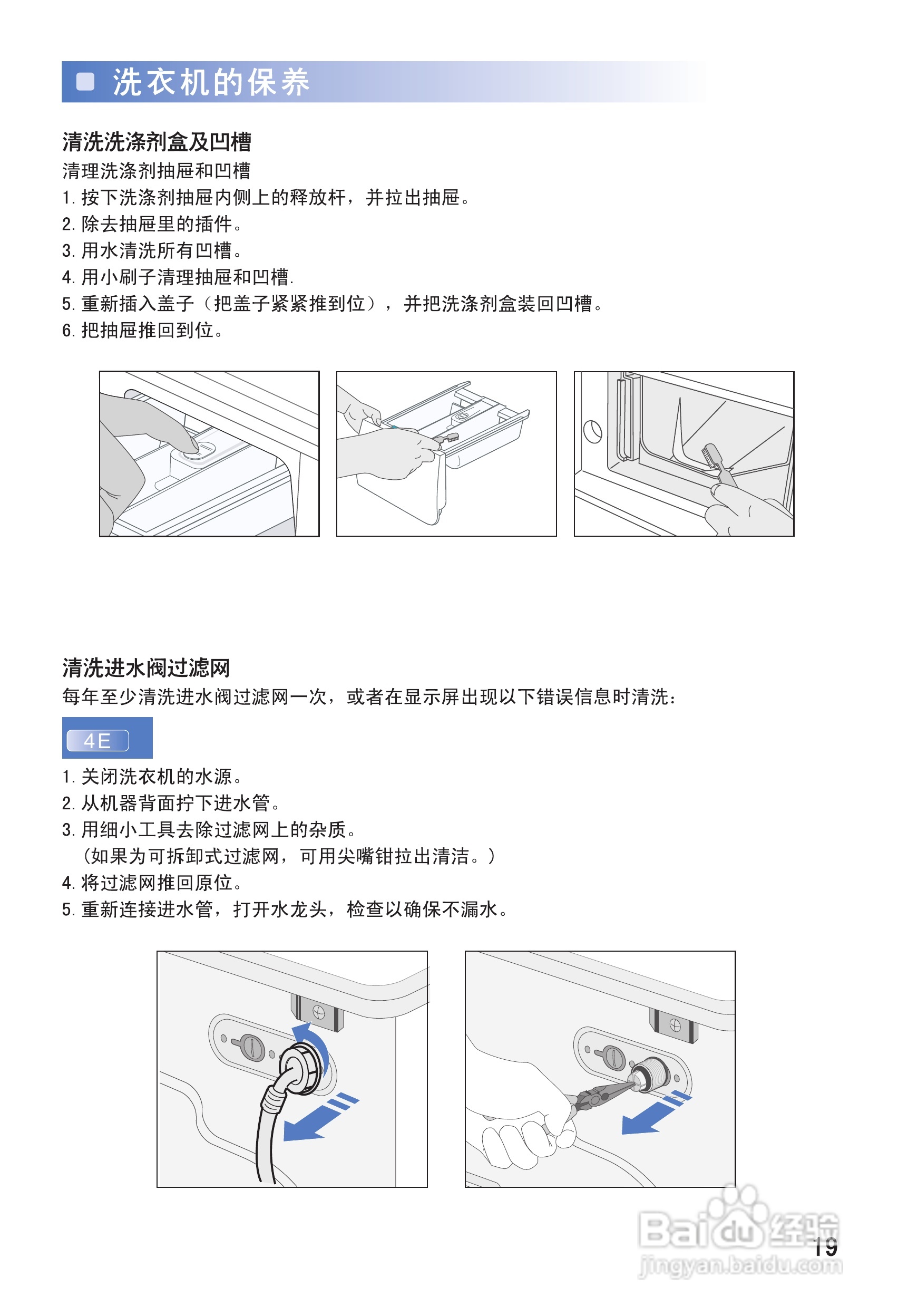 洗衣机的保养

清洗洗涤剂盒及凹槽
清理洗涤剂抽屉和凹槽
1. 按下洗涤剂抽屉内侧上的释放杆，并拉出抽屉。
2. 除去抽屉里的插件。
3. 用水清洗所有凹槽。
4. 用小刷子清理抽屉和凹槽.
5. 重新插入盖子（把盖子紧紧推到位），并把洗涤剂盒装回凹槽。
6. 把抽屉推回到位。

清洗进水阀过滤网
每年至少清洗进水阀过滤网一次，或者在显示屏出现以下错误信息时清洗：

4E

1. 关闭洗衣机的水源。
2. 从机器背面拧下进水管。
3. 用细小工具去除过滤网上的杂质。
（如果为可拆卸式过滤网，可用尖嘴钳拉出清洁。）
4. 将过滤网推回原位。
5. 重新连接进水管，打开水龙头，检查以确保不漏水。

Baidu经验
jingyan.baidu.com

19