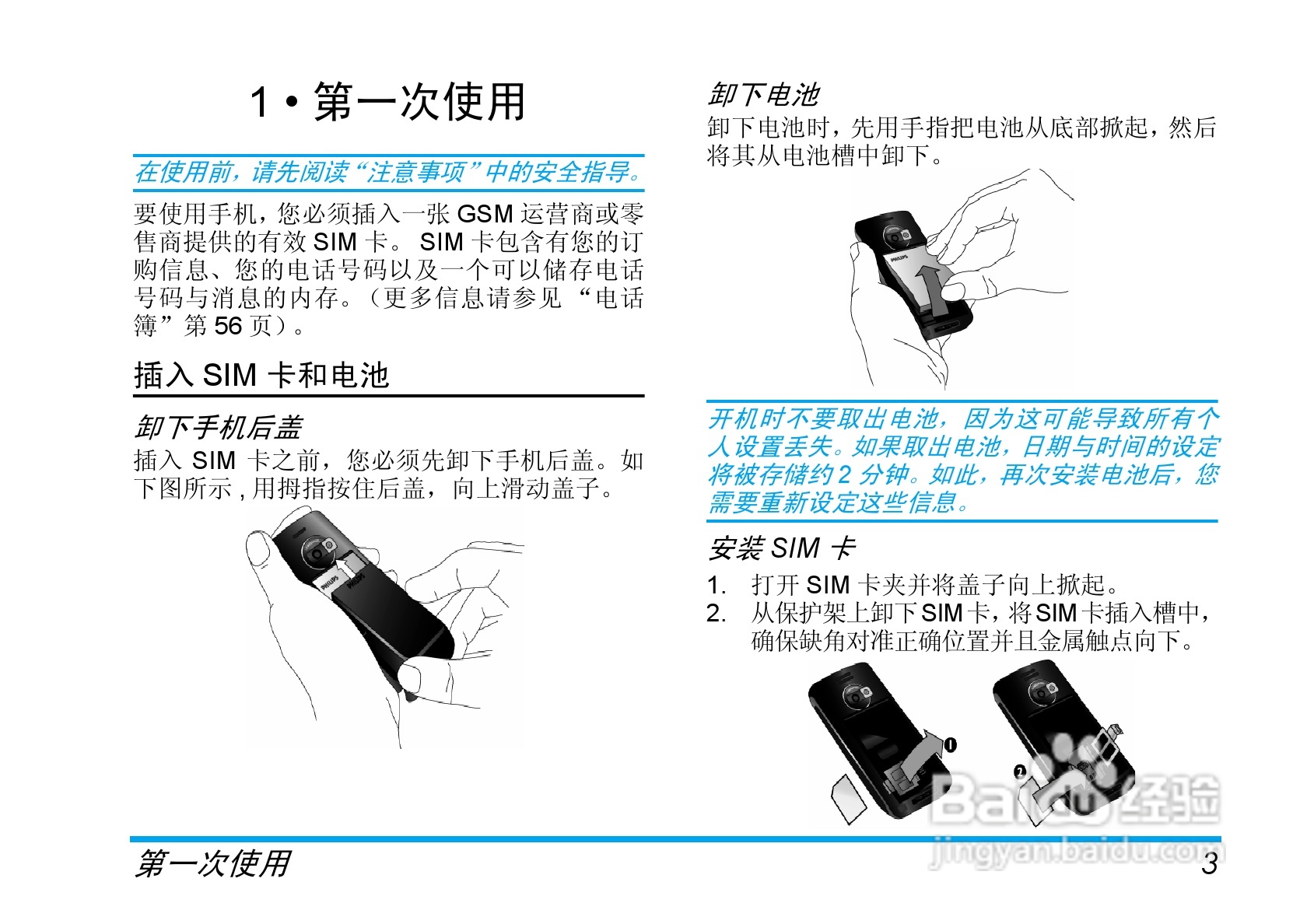 1 • 第一次使用

在使用前，请先阅读“注意事项”中的安全指导。

要使用手机，您必须插入一张 GSM 运营商或零售商提供的有效 SIM 卡。 SIM 卡包含有您的订购信息、您的电话号码以及一个可以储存电话号码与消息的内存。（更多信息请参见 “电话簿”第 56 页）。

插入 SIM 卡和电池

卸下手机后盖
插入 SIM 卡之前，您必须先卸下手机后盖。如下图所示 , 用拇指按住后盖，向上滑动盖子。

PHILIPS

卸下电池
卸下电池时，先用手指把电池从底部掀起，然后将其从电池槽中卸下。

PHILIPS

开机时不要取出电池，因为这可能导致所有个人设置丢失。如果取出电池，日期与时间的设定将被存储约 2 分钟。如此，再次安装电池后，您需要重新设定这些信息。

安装 SIM 卡
1. 打开 SIM 卡夹并将盖子向上掀起。
2. 从保护架上卸下 SIM 卡，将 SIM 卡插入槽中，确保缺角对准正确位置并且金属触点向下。

❶
❷

Baidu 经验
jingyan.baidu.com

第一次使用 3