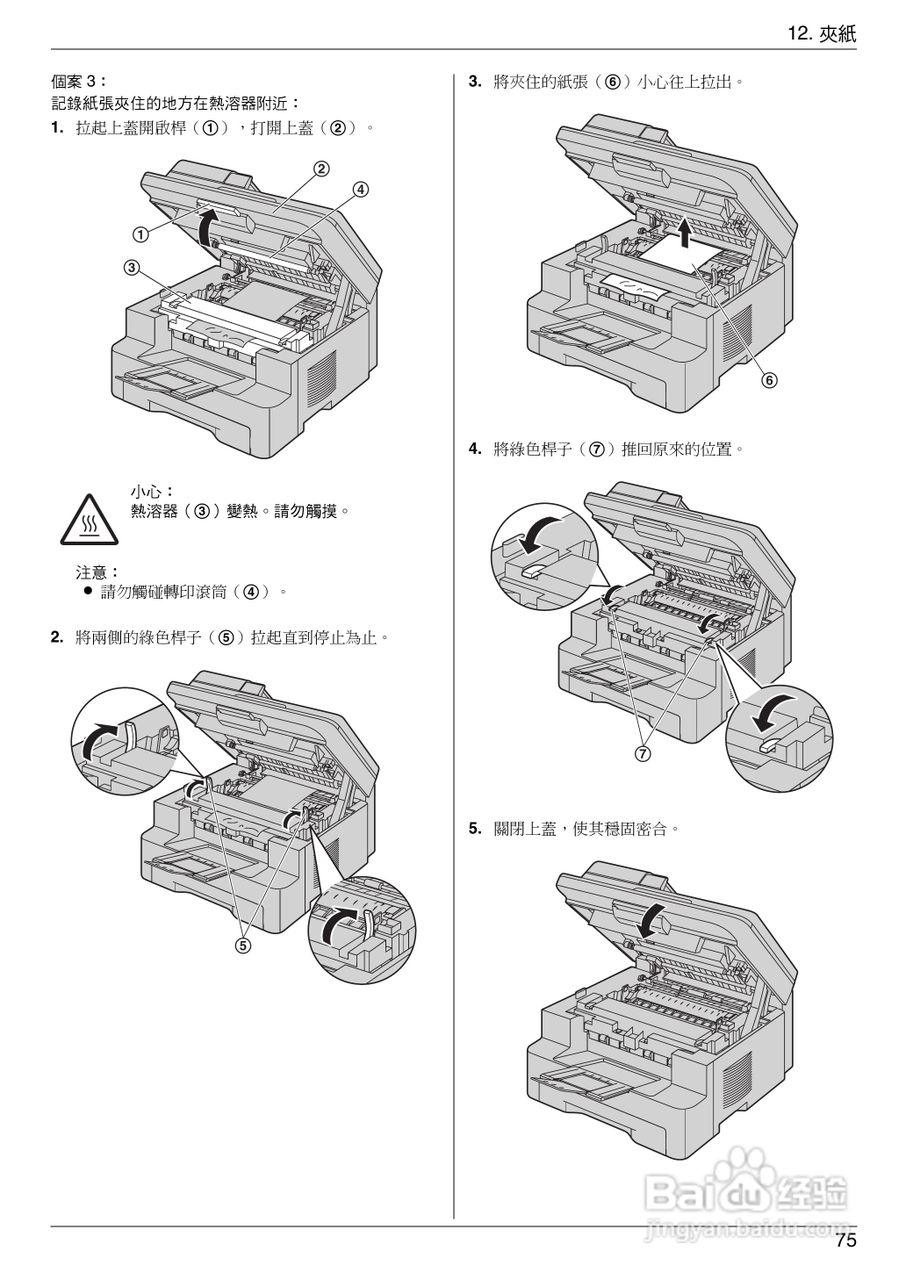 12. 夾紙

個案 3：
記錄紙張夾住的地方在熱溶器附近：

1. 拉起上蓋開啟桿（①），打開上蓋（②）。

②
④
①
③

小心：
熱溶器（③）變熱。請勿觸摸。

注意：
● 請勿觸碰轉印滾筒（④）。

2. 將兩側的綠色桿子（⑤）拉起直到停止為止。

⑤

3. 將夾住的紙張（⑥）小心往上拉出。

⑥

4. 將綠色桿子（⑦）推回原來的位置。

⑦

5. 關閉上蓋，使其穩固密合。

Baidu 经验
jingyan.baidu.com

75