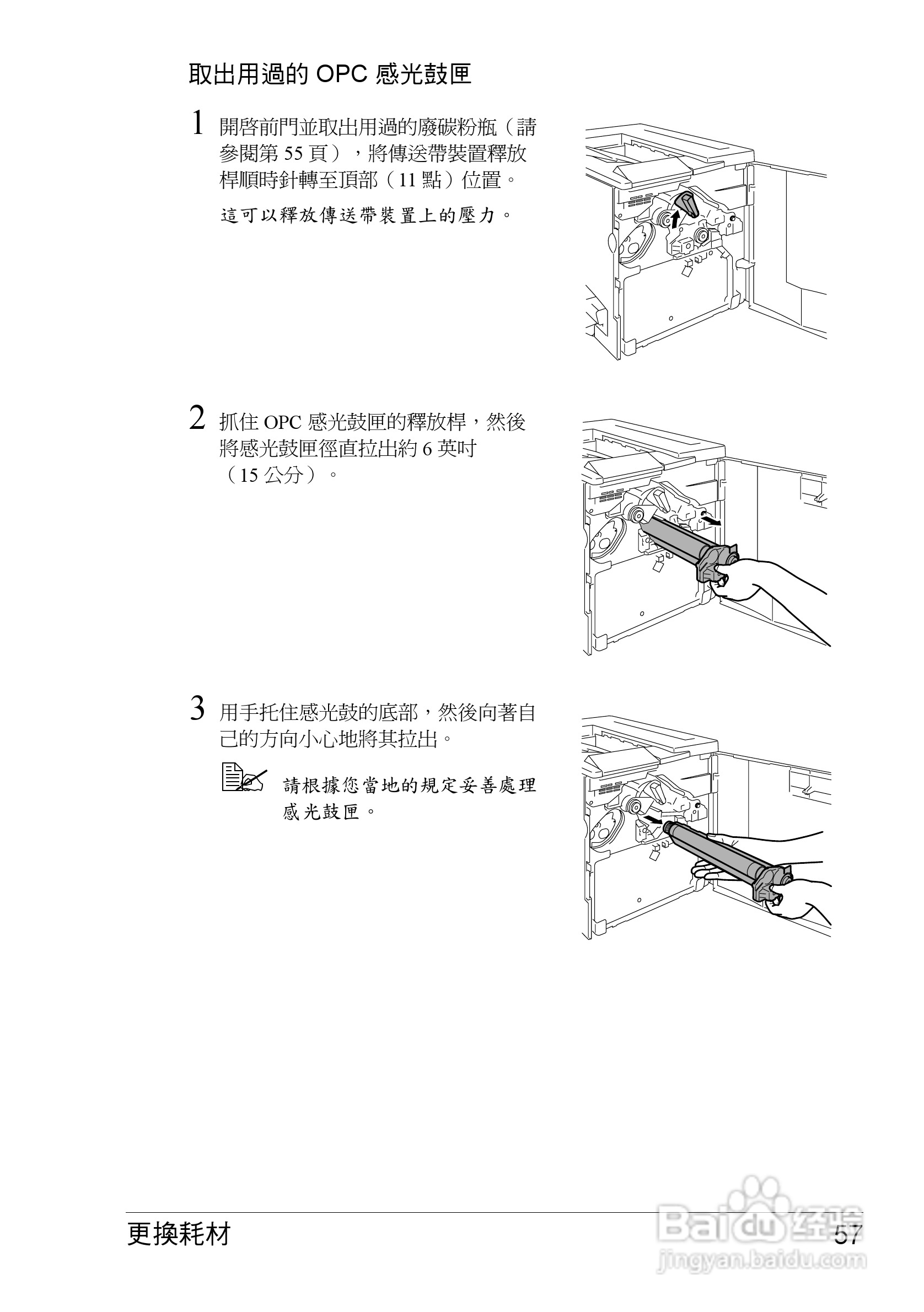 取出用過的 OPC 感光鼓匣

1 開啓前門並取出用過的廢碳粉瓶（請參閱第 55 頁），將傳送帶裝置釋放桿順時針轉至頂部（11 點）位置。

這可以釋放傳送帶裝置上的壓力。

2 抓住 OPC 感光鼓匣的釋放桿，然後將感光鼓匣徑直拉出約 6 英吋（15 公分）。

3 用手托住感光鼓的底部，然後向著自己的方向小心地將其拉出。

請根據您當地的規定妥善處理感光鼓匣。

更換耗材

57

Baidu 经验
jingyan.baidu.com