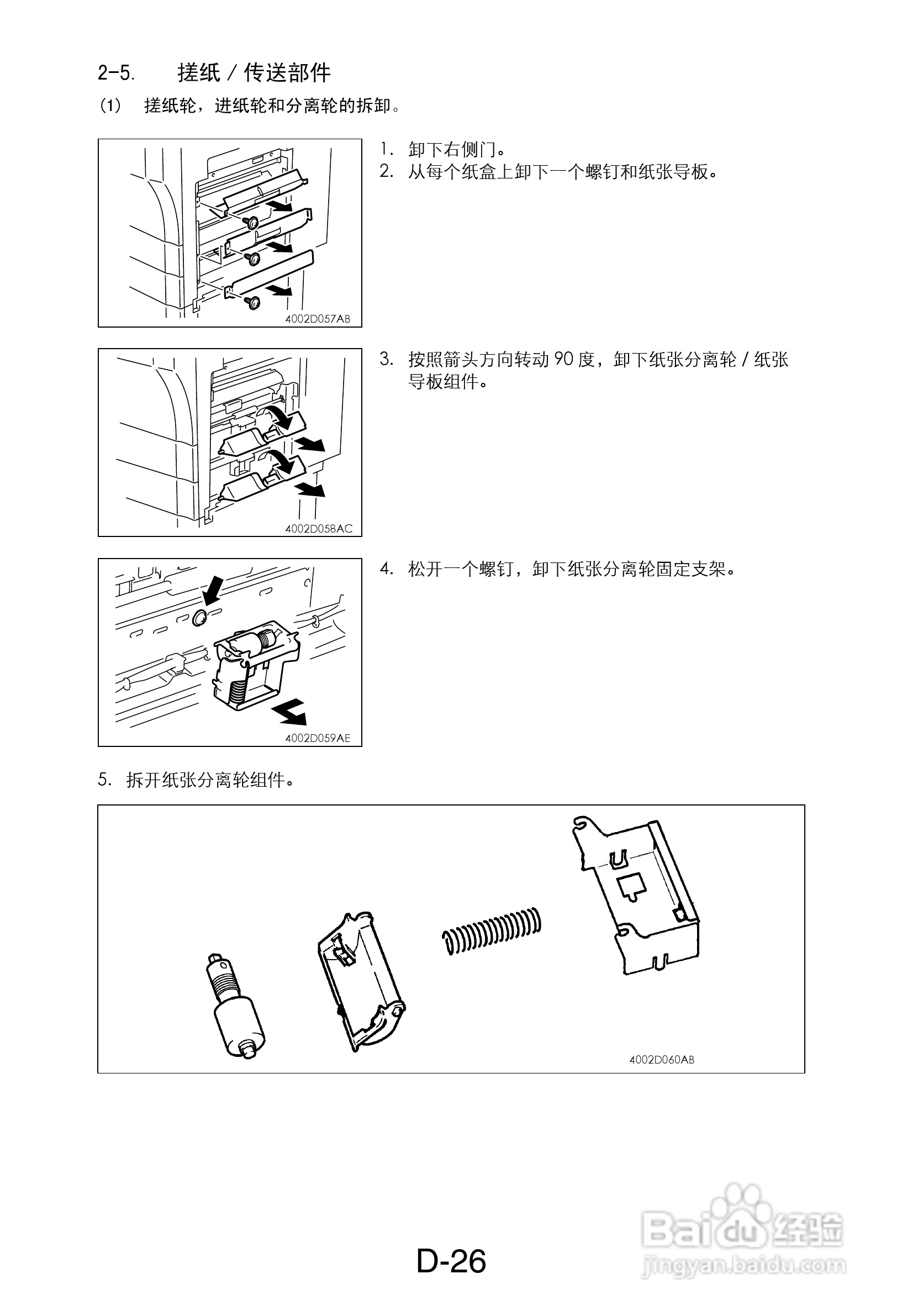 2-5. 搓纸 / 传送部件

(1) 搓纸轮，进纸轮和分离轮的拆卸。

4002D057AB

1. 卸下右侧门。
2. 从每个纸盒上卸下一个螺钉和纸张导板。

4002D058AC

3. 按照箭头方向转动 90 度，卸下纸张分离轮 / 纸张导板组件。

4002D059AE

4. 松开一个螺钉，卸下纸张分离轮固定支架。

5. 拆开纸张分离轮组件。

4002D060AB

D-26

Baidu 经验
jingyan.baidu.com