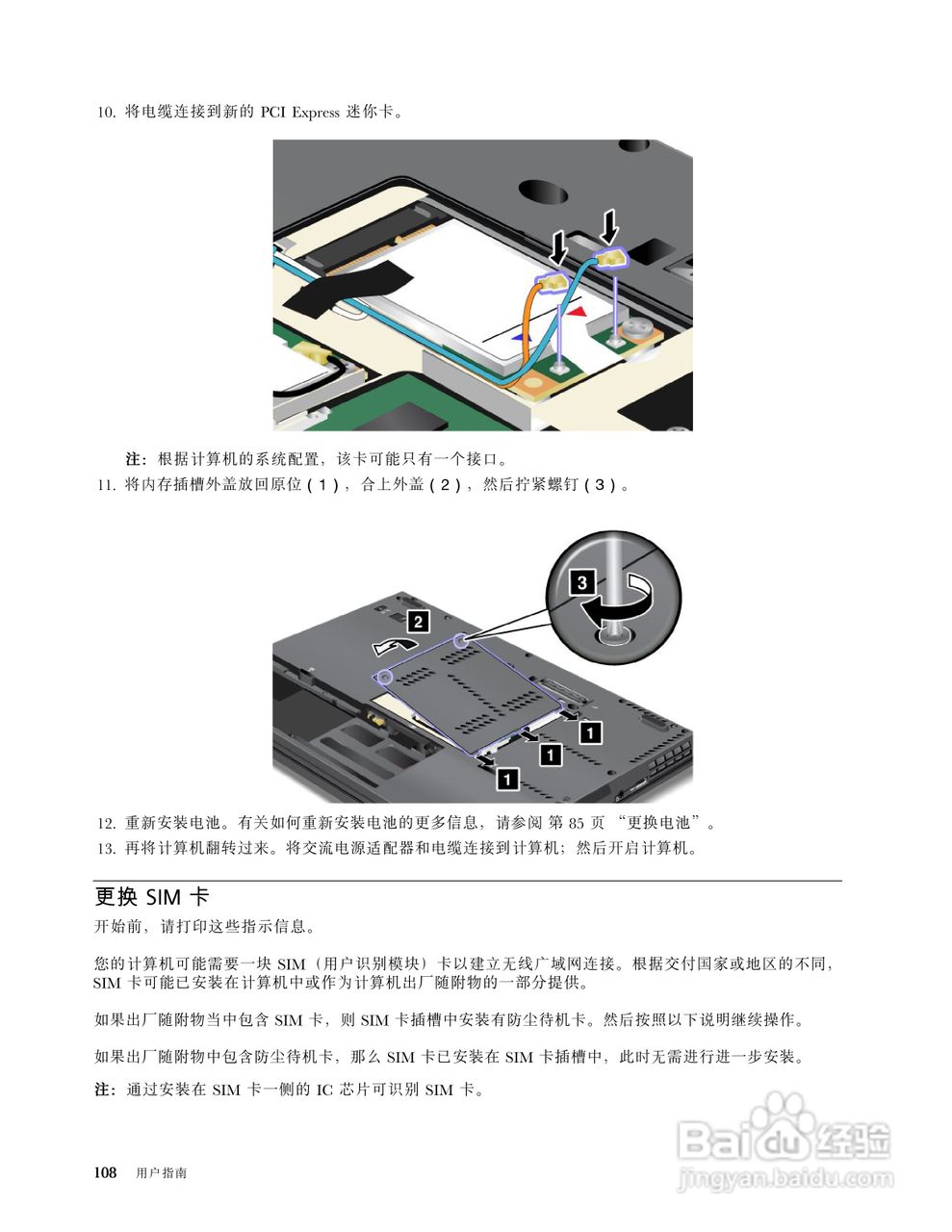 10. 将电缆连接到新的 PCI Express 迷你卡。

注：根据计算机的系统配置，该卡可能只有一个接口。

11. 将内存插槽外盖放回原位（1），合上外盖（2），然后拧紧螺钉（3）。

3

2

1

1

1

12. 重新安装电池。有关如何重新安装电池的更多信息，请参阅 第 85 页 “更换电池”。

13. 再将计算机翻转过来。将交流电源适配器和电缆连接到计算机；然后开启计算机。

更换 SIM 卡

开始前，请打印这些指示信息。

您的计算机可能需要一块 SIM（用户识别模块）卡以建立无线广域网连接。根据交付国家或地区的不同，SIM 卡可能已安装在计算机中或作为计算机出厂随附物的一部分提供。

如果出厂随附物当中包含 SIM 卡，则 SIM 卡插槽中安装有防尘待机卡。然后按照以下说明继续操作。

如果出厂随附物中包含防尘待机卡，那么 SIM 卡已安装在 SIM 卡插槽中，此时无需进行进一步安装。

注：通过安装在 SIM 卡一侧的 IC 芯片可识别 SIM 卡。

108 用户指南

Baidu 经验
jingyan.baidu.com