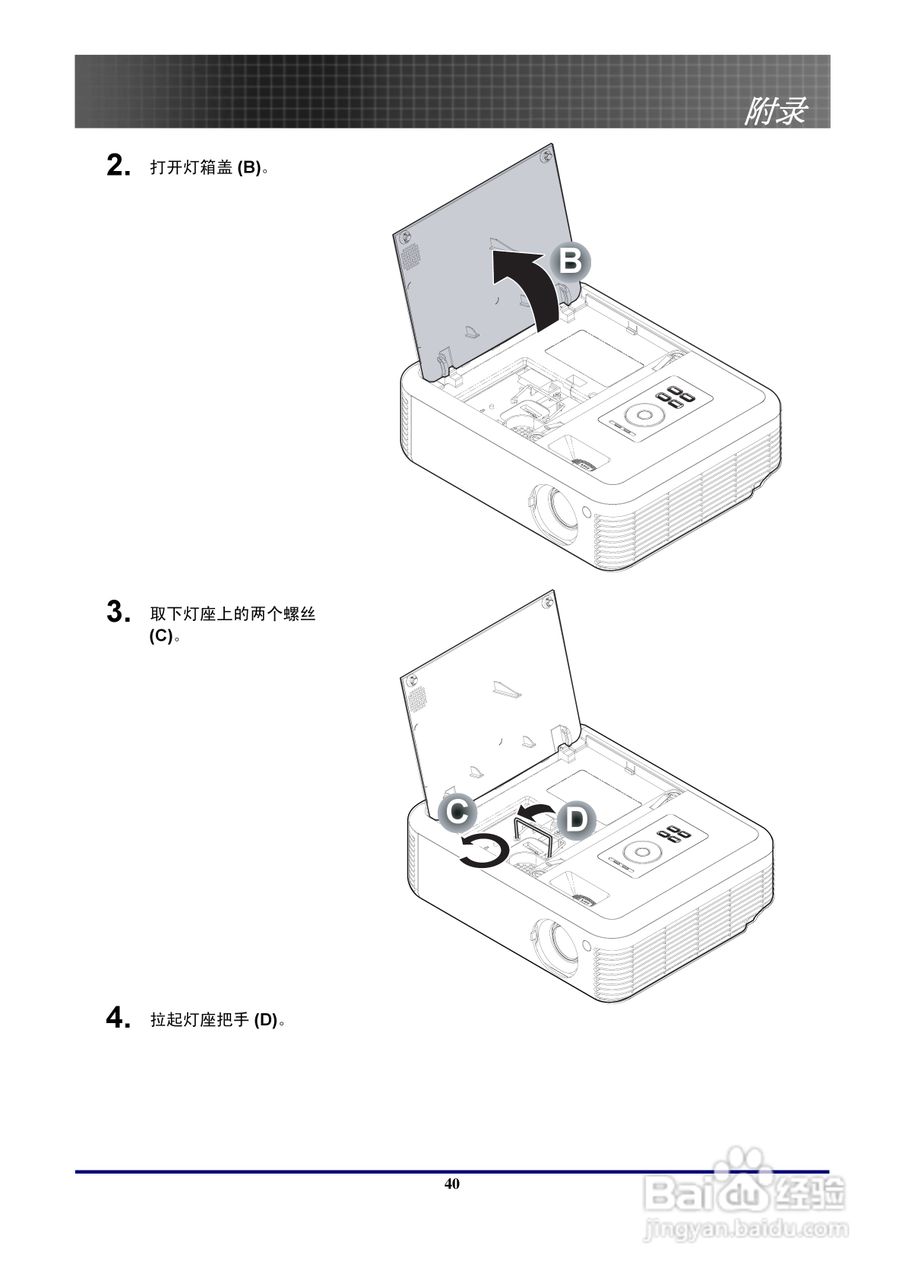 附录

2. 打开灯箱盖 (B)。

B

3. 取下灯座上的两个螺丝 (C)。

C

D

4. 拉起灯座把手 (D)。

40

Baidu 经验
jingyan.baidu.com