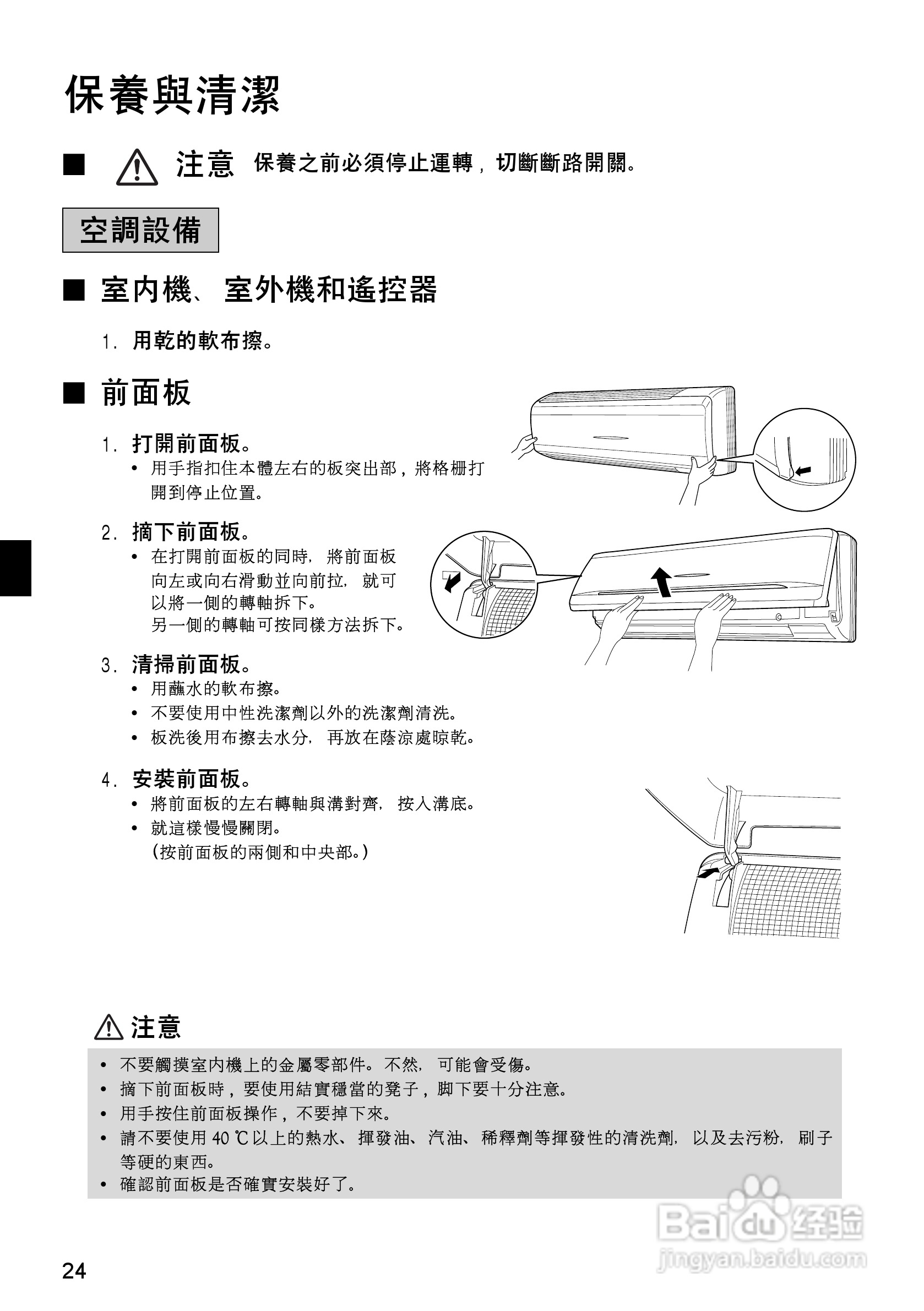 保養與清潔

■ 注意 保養之前必須停止運轉，切斷斷路開關。

空調設備

■ 室內機、室外機和遙控器

1. 用乾的軟布擦。

■ 前面板

1. 打開前面板。
• 用手指扣住本體左右的板突出部，將格柵打開到停止位置。

2. 摘下前面板。
• 在打開前面板的同時，將前面板向左或向右滑動並向前拉，就可以將一側的轉軸拆下。
另一側的轉軸可按同樣方法拆下。

3. 清掃前面板。
• 用蘸水的軟布擦。
• 不要使用中性洗潔劑以外的洗潔劑清洗。
• 板洗後用布擦去水分，再放在蔭涼處晾乾。

4. 安裝前面板。
• 將前面板的左右轉軸與溝對齊，按入溝底。
• 就這樣慢慢關閉。
(按前面板的兩側和中央部。)

注意
• 不要觸摸室內機上的金屬零部件。不然，可能會受傷。
• 摘下前面板時，要使用結實穩當的凳子，脚下要十分注意。
• 用手按住前面板操作，不要掉下來。
• 請不要使用 40 ℃以上的熱水、揮發油、汽油、稀釋劑等揮發性的清洗劑，以及去污粉，刷子等硬的東西。
• 確認前面板是否確實安裝好了。

Baidu 经验
jingyan.baidu.com

24