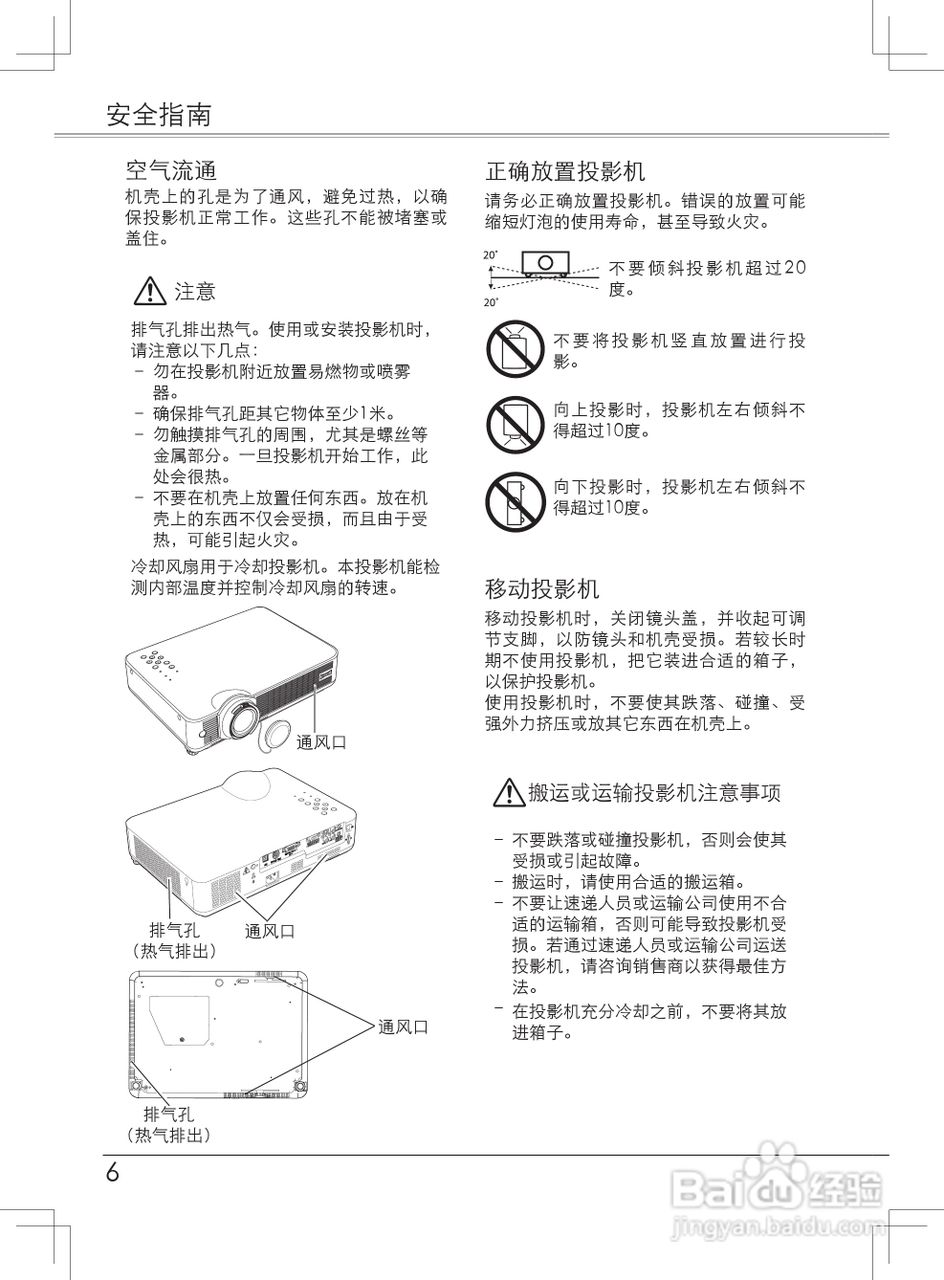 安全指南

空气流通

机壳上的孔是为了通风，避免过热，以确保投影机正常工作。这些孔不能被堵塞或盖住。

注意

排气孔排出热气。使用或安装投影机时，请注意以下几点：

– 勿在投影机附近放置易燃物或喷雾器。
– 确保排气孔距其它物体至少1米。
– 勿触摸排气孔的周围，尤其是螺丝等金属部分。一旦投影机开始工作，此处会很热。
– 不要在机壳上放置任何东西。放在机壳上的东西不仅会受损，而且由于受热，可能引起火灾。

冷却风扇用于冷却投影机。本投影机能检测内部温度并控制冷却风扇的转速。

通风口

排气孔
（热气排出）

通风口

通风口

排气孔
（热气排出）

正确放置投影机

请务必正确放置投影机。错误的放置可能缩短灯泡的使用寿命，甚至导致火灾。

20˚
20˚

不要倾斜投影机超过20度。

不要将投影机竖直放置进行投影。

向上投影时，投影机左右倾斜不得超过10度。

向下投影时，投影机左右倾斜不得超过10度。

移动投影机

移动投影机时，关闭镜头盖，并收起可调节支脚，以防镜头和机壳受损。若较长时期不使用投影机，把它装进合适的箱子，以保护投影机。

使用投影机时，不要使其跌落、碰撞、受强外力挤压或放其它东西在机壳上。

搬运或运输投影机注意事项

– 不要跌落或碰撞投影机，否则会使其受损或引起故障。
– 搬运时，请使用合适的搬运箱。
– 不要让速递人员或运输公司使用不合适的运输箱，否则可能导致投影机受损。若通过速递人员或运输公司运送投影机，请咨询销售商以获得最佳方法。
– 在投影机充分冷却之前，不要将其放进箱子。

6

Baidu 经验
jingyan.baidu.com