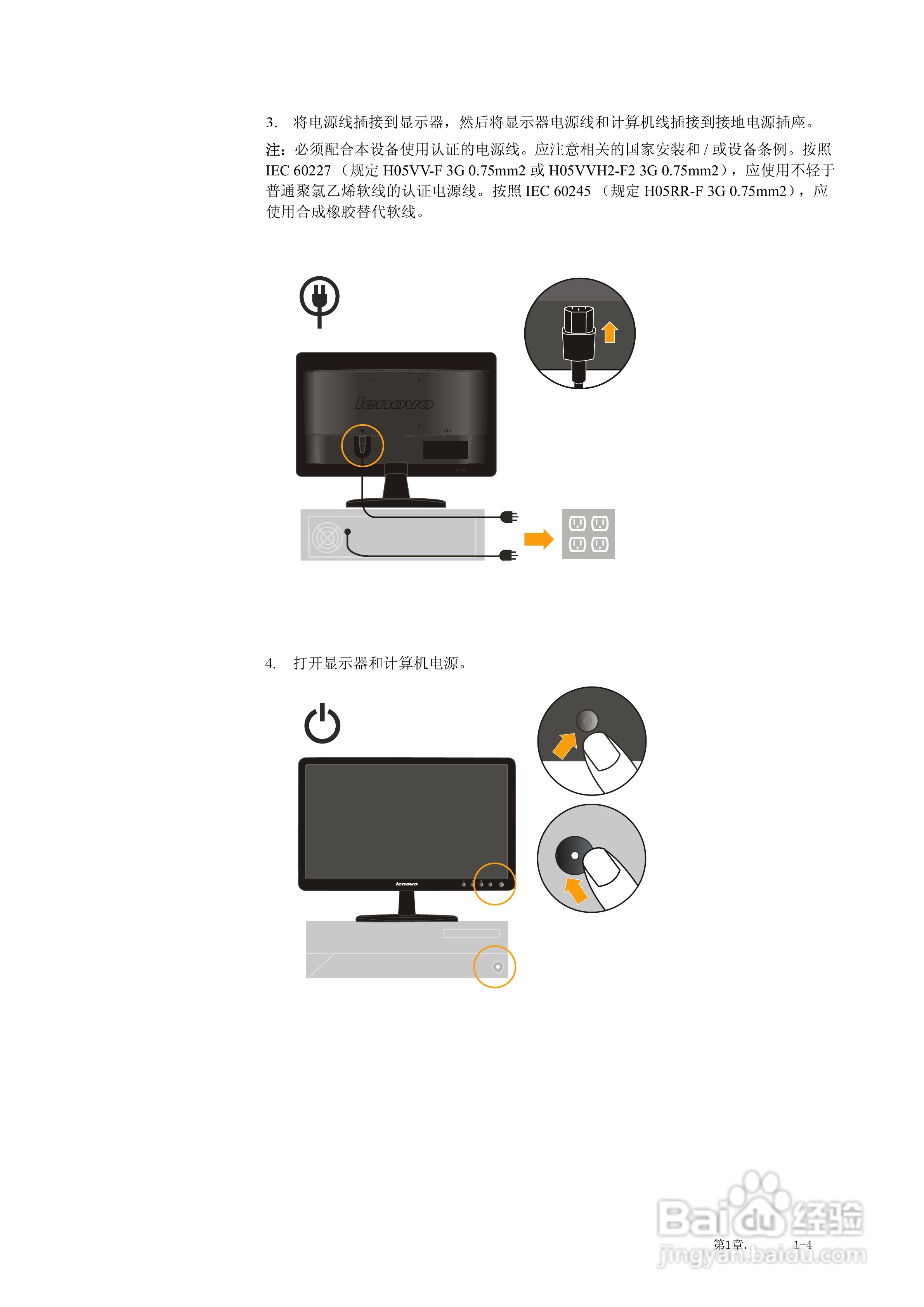 3. 将电源线插接到显示器，然后将显示器电源线和计算机线插接到接地电源插座。

注：必须配合本设备使用认证的电源线。应注意相关的国家安装和 / 或设备条例。按照 IEC 60227 （规定 H05VV-F 3G 0.75mm2 或 H05VVH2-F2 3G 0.75mm2），应使用不轻于普通聚氯乙烯软线的认证电源线。按照 IEC 60245 （规定 H05RR-F 3G 0.75mm2），应使用合成橡胶替代软线。

lenovo

4. 打开显示器和计算机电源。

lenovo

Baidu 经验
jingyan.baidu.com

第1章. 1-4