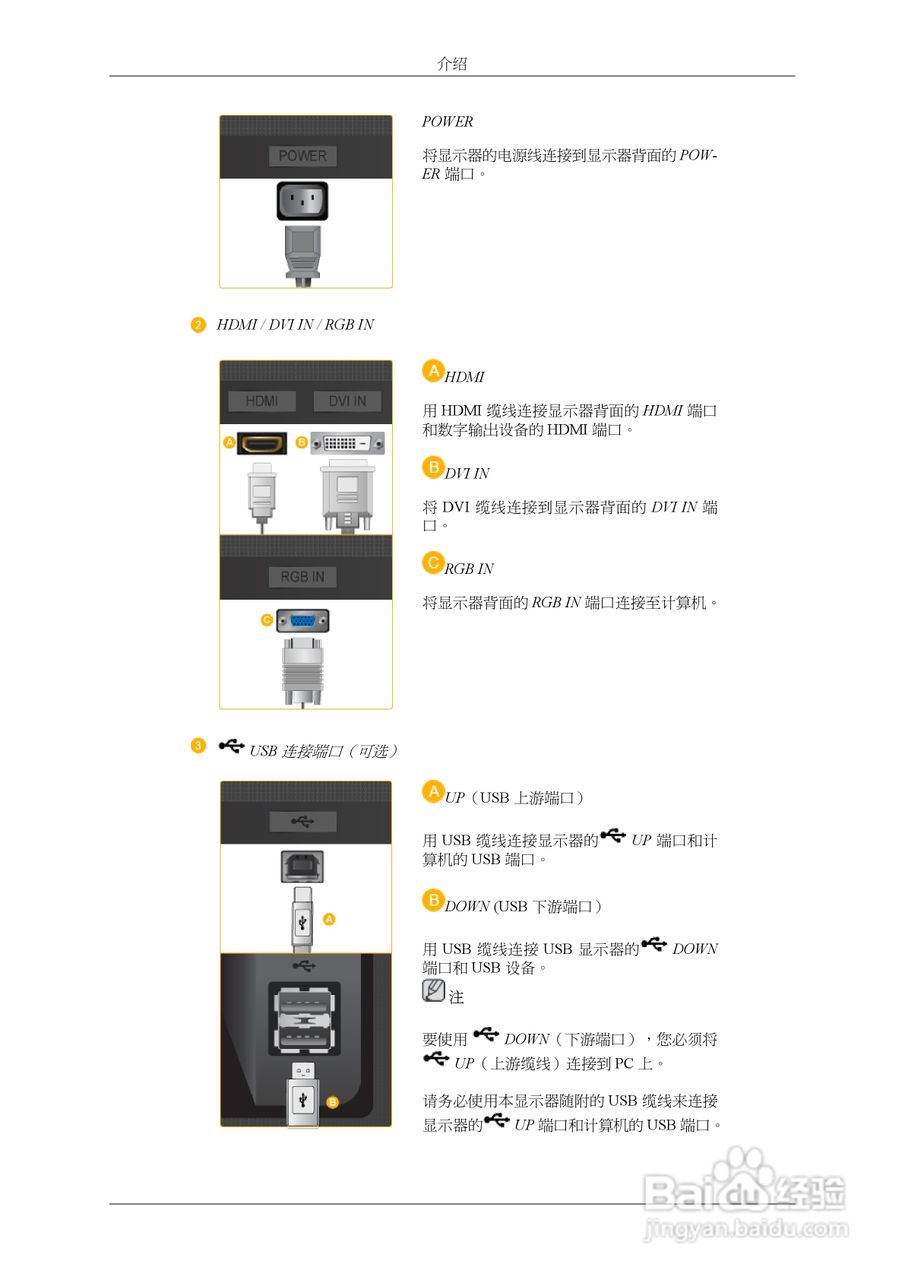 介绍

POWER

POWER

将显示器的电源线连接到显示器背面的 POWER 端口。

2 HDMI / DVI IN / RGB IN

HDMI DVI IN

A B

RGB IN

C

A HDMI

用 HDMI 缆线连接显示器背面的 HDMI 端口和数字输出设备的 HDMI 端口。

B DVI IN

将 DVI 缆线连接到显示器背面的 DVI IN 端口。

C RGB IN

将显示器背面的 RGB IN 端口连接至计算机。

3 USB 连接端口（可选）

A

B

A UP（USB 上游端口）

用 USB 缆线连接显示器的 UP 端口和计算机的 USB 端口。

B DOWN (USB 下游端口)

用 USB 缆线连接 USB 显示器的 DOWN 端口和 USB 设备。

注

要使用 DOWN（下游端口），您必须将 UP（上游缆线）连接到 PC 上。

请务必使用本显示器随附的 USB 缆线来连接显示器的 UP 端口和计算机的 USB 端口。

Baidu 经验
jingyan.baidu.com