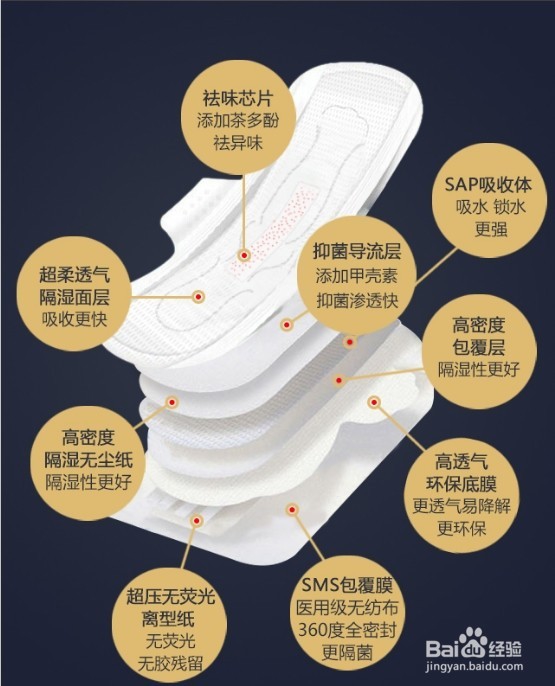 祛味芯片
添加茶多酚
祛异味

SAP吸收体
吸水 锁水
更强

超柔透气
隔湿面层
吸收更快

抑菌导流层
添加甲壳素
抑菌渗透快

高密度
包覆层
隔湿性更好

高密度
隔湿无尘纸
隔湿性更好

高透气
环保底膜
更透气易降解
更环保

超压无荧光
离型纸
无荧光
无胶残留

SMS包覆膜
医用级无纺布
360度全密封
更隔菌

Baidu经验
jingyan.baidu.com