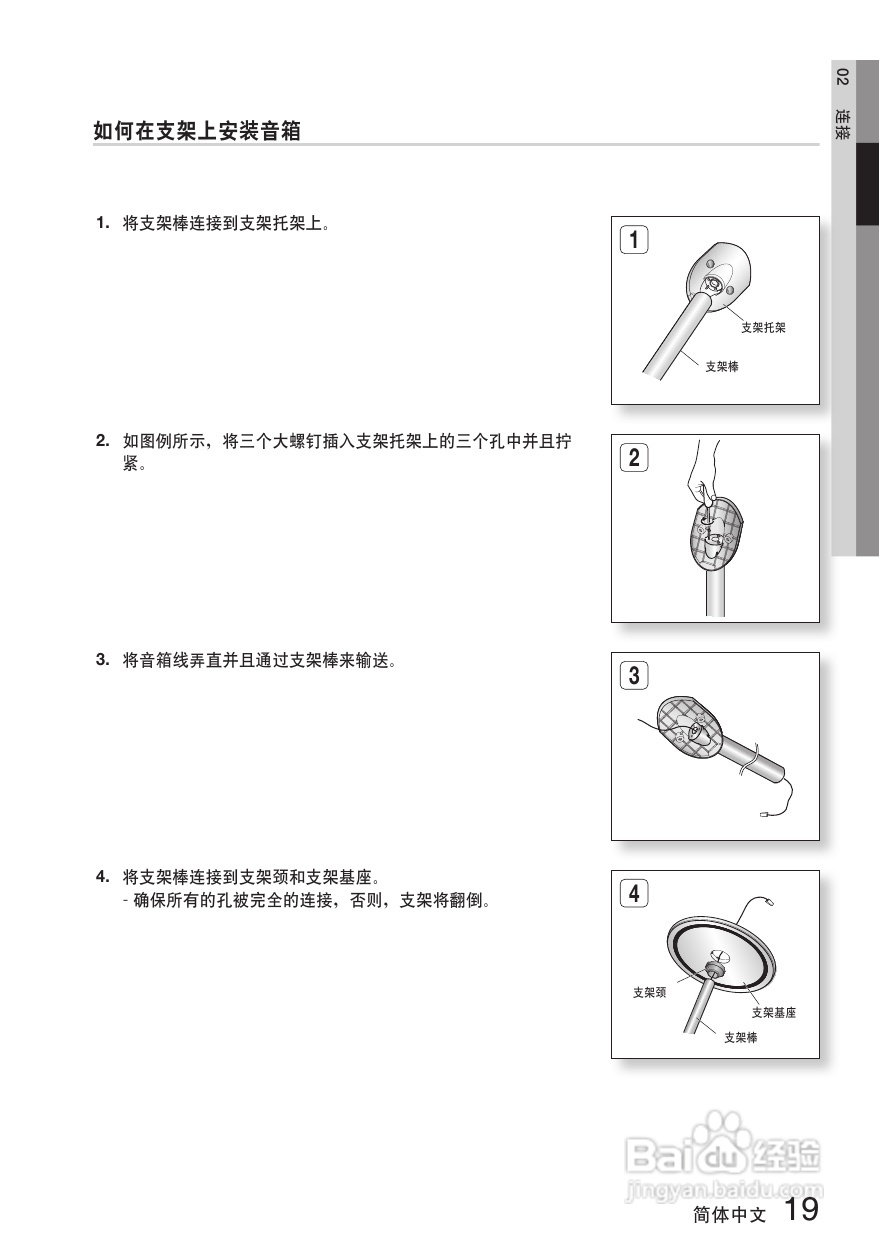 02 连接

如何在支架上安装音箱

1. 将支架棒连接到支架托架上。

1

支架托架

支架棒

2. 如图例所示，将三个大螺钉插入支架托架上的三个孔中并且拧紧。

2

3. 将音箱线弄直并且通过支架棒来输送。

3

4. 将支架棒连接到支架颈和支架基座。
- 确保所有的孔被完全的连接，否则，支架将翻倒。

4

支架颈

支架基座

支架棒

Baidu 经验
jingyan.baidu.com

简体中文 19