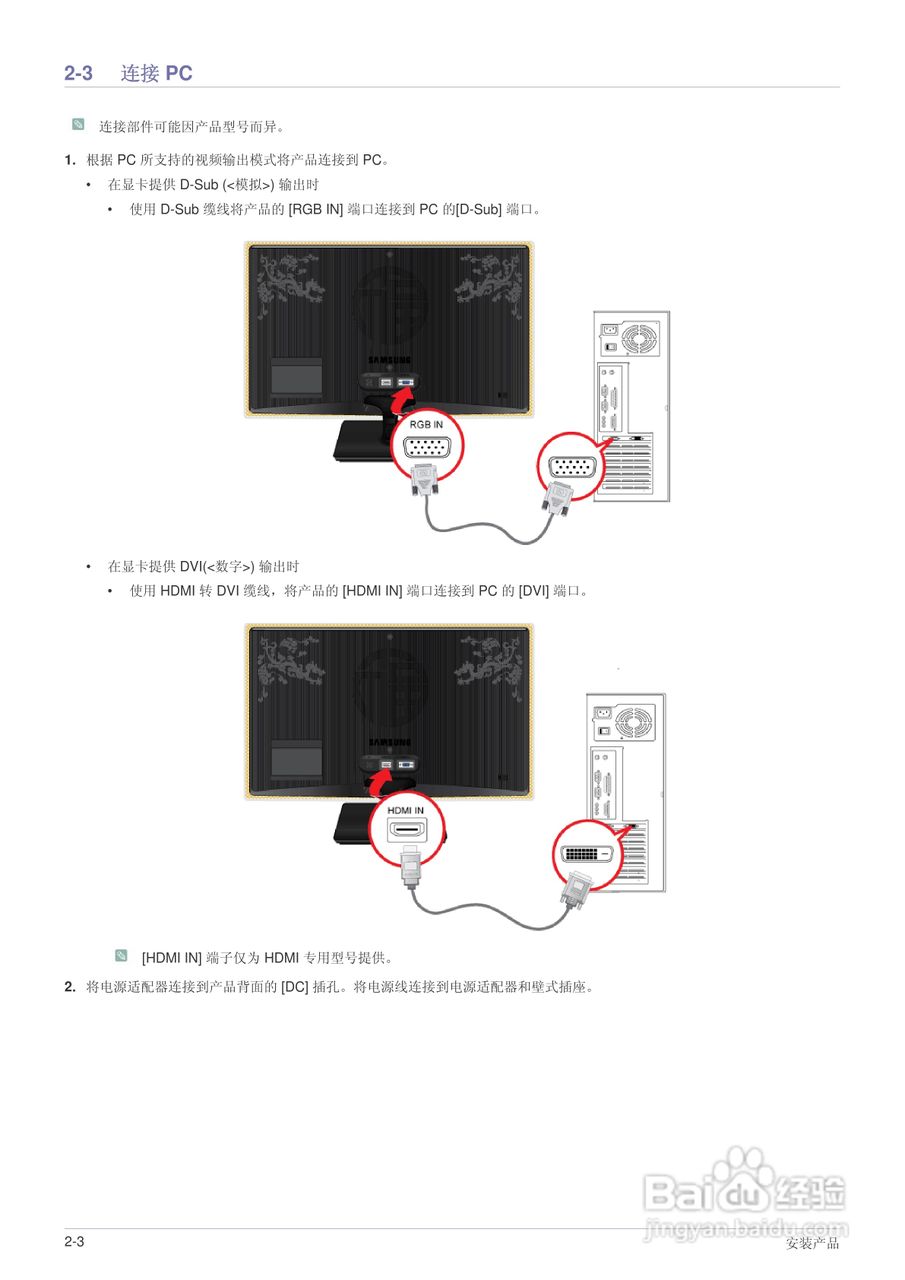 2-3 连接 PC

连接部件可能因产品型号而异。

1. 根据 PC 所支持的视频输出模式将产品连接到 PC。

• 在显卡提供 D-Sub (<模拟>) 输出时

• 使用 D-Sub 缆线将产品的 [RGB IN] 端口连接到 PC 的[D-Sub] 端口。

SAMSUNG

RGB IN

• 在显卡提供 DVI(<数字>) 输出时

• 使用 HDMI 转 DVI 缆线，将产品的 [HDMI IN] 端口连接到 PC 的 [DVI] 端口。

SAMSUNG

HDMI IN

[HDMI IN] 端子仅为 HDMI 专用型号提供。

2. 将电源适配器连接到产品背面的 [DC] 插孔。将电源线连接到电源适配器和壁式插座。

Baidu 经验
jingyan.baidu.com

2-3

安装产品