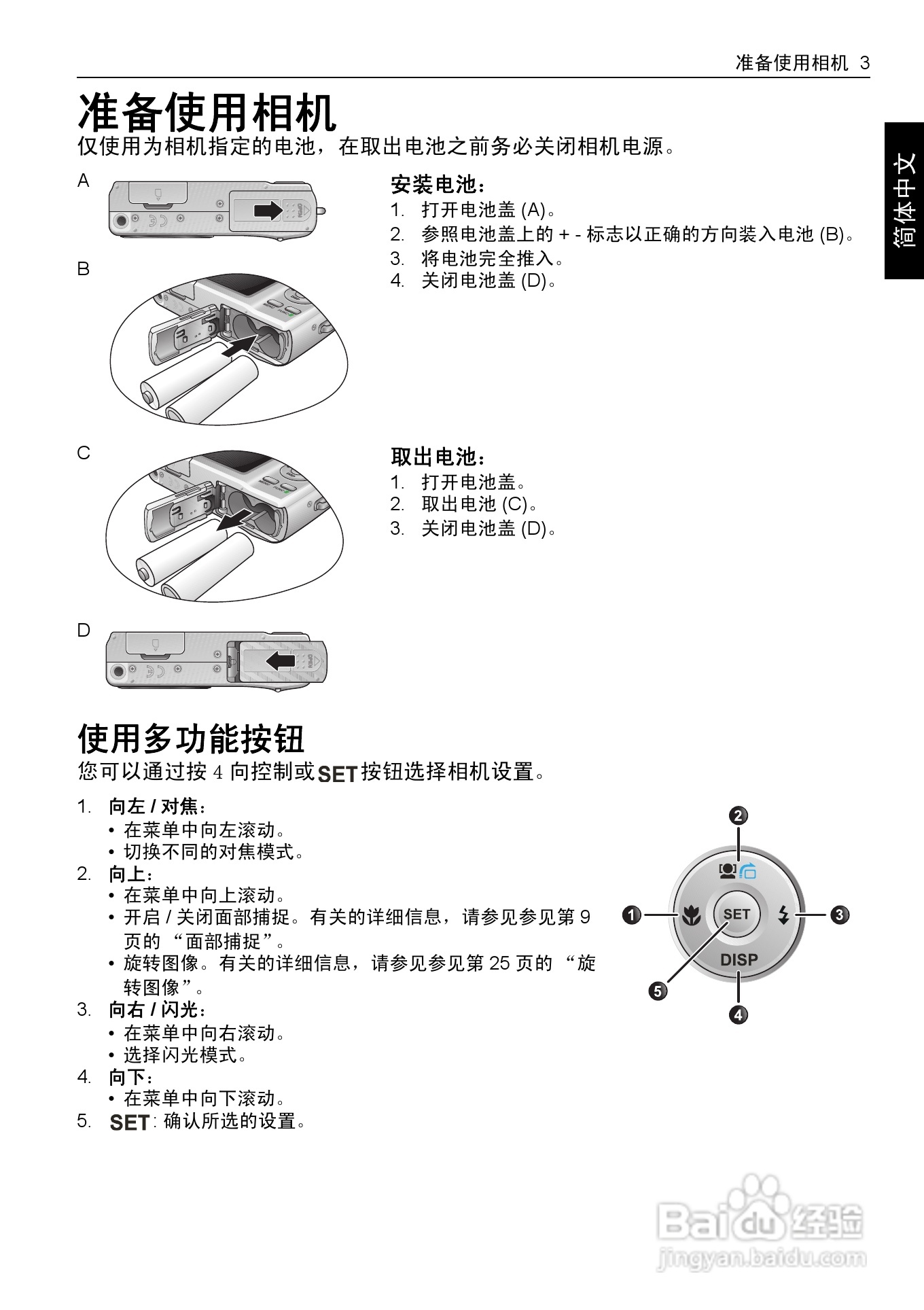 准备使用相机 3

简体中文

准备使用相机

仅使用为相机指定的电池，在取出电池之前务必关闭相机电源。

A

B

安装电池：
1. 打开电池盖 (A)。
2. 参照电池盖上的 + - 标志以正确的方向装入电池 (B)。
3. 将电池完全推入。
4. 关闭电池盖 (D)。

C

取出电池：
1. 打开电池盖。
2. 取出电池 (C)。
3. 关闭电池盖 (D)。

D

使用多功能按钮

您可以通过按 4 向控制或 SET 按钮选择相机设置。

1. 向左 / 对焦：
• 在菜单中向左滚动。
• 切换不同的对焦模式。
2. 向上：
• 在菜单中向上滚动。
• 开启 / 关闭面部捕捉。有关的详细信息，请参见参见第 9 页的 “面部捕捉”。
• 旋转图像。有关的详细信息，请参见参见第 25 页的 “旋转图像”。
3. 向右 / 闪光：
• 在菜单中向右滚动。
• 选择闪光模式。
4. 向下：
• 在菜单中向下滚动。
5. SET : 确认所选的设置。

2
1
SET
3
DISP
5
4

Baidu 经验
jingyan.baidu.com