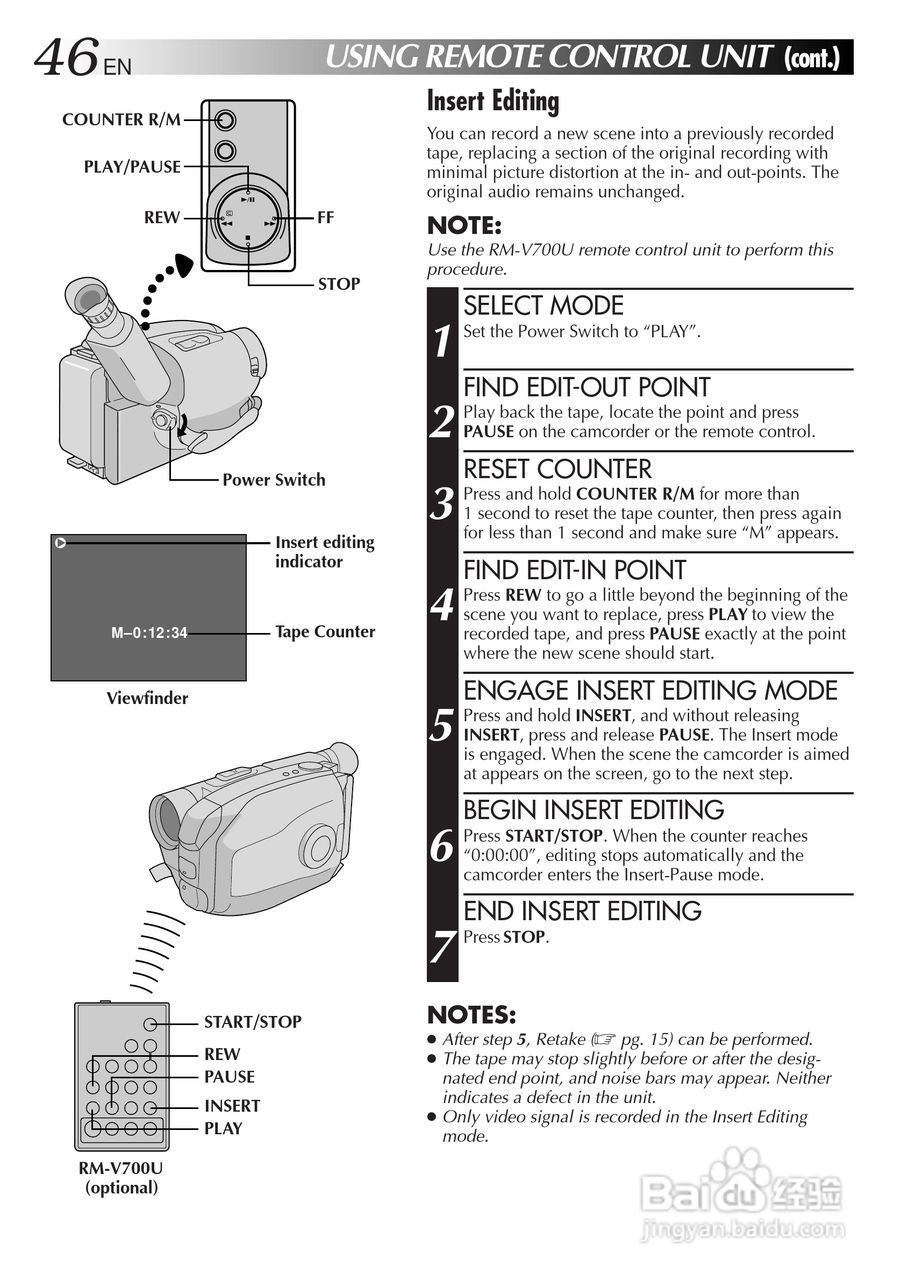 46 EN USING REMOTE CONTROL UNIT (cont.)

COUNTER R/M
PLAY/PAUSE
REW
FF
STOP

Power Switch

Insert editing indicator

M–0:12:34

Tape Counter

Viewfinder

START/STOP
REW
PAUSE
INSERT
PLAY

RM-V700U (optional)

Insert Editing

You can record a new scene into a previously recorded tape, replacing a section of the original recording with minimal picture distortion at the in- and out-points. The original audio remains unchanged.

NOTE:
Use the RM-V700U remote control unit to perform this procedure.

1 SELECT MODE
Set the Power Switch to “PLAY”.

2 FIND EDIT-OUT POINT
Play back the tape, locate the point and press PAUSE on the camcorder or the remote control.

3 RESET COUNTER
Press and hold COUNTER R/M for more than 1 second to reset the tape counter, then press again for less than 1 second and make sure “M” appears.

4 FIND EDIT-IN POINT
Press REW to go a little beyond the beginning of the scene you want to replace, press PLAY to view the recorded tape, and press PAUSE exactly at the point where the new scene should start.

5 ENGAGE INSERT EDITING MODE
Press and hold INSERT, and without releasing INSERT, press and release PAUSE. The Insert mode is engaged. When the scene the camcorder is aimed at appears on the screen, go to the next step.

6 BEGIN INSERT EDITING
Press START/STOP. When the counter reaches “0:00:00”, editing stops automatically and the camcorder enters the Insert-Pause mode.

7 END INSERT EDITING
Press STOP.

NOTES:
● After step 5, Retake (☞ pg. 15) can be performed.
● The tape may stop slightly before or after the designated end point, and noise bars may appear. Neither indicates a defect in the unit.
● Only video signal is recorded in the Insert Editing mode.

Baidu 经验
jingyan.baidu.com