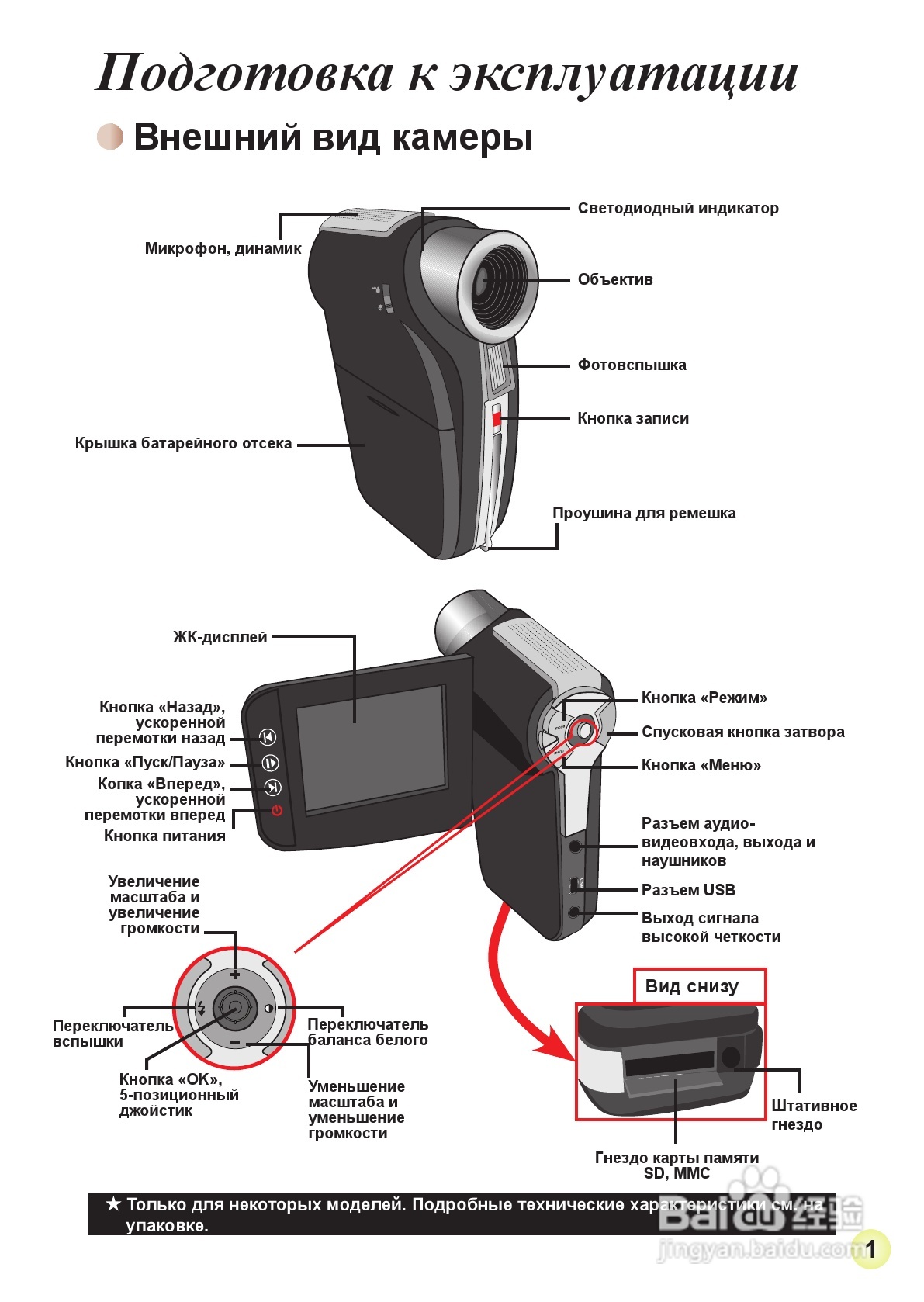 Подготовка к эксплуатации

Внешний вид камеры

Микрофон, динамик

Светодиодный индикатор

Объектив

Фотовспышка

Кнопка записи

Крышка батарейного отсека

Проушина для ремешка

ЖК-дисплей

Кнопка «Назад», ускоренной перемотки назад

Кнопка «Пуск/Пауза»

Копка «Вперед», ускоренной перемотки вперед

Кнопка питания

Кнопка «Режим»

Спусковая кнопка затвора

Кнопка «Меню»

Разъем аудио-видеовхода, выхода и наушников

Разъем USB

Выход сигнала высокой четкости

Увеличение масштаба и увеличение громкости

Переключатель вспышки

Переключатель баланса белого

Кнопка «OK», 5-позиционный джойстик

Уменьшение масштаба и уменьшение громкости

Вид снизу

Штативное гнездо

Гнездо карты памяти SD, MMC

★ Только для некоторых моделей. Подробные технические характеристики см. на упаковке.

Baidu 经验
jingyan.baidu.com

1