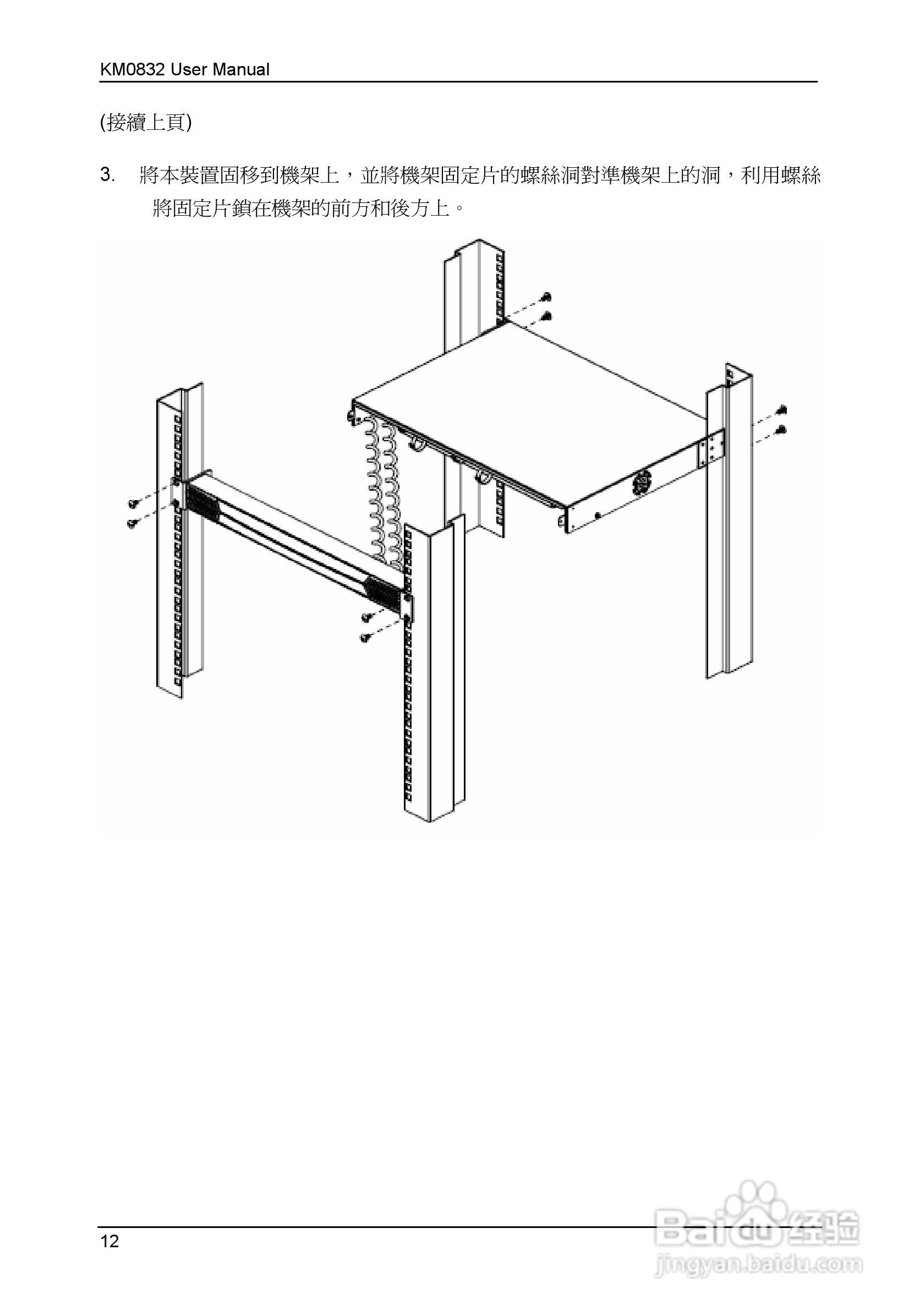 KM0832 User Manual

(接續上頁)

3. 將本裝置固移到機架上，並將機架固定片的螺絲洞對準機架上的洞，利用螺絲將固定片鎖在機架的前方和後方上。

12

Baidu 经验
jingyan.baidu.com