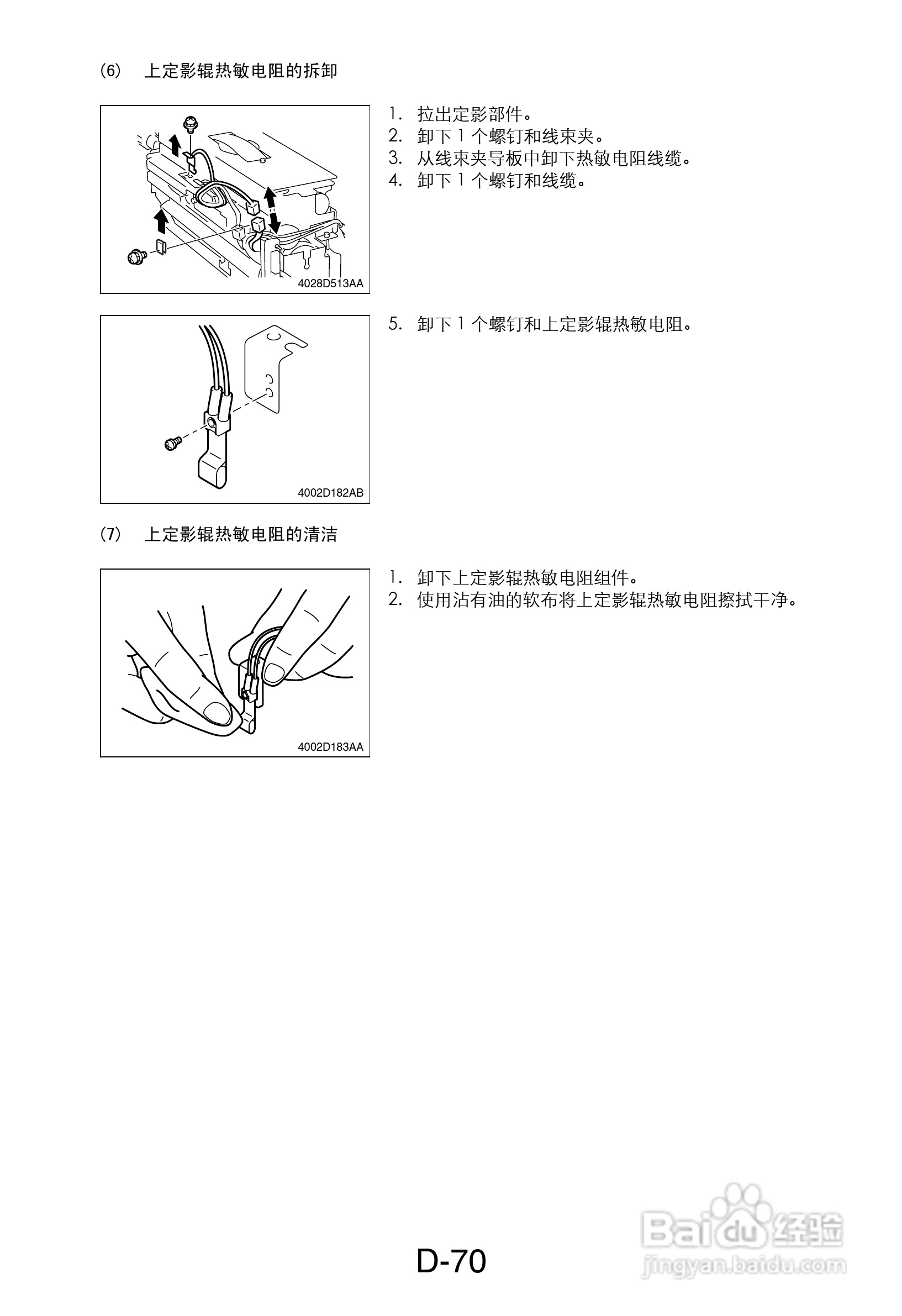 (6)　上定影辊热敏电阻的拆卸

4028D513AA

1. 拉出定影部件。
2. 卸下 1 个螺钉和线束夹。
3. 从线束夹导板中卸下热敏电阻线缆。
4. 卸下 1 个螺钉和线缆。

4002D182AB

5. 卸下 1 个螺钉和上定影辊热敏电阻。

(7)　上定影辊热敏电阻的清洁

4002D183AA

1. 卸下上定影辊热敏电阻组件。
2. 使用沾有油的软布将上定影辊热敏电阻擦拭干净。

D-70

Baidu 经验
jingyan.baidu.com