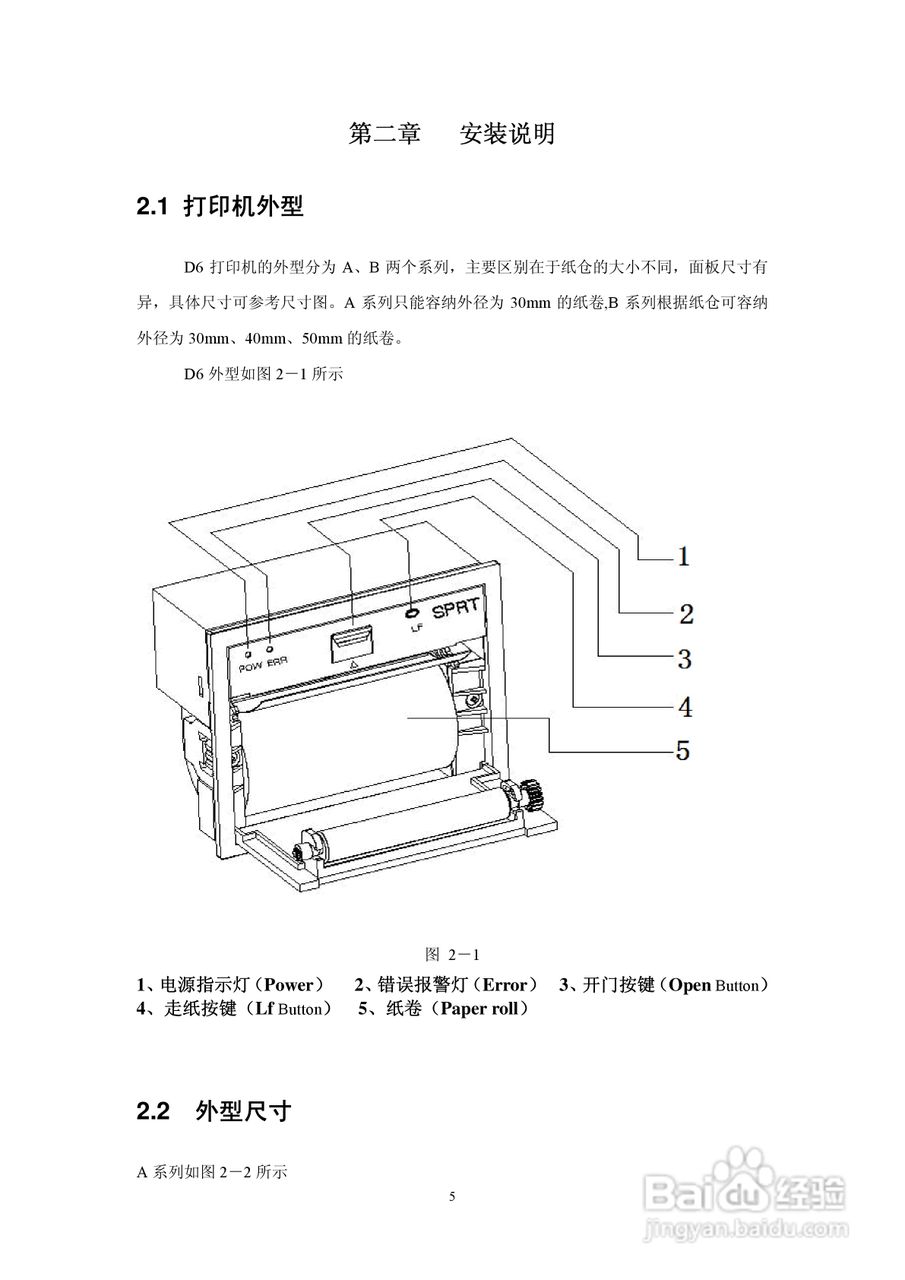 第二章　安装说明

2.1 打印机外型

D6 打印机的外型分为 A、B 两个系列，主要区别在于纸仓的大小不同，面板尺寸有异，具体尺寸可参考尺寸图。A 系列只能容纳外径为 30mm 的纸卷,B 系列根据纸仓可容纳外径为 30mm、40mm、50mm 的纸卷。

D6 外型如图 2－1 所示

POW ERR

LF

SPRT

1

2

3

4

5

图 2－1

1、电源指示灯（Power）　2、错误报警灯（Error）　3、开门按键（Open Button）
4、走纸按键（Lf Button）　5、纸卷（Paper roll）

2.2 外型尺寸

A 系列如图 2－2 所示

5

Baidu 经验
jingyan.baidu.com