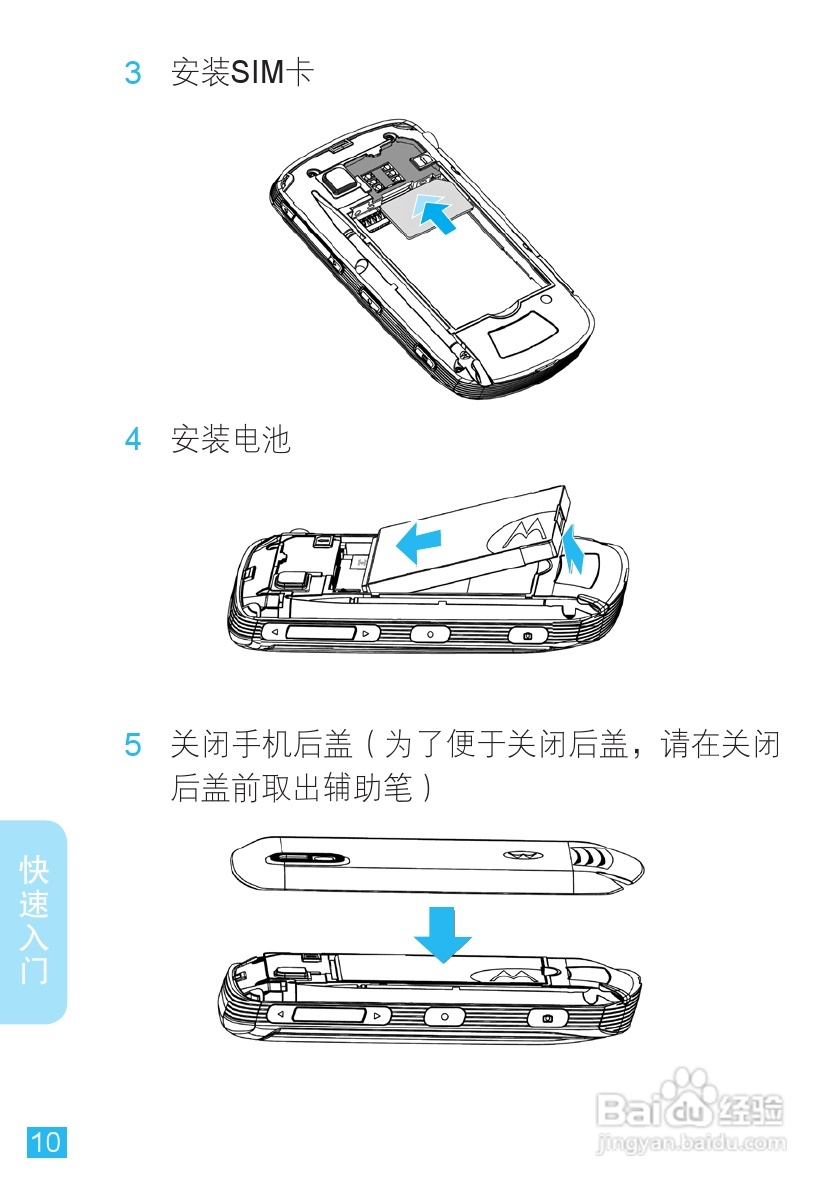 3 安装SIM卡

4 安装电池

5 关闭手机后盖（为了便于关闭后盖，请在关闭后盖前取出辅助笔）

快速入门

10

Baidu经验
jingyan.baidu.com