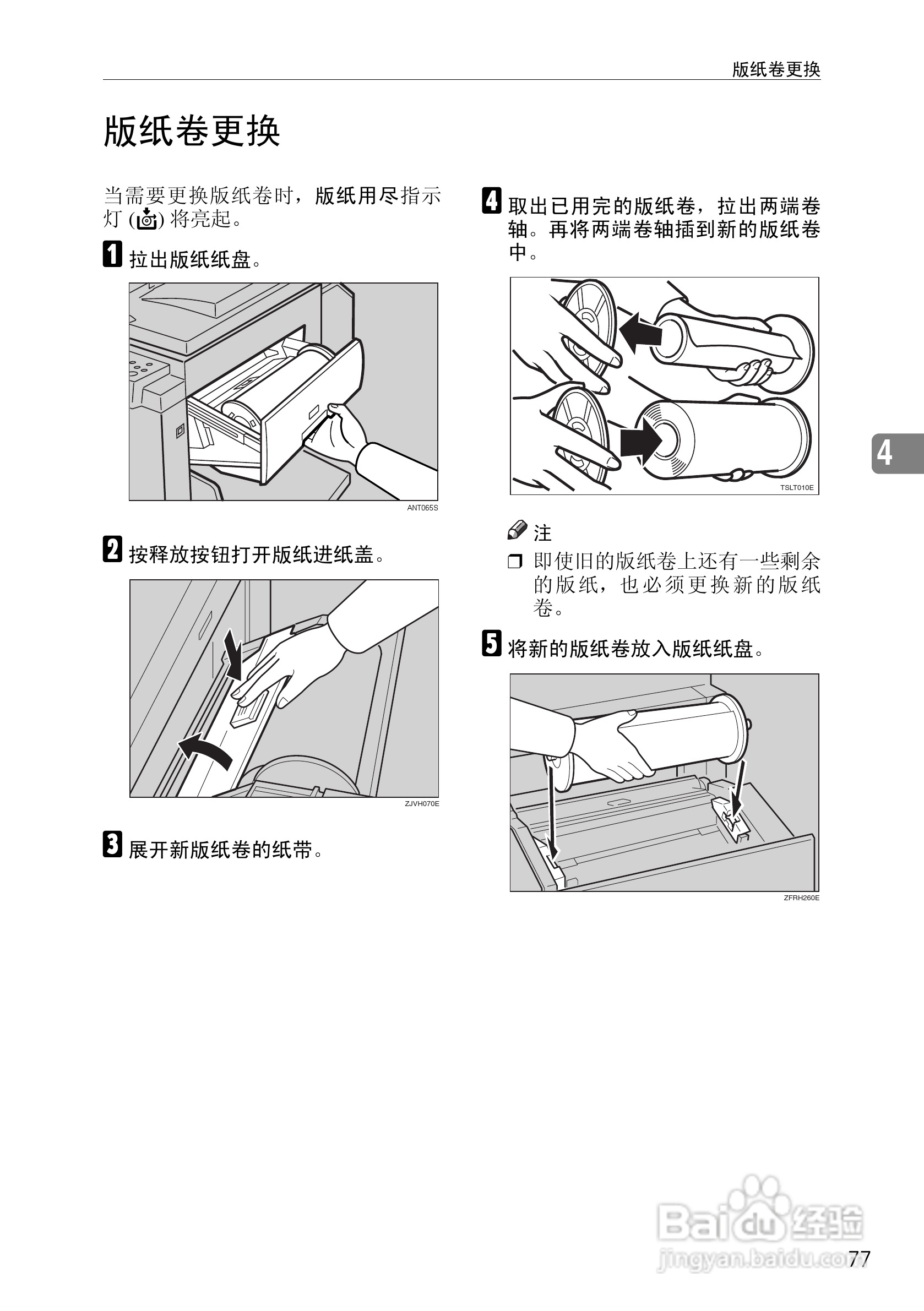 版纸卷更换

版纸卷更换

当需要更换版纸卷时，版纸用尽指示灯 ( ) 将亮起。

1 拉出版纸纸盘。

ANT065S

2 按释放按钮打开版纸进纸盖。

ZJVH070E

3 展开新版纸卷的纸带。

4 取出已用完的版纸卷，拉出两端卷轴。再将两端卷轴插到新的版纸卷中。

TSLT010E

注

❒ 即使旧的版纸卷上还有一些剩余的版纸，也必须更换新的版纸卷。

5 将新的版纸卷放入版纸纸盘。

ZFRH260E

4

Baidu 经验
jingyan.baidu.com

77