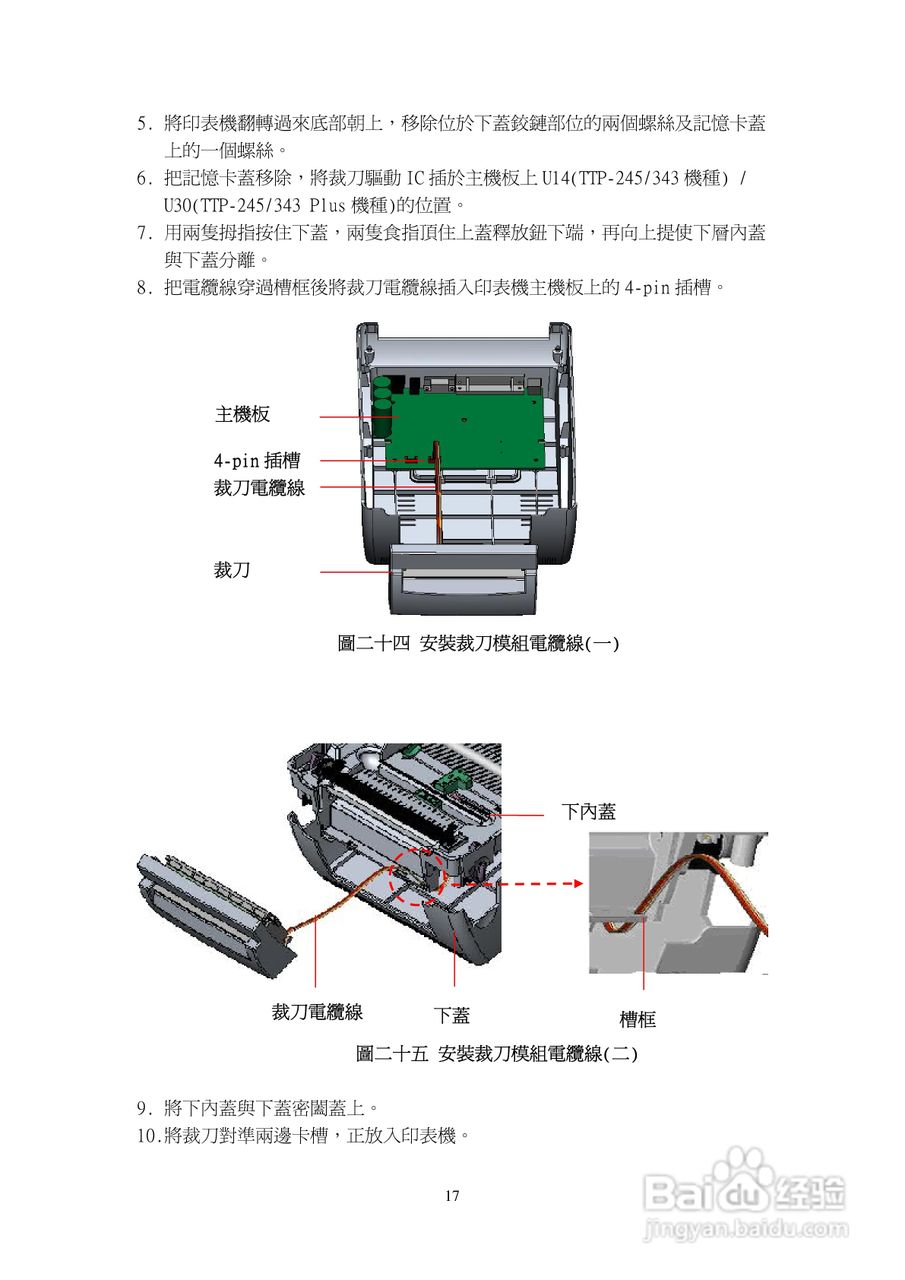 5. 將印表機翻轉過來底部朝上，移除位於下蓋鉸鏈部位的兩個螺絲及記憶卡蓋上的一個螺絲。
6. 把記憶卡蓋移除，將裁刀驅動 IC 插於主機板上 U14(TTP-245/343 機種) / U30(TTP-245/343 Plus 機種)的位置。
7. 用兩隻拇指按住下蓋，兩隻食指頂住上蓋釋放鈕下端，再向上提使下層內蓋與下蓋分離。
8. 把電纜線穿過槽框後將裁刀電纜線插入印表機主機板上的 4-pin 插槽。

主機板
4-pin 插槽
裁刀電纜線
裁刀

圖二十四 安裝裁刀模組電纜線(一)

下內蓋
裁刀電纜線
下蓋
槽框

圖二十五 安裝裁刀模組電纜線(二)

9. 將下內蓋與下蓋密闔蓋上。
10.將裁刀對準兩邊卡槽，正放入印表機。

17

Baidu 经验
jingyan.baidu.com