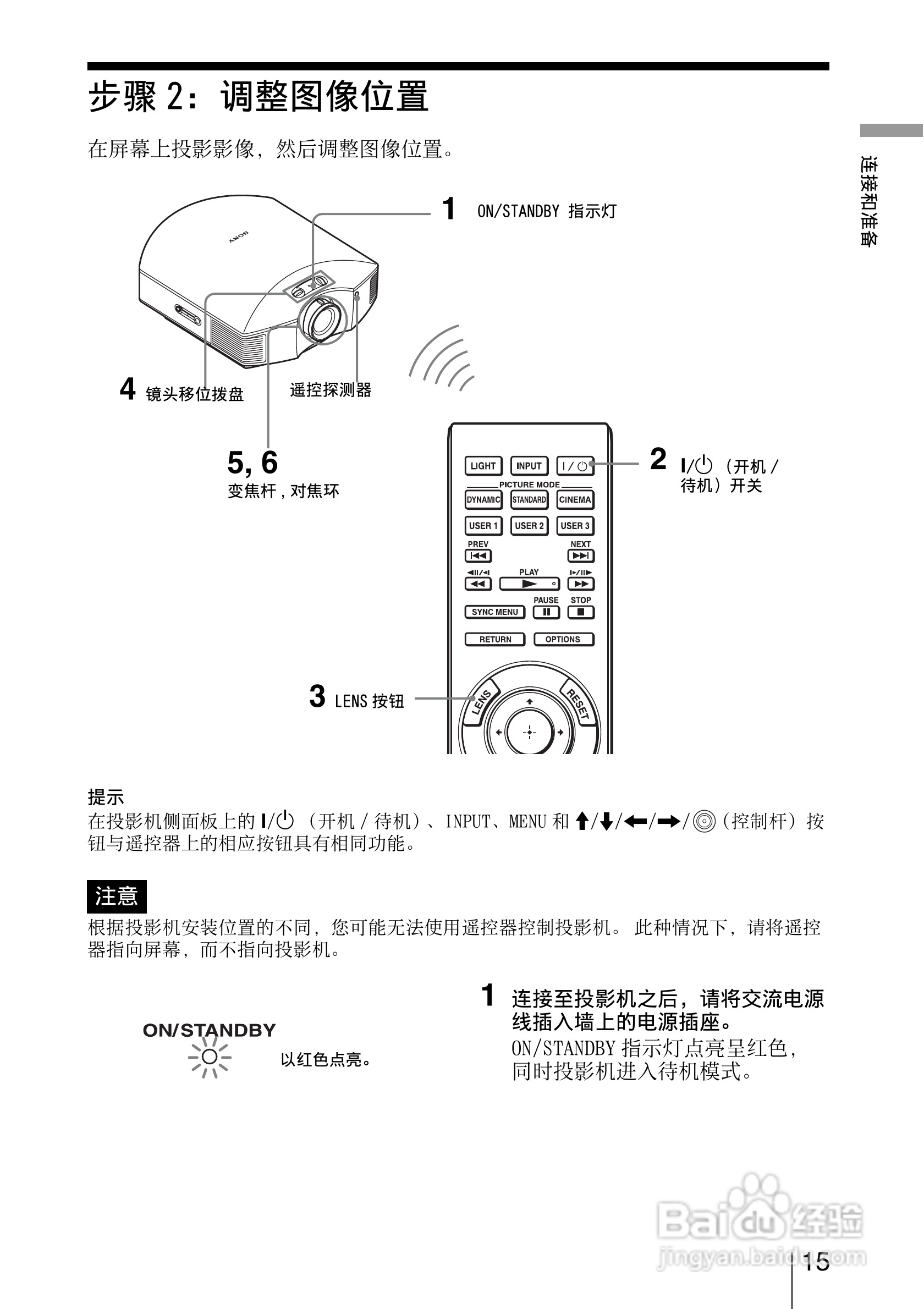 步骤 2：调整图像位置

在屏幕上投影影像，然后调整图像位置。

连接和准备

SONY

1 ON/STANDBY 指示灯

4 镜头移位拨盘

遥控探测器

5, 6
变焦杆，对焦环

LIGHT INPUT I/⏻
PICTURE MODE
DYNAMIC STANDARD CINEMA
USER 1 USER 2 USER 3
PREV NEXT
PLAY
PAUSE STOP
SYNC MENU
RETURN OPTIONS
LENS RESET

2 I/⏻（开机 / 待机）开关

3 LENS 按钮

提示
在投影机侧面板上的 I/⏻（开机 / 待机）、INPUT、MENU 和 ↑/↓/←/→/◎（控制杆）按钮与遥控器上的相应按钮具有相同功能。

注意
根据投影机安装位置的不同，您可能无法使用遥控器控制投影机。 此种情况下，请将遥控器指向屏幕，而不指向投影机。

ON/STANDBY
以红色点亮。

1 连接至投影机之后，请将交流电源线插入墙上的电源插座。
ON/STANDBY 指示灯点亮呈红色，同时投影机进入待机模式。

Baidu 经验
jingyan.baidu.com

15