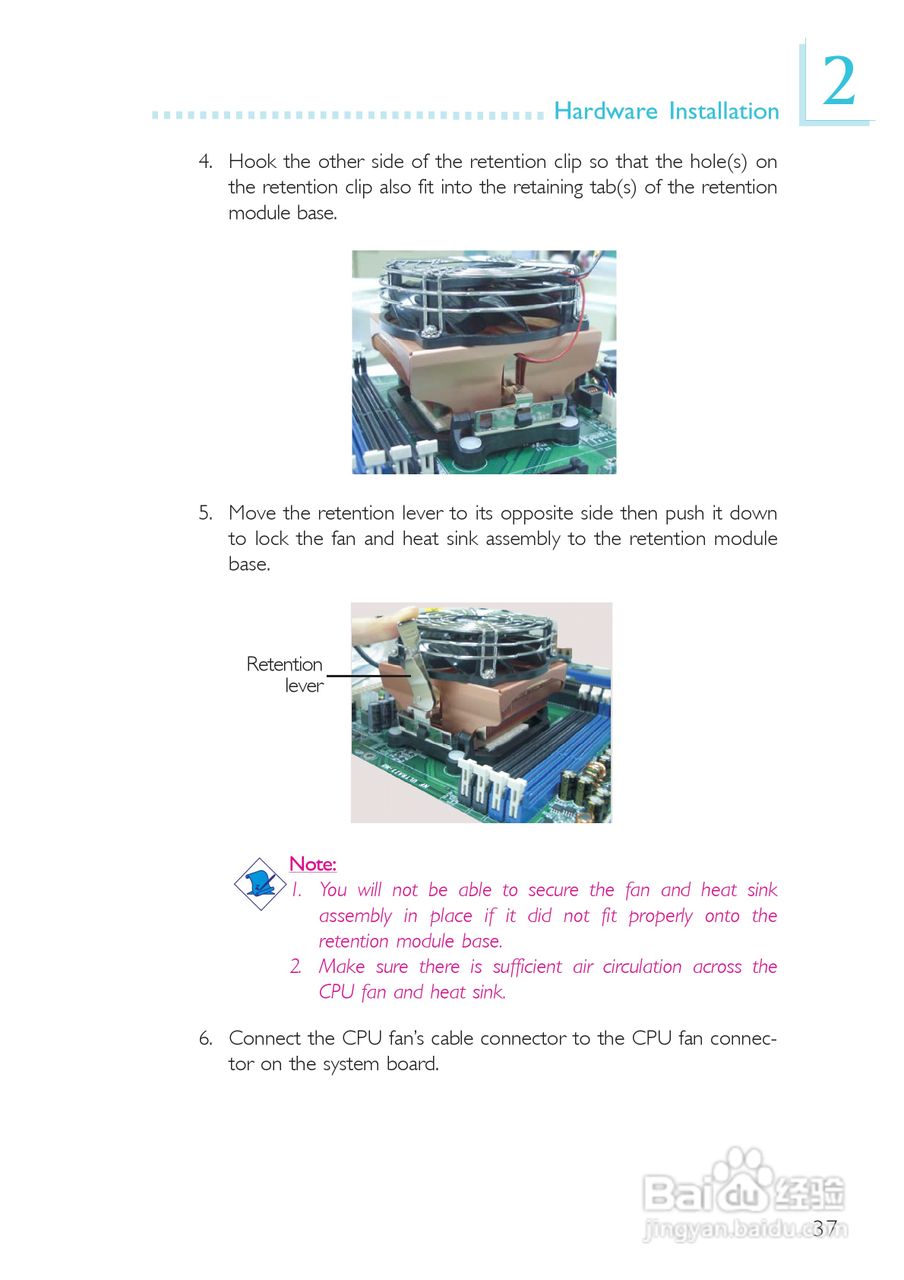 Hardware Installation

2

4. Hook the other side of the retention clip so that the hole(s) on the retention clip also fit into the retaining tab(s) of the retention module base.

5. Move the retention lever to its opposite side then push it down to lock the fan and heat sink assembly to the retention module base.

Retention lever

Note:

1. You will not be able to secure the fan and heat sink assembly in place if it did not fit properly onto the retention module base.

2. Make sure there is sufficient air circulation across the CPU fan and heat sink.

6. Connect the CPU fan's cable connector to the CPU fan connector on the system board.

Baidu 经验
jingyan.baidu.com

37