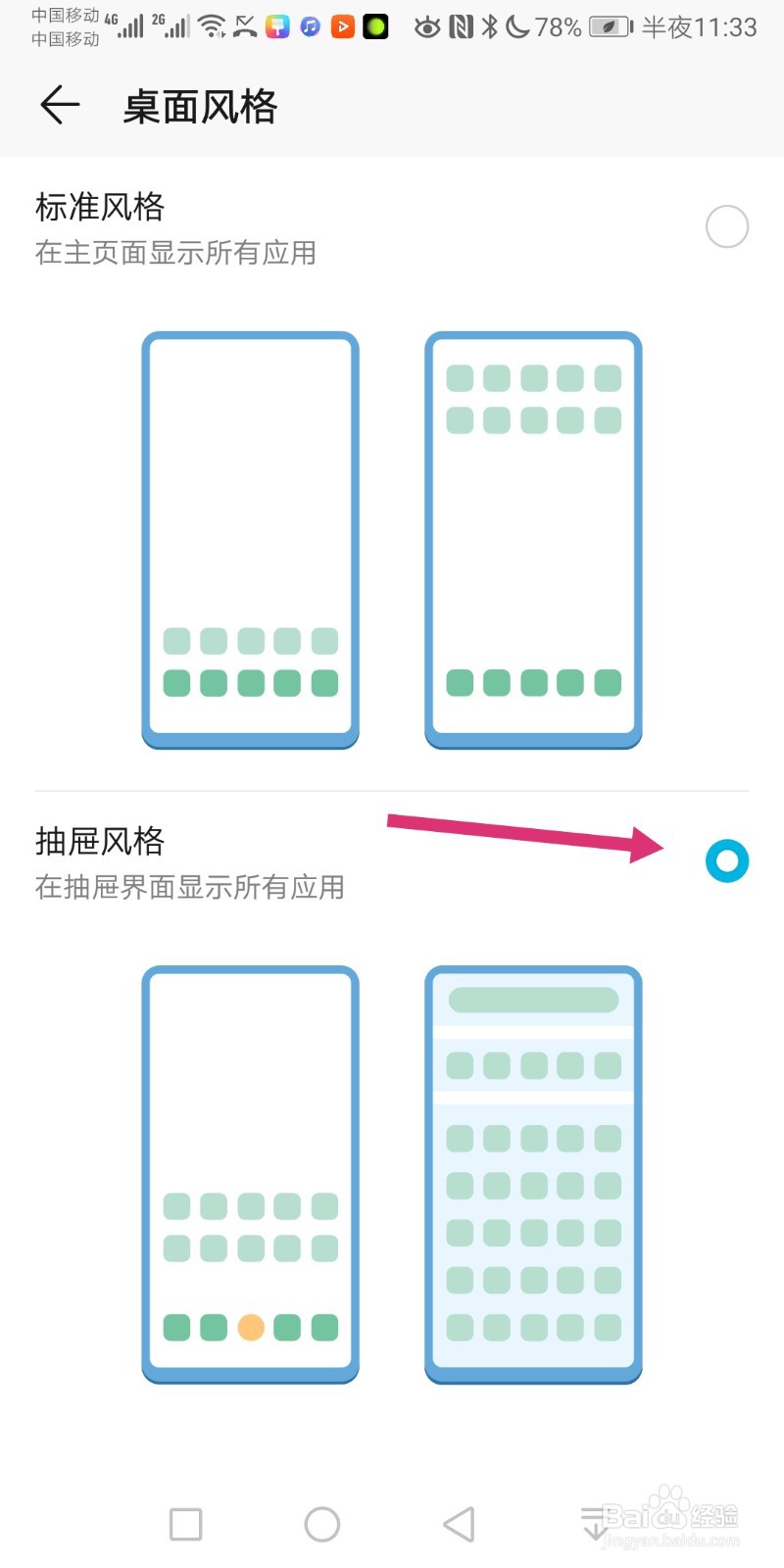 中国移动 4G
中国移动 2G
78% 半夜11:33

桌面风格

标准风格
在主页面显示所有应用

抽屉风格
在抽屉界面显示所有应用

Baidu经验
jingyan.baidu.com