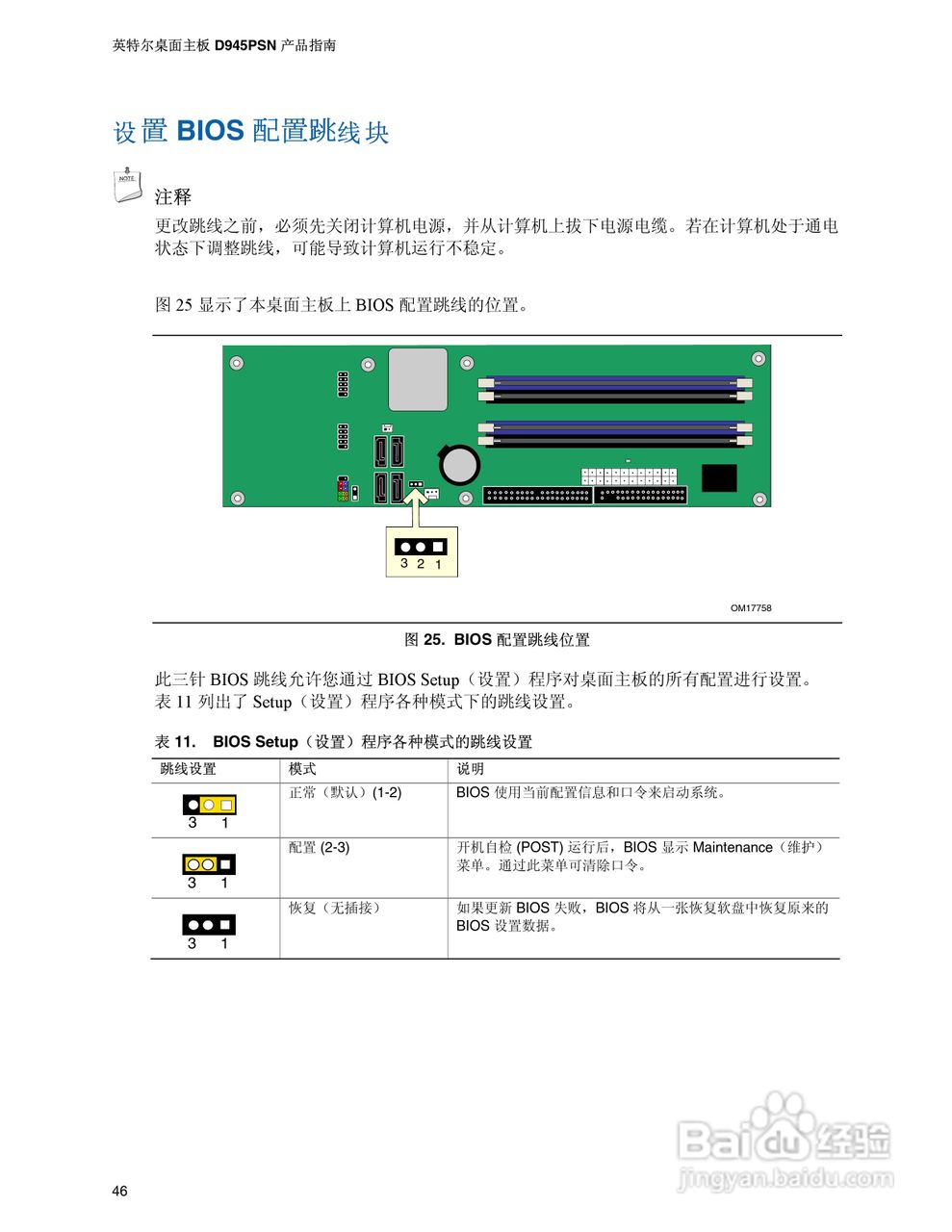 英特尔桌面主板 D945PSN 产品指南

设置 BIOS 配置跳线块

NOTE

注释

更改跳线之前，必须先关闭计算机电源，并从计算机上拔下电源电缆。若在计算机处于通电状态下调整跳线，可能导致计算机运行不稳定。

图 25 显示了本桌面主板上 BIOS 配置跳线的位置。

3 2 1

OM17758

图 25. BIOS 配置跳线位置

此三针 BIOS 跳线允许您通过 BIOS Setup（设置）程序对桌面主板的所有配置进行设置。表 11 列出了 Setup（设置）程序各种模式下的跳线设置。

表 11. BIOS Setup（设置）程序各种模式的跳线设置

| 跳线设置 | 模式 | 说明 |
|---|---|---|
| 3 1 | 正常（默认）(1-2) | BIOS 使用当前配置信息和口令来启动系统。 |
| 3 1 | 配置 (2-3) | 开机自检 (POST) 运行后，BIOS 显示 Maintenance（维护）菜单。通过此菜单可清除口令。 |
| 3 1 | 恢复（无插接） | 如果更新 BIOS 失败，BIOS 将从一张恢复软盘中恢复原来的 BIOS 设置数据。 |

46

Baidu 经验
jingyan.baidu.com