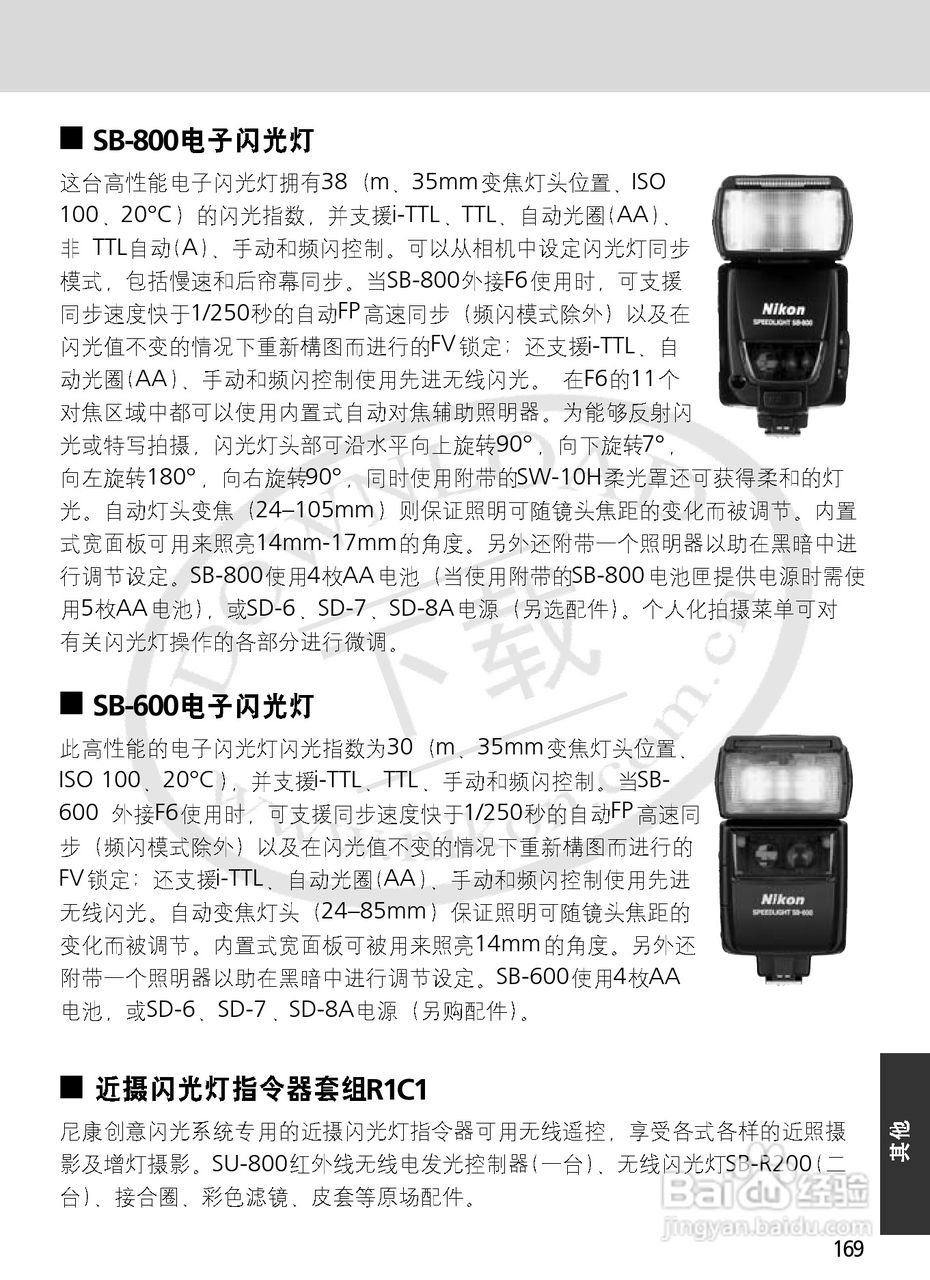 ■ SB-800电子闪光灯

这台高性能电子闪光灯拥有38（m、35mm变焦灯头位置、ISO 100、20°C）的闪光指数，并支援i-TTL、TTL、自动光圈(AA)、非 TTL自动(A)、手动和频闪控制。可以从相机中设定闪光灯同步模式，包括慢速和后帘幕同步。当SB-800外接F6使用时，可支援同步速度快于1/250秒的自动FP高速同步（频闪模式除外）以及在闪光值不变的情况下重新构图而进行的FV锁定；还支援i-TTL、自动光圈(AA)、手动和频闪控制使用先进无线闪光。 在F6的11个对焦区域中都可以使用内置式自动对焦辅助照明器。为能够反射闪光或特写拍摄，闪光灯头部可沿水平向上旋转90°，向下旋转7°，向左旋转180°，向右旋转90°，同时使用附带的SW-10H柔光罩还可获得柔和的灯光。自动灯头变焦（24–105mm）则保证照明可随镜头焦距的变化而被调节。内置式宽面板可用来照亮14mm-17mm的角度。另外还附带一个照明器以助在黑暗中进行调节设定。SB-800使用4枚AA电池（当使用附带的SB-800电池匣提供电源时需使用5枚AA电池），或SD-6、SD-7、SD-8A电源（另选配件）。个人化拍摄菜单可对有关闪光灯操作的各部分进行微调。

Nikon
SPEEDLIGHT SB-800

■ SB-600电子闪光灯

此高性能的电子闪光灯闪光指数为30（m、35mm变焦灯头位置、ISO 100、20°C），并支援i-TTL、TTL、手动和频闪控制。当SB-600 外接F6使用时，可支援同步速度快于1/250秒的自动FP高速同步（频闪模式除外）以及在闪光值不变的情况下重新构图而进行的FV锁定；还支援i-TTL、自动光圈(AA)、手动和频闪控制使用先进无线闪光。自动变焦灯头（24–85mm）保证照明可随镜头焦距的变化而被调节。内置式宽面板可被用来照亮14mm的角度。另外还附带一个照明器以助在黑暗中进行调节设定。SB-600使用4枚AA电池，或SD-6、SD-7、SD-8A电源（另购配件）。

Nikon
SPEEDLIGHT SB-600

■ 近摄闪光灯指令器套组R1C1

尼康创意闪光系统专用的近摄闪光灯指令器可用无线遥控，享受各式各样的近照摄影及增灯摄影。SU-800红外线无线电发光控制器(一台)、无线闪光灯SB-R200(二台)、接合圈、彩色滤镜、皮套等原场配件。

其他

Baidu经验
jingyan.baidu.com

169