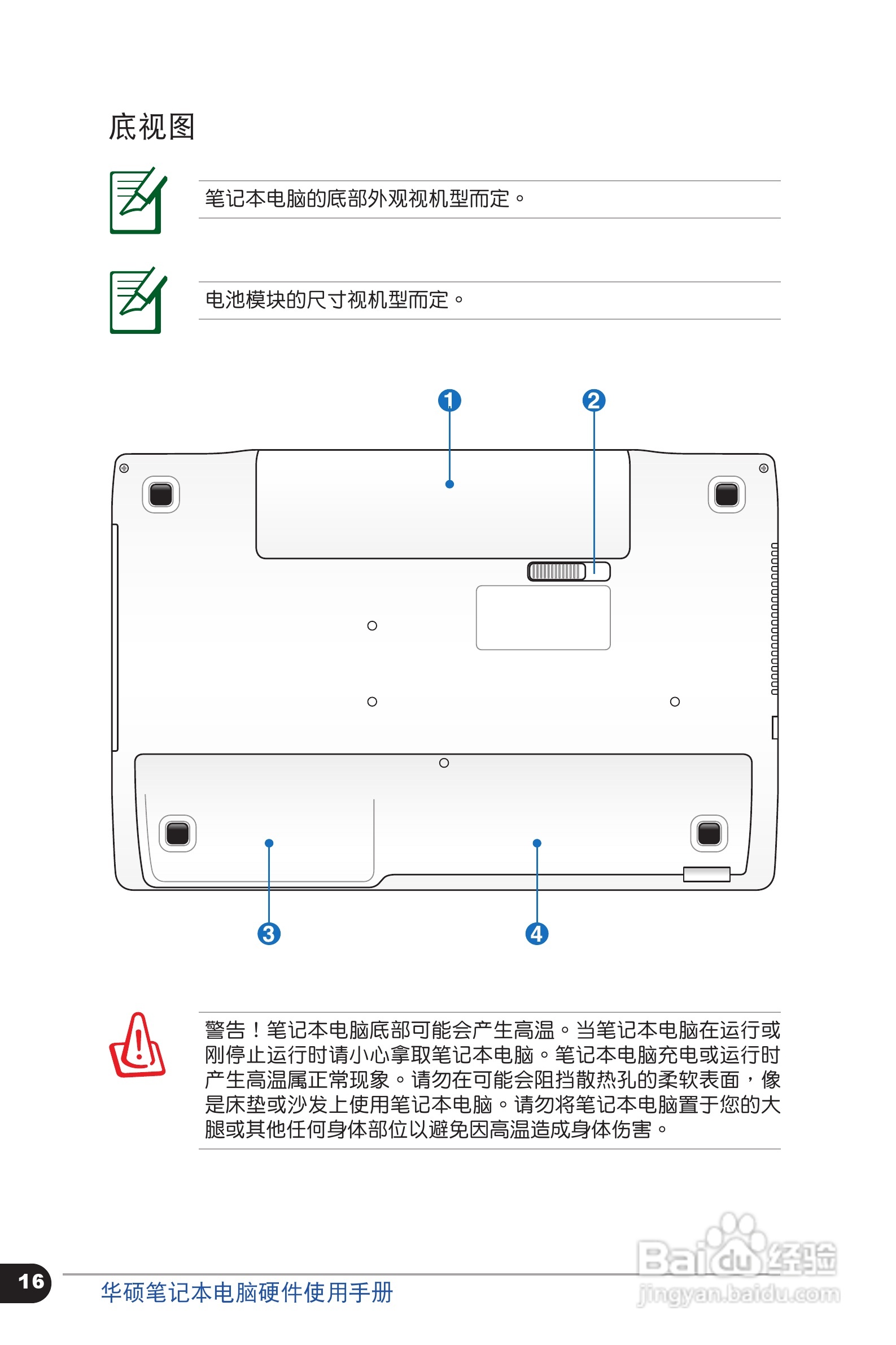 底视图

笔记本电脑的底部外观视机型而定。

电池模块的尺寸视机型而定。

1
2
3
4

警告！笔记本电脑底部可能会产生高温。当笔记本电脑在运行或刚停止运行时请小心拿取笔记本电脑。笔记本电脑充电或运行时产生高温属正常现象。请勿在可能会阻挡散热孔的柔软表面，像是床垫或沙发上使用笔记本电脑。请勿将笔记本电脑置于您的大腿或其他任何身体部位以避免因高温造成身体伤害。

16
华硕笔记本电脑硬件使用手册

Baidu经验
jingyan.baidu.com