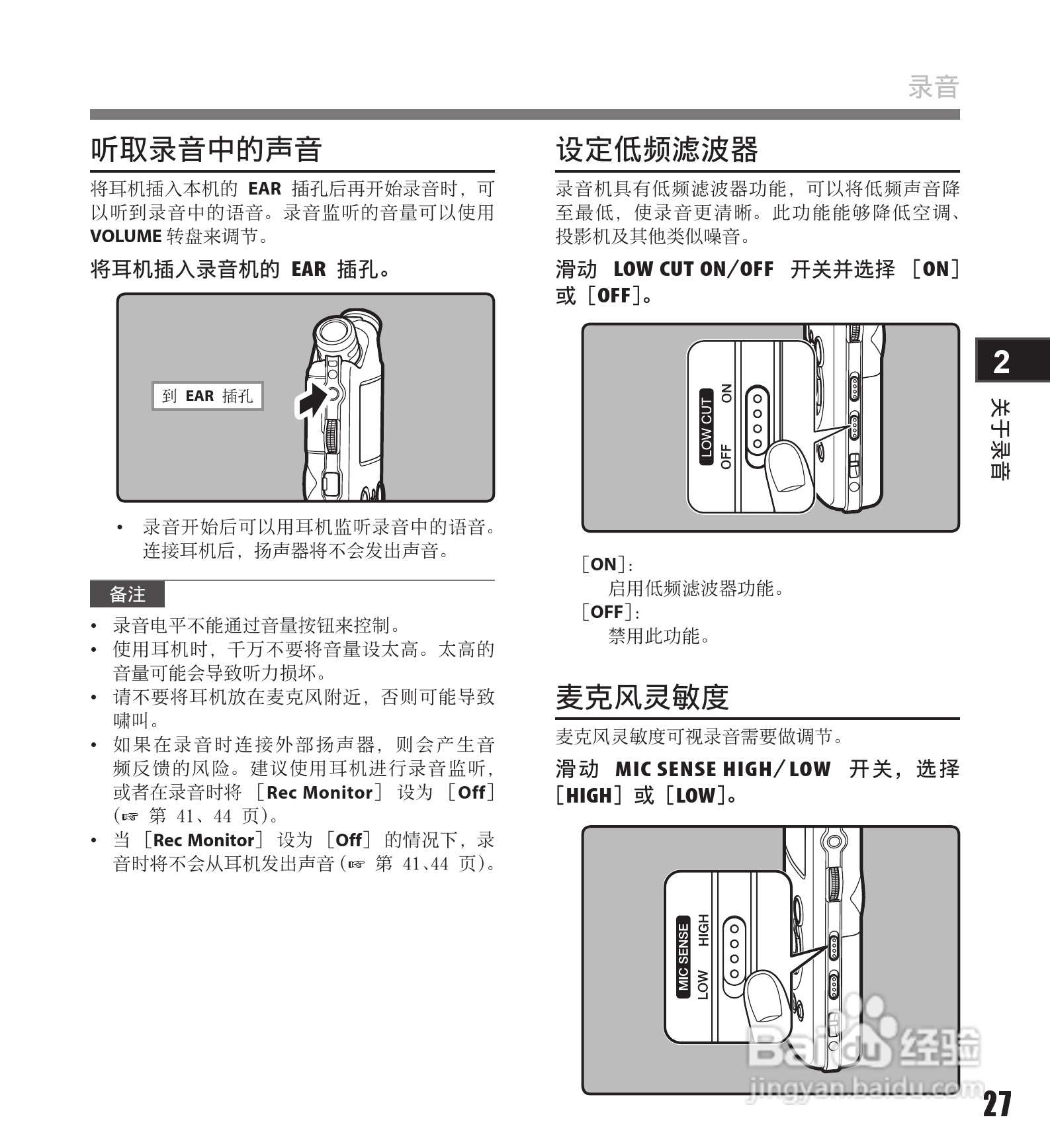 录音

听取录音中的声音

将耳机插入本机的 EAR 插孔后再开始录音时，可以听到录音中的语音。录音监听的音量可以使用 VOLUME 转盘来调节。

将耳机插入录音机的 EAR 插孔。

到 EAR 插孔

• 录音开始后可以用耳机监听录音中的语音。连接耳机后，扬声器将不会发出声音。

备注

• 录音电平不能通过音量按钮来控制。
• 使用耳机时，千万不要将音量设太高。太高的音量可能会导致听力损坏。
• 请不要将耳机放在麦克风附近，否则可能导致啸叫。
• 如果在录音时连接外部扬声器，则会产生音频反馈的风险。建议使用耳机进行录音监听，或者在录音时将［Rec Monitor］设为［Off］(☞ 第 41、44 页)。
• 当［Rec Monitor］设为［Off］的情况下，录音时将不会从耳机发出声音(☞ 第 41、44 页)。

设定低频滤波器

录音机具有低频滤波器功能，可以将低频声音降至最低，使录音更清晰。此功能能够降低空调、投影机及其他类似噪音。

滑动 LOW CUT ON/OFF 开关并选择［ON］或［OFF］。

LOW CUT
OFF ON

［ON］:
启用低频滤波器功能。
［OFF］:
禁用此功能。

麦克风灵敏度

麦克风灵敏度可视录音需要做调节。

滑动 MIC SENSE HIGH/LOW 开关，选择［HIGH］或［LOW］。

MIC SENSE
LOW HIGH

2
关于录音

Baidu 经验
jingyan.baidu.com

27